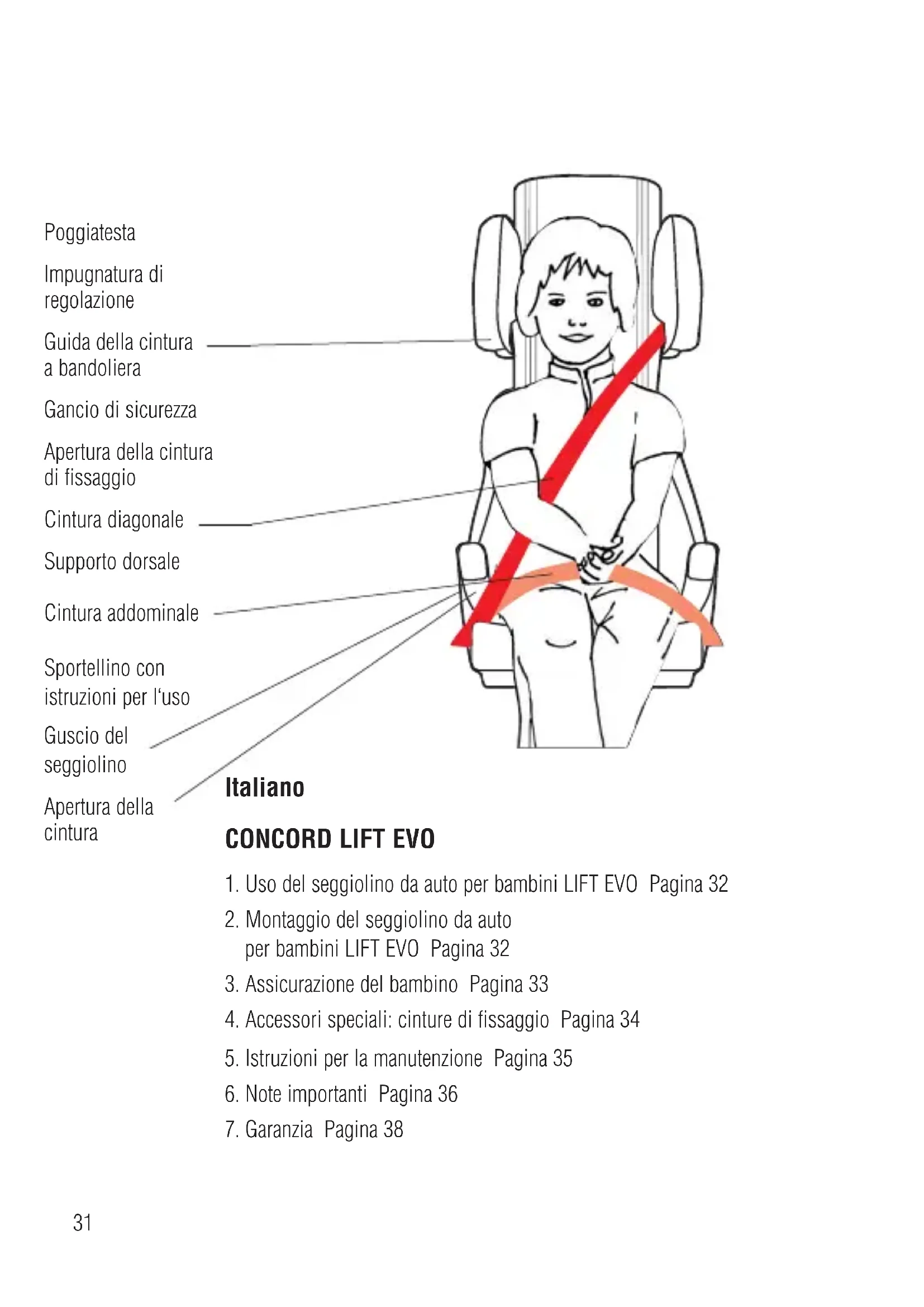 Poggiatesta

Impugnatura di regolazione

Guida della cintura a bandoliera

Gancio di sicurezza

Apertura della cintura di fissaggio

Cintura diagonale

Supporto dorsale

Cintura addominale

Sportellino con istruzioni per l'uso

Guscio del seggiolino

Apertura della cintura

Italiano

CONCORD LIFT EVO

1. Uso del seggiolino da auto per bambini LIFT EVO Pagina 32
2. Montaggio del seggiolino da auto per bambini LIFT EVO Pagina 32
3. Assicurazione del bambino Pagina 33
4. Accessori speciali: cinture di fissaggio Pagina 34
5. Istruzioni per la manutenzione Pagina 35
6. Note importanti Pagina 36
7. Garanzia Pagina 38

31