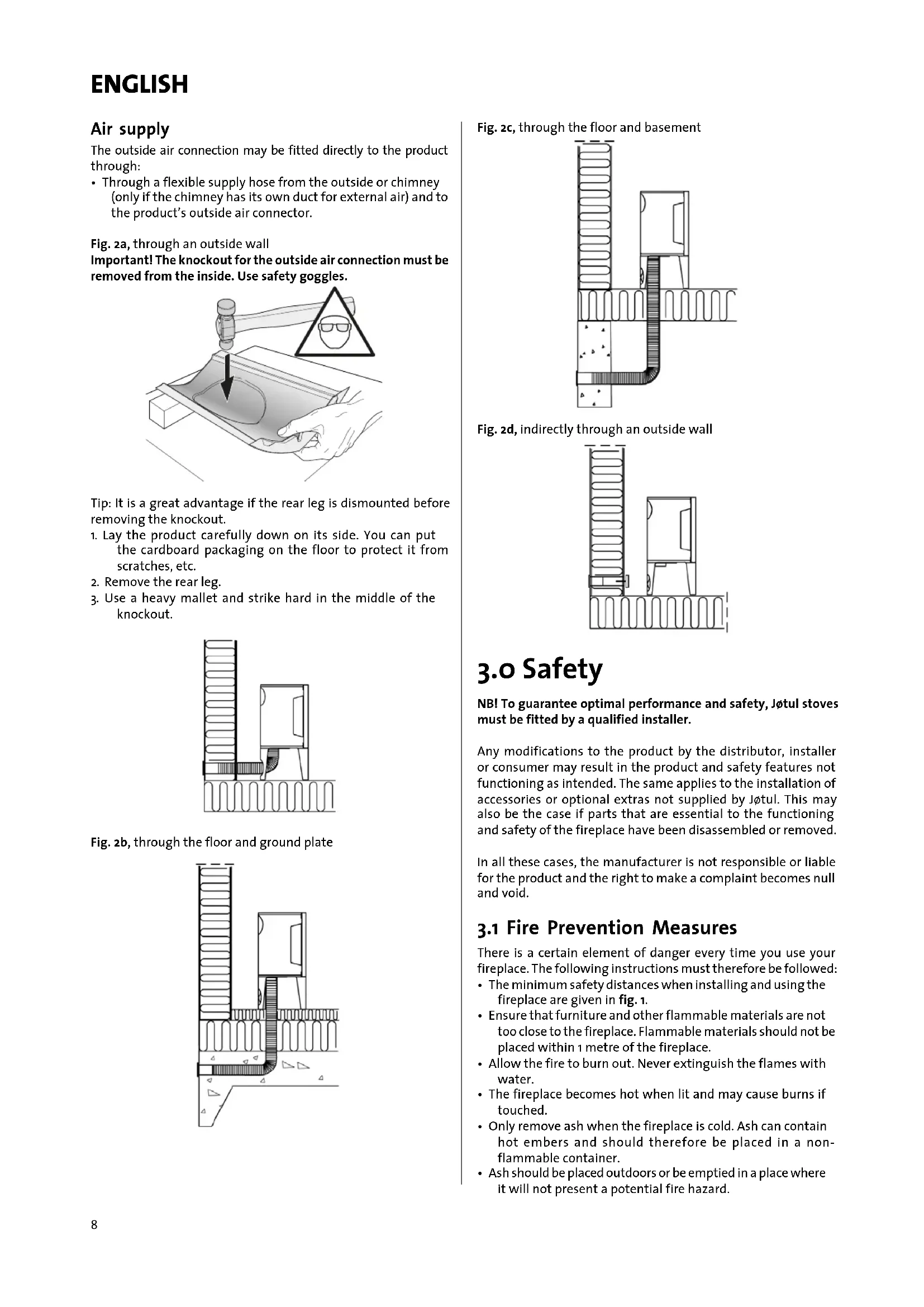 ENGLISH

Air supply
The outside air connection may be fitted directly to the product through:
• Through a flexible supply hose from the outside or chimney (only if the chimney has its own duct for external air) and to the product's outside air connector.

Fig. 2a, through an outside wall
Important! The knockout for the outside air connection must be removed from the inside. Use safety goggles.

Tip: It is a great advantage if the rear leg is dismounted before removing the knockout.
1. Lay the product carefully down on its side. You can put the cardboard packaging on the floor to protect it from scratches, etc.
2. Remove the rear leg.
3. Use a heavy mallet and strike hard in the middle of the knockout.

Fig. 2b, through the floor and ground plate

Fig. 2c, through the floor and basement

Fig. 2d, indirectly through an outside wall

3.0 Safety
NB! To guarantee optimal performance and safety, Jøtul stoves must be fitted by a qualified installer.

Any modifications to the product by the distributor, installer or consumer may result in the product and safety features not functioning as intended. The same applies to the installation of accessories or optional extras not supplied by Jøtul. This may also be the case if parts that are essential to the functioning and safety of the fireplace have been disassembled or removed.

In all these cases, the manufacturer is not responsible or liable for the product and the right to make a complaint becomes null and void.

3.1 Fire Prevention Measures
There is a certain element of danger every time you use your fireplace. The following instructions must therefore be followed:
• The minimum safety distances when installing and using the fireplace are given in fig. 1.
• Ensure that furniture and other flammable materials are not too close to the fireplace. Flammable materials should not be placed within 1 metre of the fireplace.
• Allow the fire to burn out. Never extinguish the flames with water.
• The fireplace becomes hot when lit and may cause burns if touched.
• Only remove ash when the fireplace is cold. Ash can contain hot embers and should therefore be placed in a non-flammable container.
• Ash should be placed outdoors or be emptied in a place where it will not present a potential fire hazard.

8