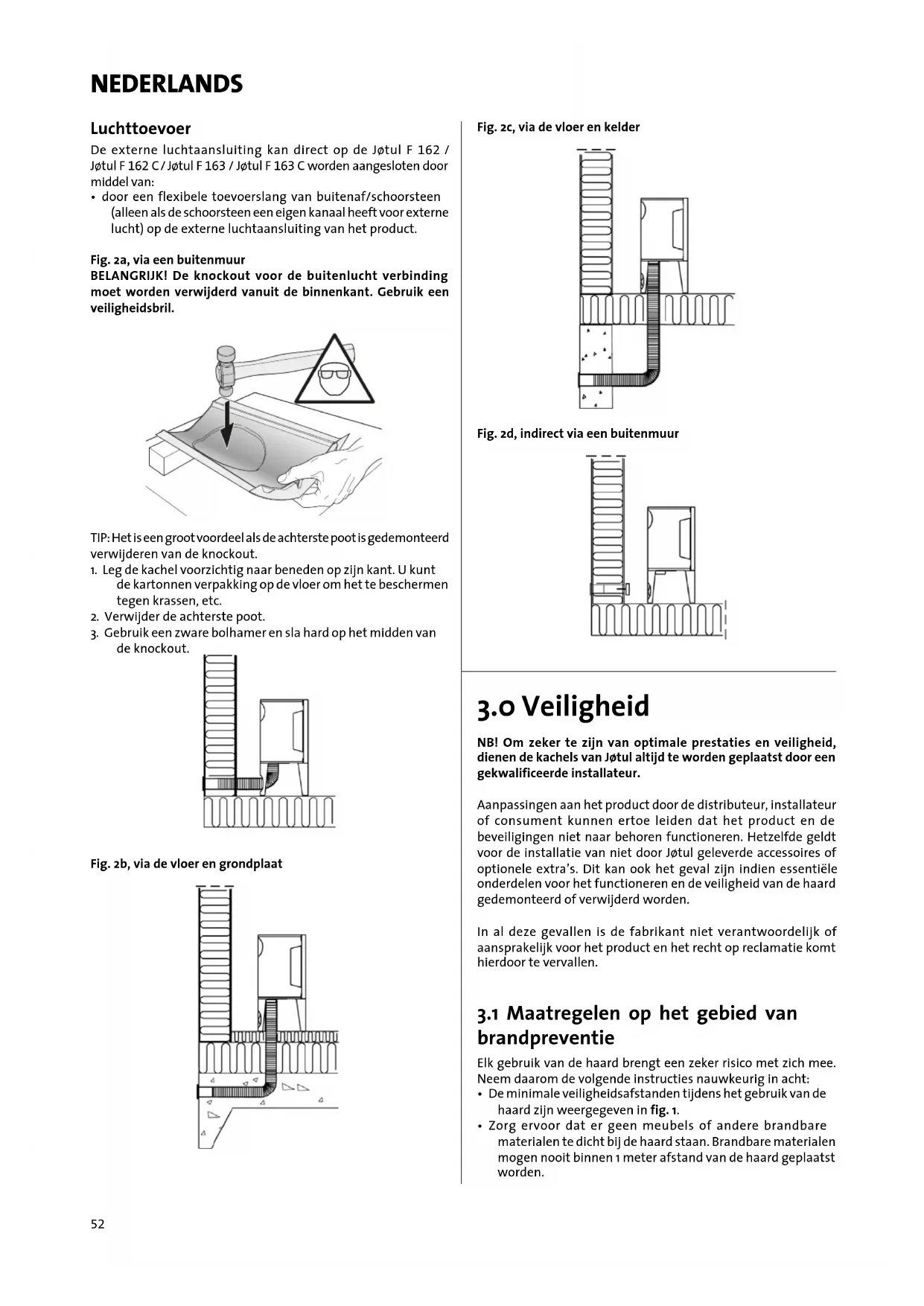 NEDERLANDS

Luchttoevoer

De externe luchtaansluiting kan direct op de Jøtul F 162 / Jøtul F 162 C / Jøtul F 163 / Jøtul F 163 C worden aangesloten door middel van:

• door een flexibele toevoerslang van buitenaf/schoorsteen (alleen als de schoorsteen een eigen kanaal heeft voor externe lucht) op de externe luchtaansluiting van het product.

Fig. 2a, via een buitenmuur

BELANGRIJK! De knockout voor de buitenlucht verbinding moet worden verwijderd vanuit de binnenkant. Gebruik een veiligheidsbril.

TIP: Het is een groot voordeel als de achterste poot is gedemonteerd verwijderen van de knockout.

1. Leg de kachel voorzichtig naar beneden op zijn kant. U kunt de kartonnen verpakking op de vloer om het te beschermen tegen krassen, etc.
2. Verwijder de achterste poot.
3. Gebruik een zware bolhamer en sla hard op het midden van de knockout.

Fig. 2b, via de vloer en grondplaat

Fig. 2c, via de vloer en kelder

Fig. 2d, indirect via een buitenmuur

3.0 Veiligheid

NB! Om zeker te zijn van optimale prestaties en veiligheid, dienen de kachels van Jøtul altijd te worden geplaatst door een gekwalificeerde installateur.

Aanpassingen aan het product door de distributeur, installateur of consument kunnen ertoe leiden dat het product en de beveiligingen niet naar behoren functioneren. Hetzelfde geldt voor de installatie van niet door Jøtul geleverde accessoires of optionele extra's. Dit kan ook het geval zijn indien essentiële onderdelen voor het functioneren en de veiligheid van de haard gedemonteerd of verwijderd worden.

In al deze gevallen is de fabrikant niet verantwoordelijk of aansprakelijk voor het product en het recht op reclamatie komt hierdoor te vervallen.

3.1 Maatregelen op het gebied van brandpreventie

Elk gebruik van de haard brengt een zeker risico met zich mee. Neem daarom de volgende instructies nauwkeurig in acht:

• De minimale veiligheidsafstanden tijdens het gebruik van de haard zijn weergegeven in fig. 1.
• Zorg ervoor dat er geen meubels of andere brandbare materialen te dicht bij de haard staan. Brandbare materialen mogen nooit binnen 1 meter afstand van de haard geplaatst worden.

52