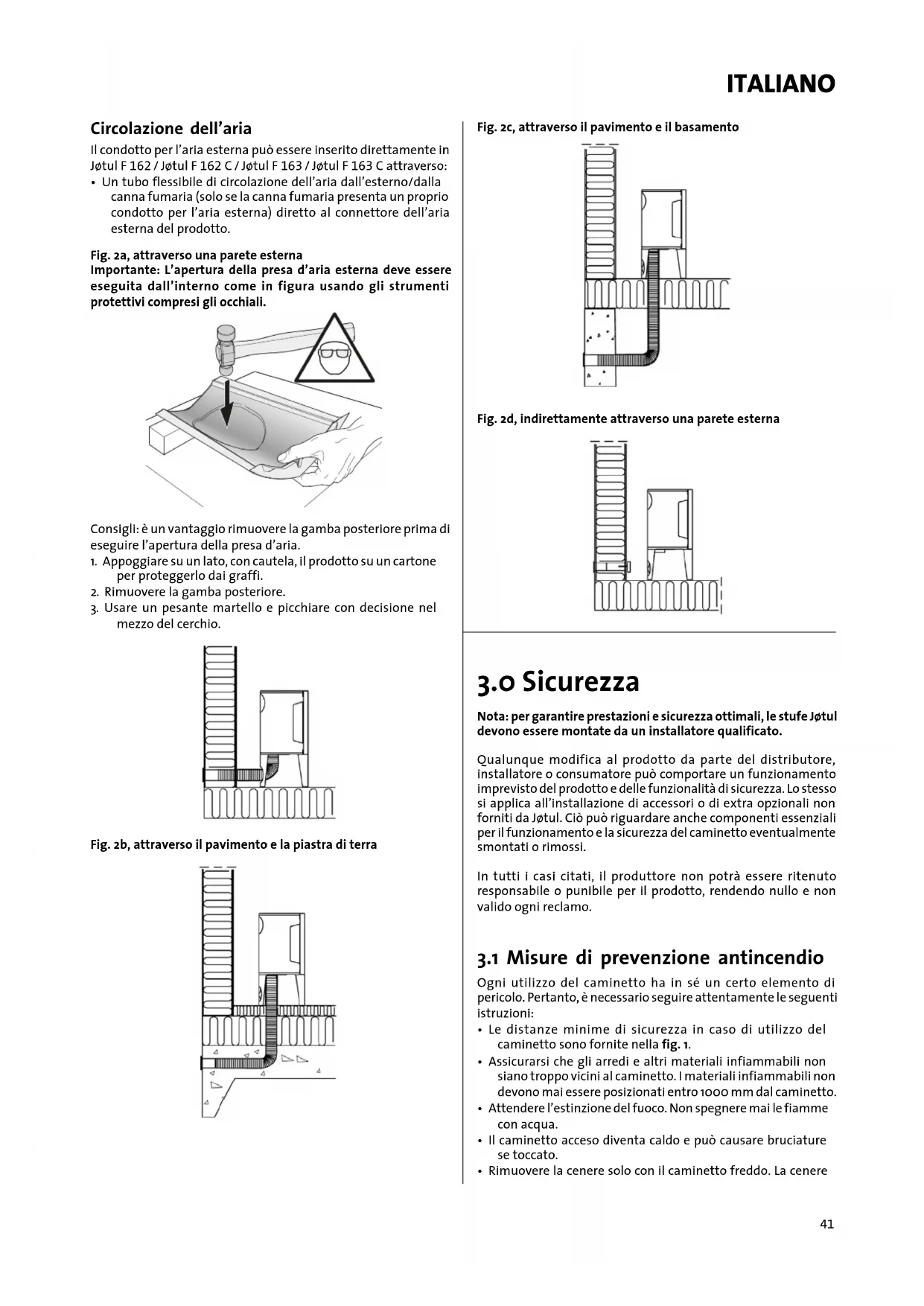 ITALIANO

Circolazione dell'aria

Il condotto per l'aria esterna può essere inserito direttamente in Jøtul F 162 / Jøtul F 162 C / Jøtul F 163 / Jøtul F 163 C attraverso:
• Un tubo flessibile di circolazione dell'aria dall'esterno/dalla canna fumaria (solo se la canna fumaria presenta un proprio condotto per l'aria esterna) diretto al connettore dell'aria esterna del prodotto.

Fig. 2a, attraverso una parete esterna
Importante: L'apertura della presa d'aria esterna deve essere eseguita dall'interno come in figura usando gli strumenti protettivi compresi gli occhiali.

Consigli: è un vantaggio rimuovere la gamba posteriore prima di eseguire l'apertura della presa d'aria.
1. Appoggiare su un lato, con cautela, il prodotto su un cartone per proteggerlo dai graffi.
2. Rimuovere la gamba posteriore.
3. Usare un pesante martello e picchiare con decisione nel mezzo del cerchio.

Fig. 2b, attraverso il pavimento e la piastra di terra

Fig. 2c, attraverso il pavimento e il basamento

Fig. 2d, indirettamente attraverso una parete esterna

3.0 Sicurezza

Nota: per garantire prestazioni e sicurezza ottimali, le stufe Jøtul devono essere montate da un installatore qualificato.

Qualunque modifica al prodotto da parte del distributore, installatore o consumatore può comportare un funzionamento imprevisto del prodotto e delle funzionalità di sicurezza. Lo stesso si applica all'installazione di accessori o di extra opzionali non forniti da Jøtul. Ciò può riguardare anche componenti essenziali per il funzionamento e la sicurezza del caminetto eventualmente smontati o rimossi.

In tutti i casi citati, il produttore non potrà essere ritenuto responsabile o punibile per il prodotto, rendendo nullo e non valido ogni reclamo.

3.1 Misure di prevenzione antincendio

Ogni utilizzo del caminetto ha in sé un certo elemento di pericolo. Pertanto, è necessario seguire attentamente le seguenti istruzioni:
• Le distanze minime di sicurezza in caso di utilizzo del caminetto sono fornite nella fig. 1.
• Assicurarsi che gli arredi e altri materiali infiammabili non siano troppo vicini al caminetto. I materiali infiammabili non devono mai essere posizionati entro 1000 mm dal caminetto.
• Attendere l'estinzione del fuoco. Non spegnere mai le fiamme con acqua.
• Il caminetto acceso diventa caldo e può causare bruciature se toccato.
• Rimuovere la cenere solo con il caminetto freddo. La cenere

41