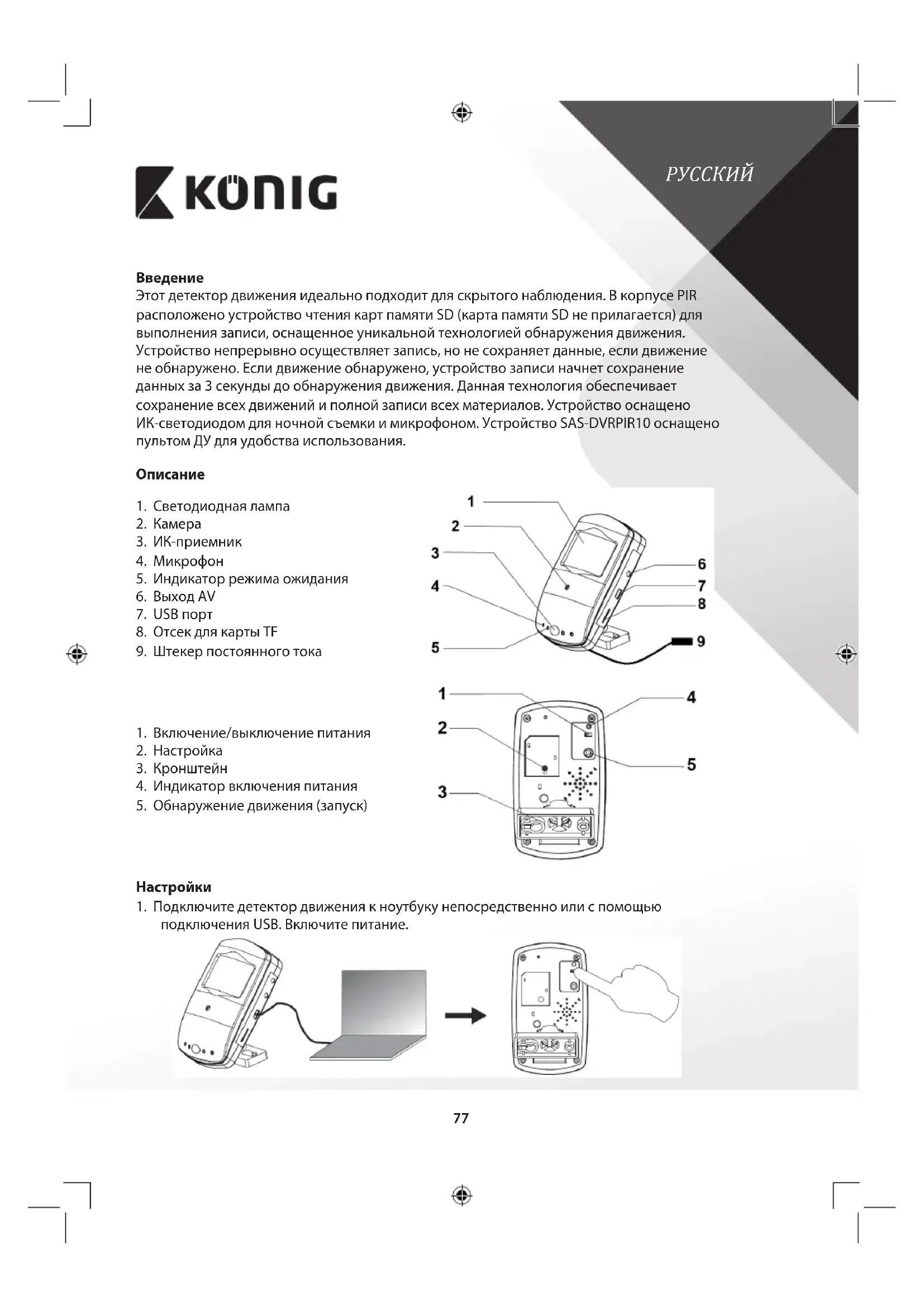 KÖNIG

РУССКИЙ

**Введение**
Этот детектор движения идеально подходит для скрытого наблюдения. В корпусе PIR расположено устройство чтения карт памяти SD (карта памяти SD не прилагается) для выполнения записи, оснащенное уникальной технологией обнаружения движения. Устройство непрерывно осуществляет запись, но не сохраняет данные, если движение не обнаружено. Если движение обнаружено, устройство записи начнет сохранение данных за 3 секунды до обнаружения движения. Данная технология обеспечивает сохранение всех движений и полной записи всех материалов. Устройство оснащено ИК-светодиодом для ночной съемки и микрофоном. Устройство SAS-DVRPIR10 оснащено пультом ДУ для удобства использования.

**Описание**

1. Светодиодная лампа
2. Камера
3. ИК-приемник
4. Микрофон
5. Индикатор режима ожидания
6. Выход AV
7. USB порт
8. Отсек для карты TF
9. Штекер постоянного тока

1 2 3 4 5 6 7 8 9

1. Включение/выключение питания
2. Настройка
3. Кронштейн
4. Индикатор включения питания
5. Обнаружение движения (запуск)

1 2 3 4 5

**Настройки**
1. Подключите детектор движения к ноутбуку непосредственно или с помощью подключения USB. Включите питание.

77