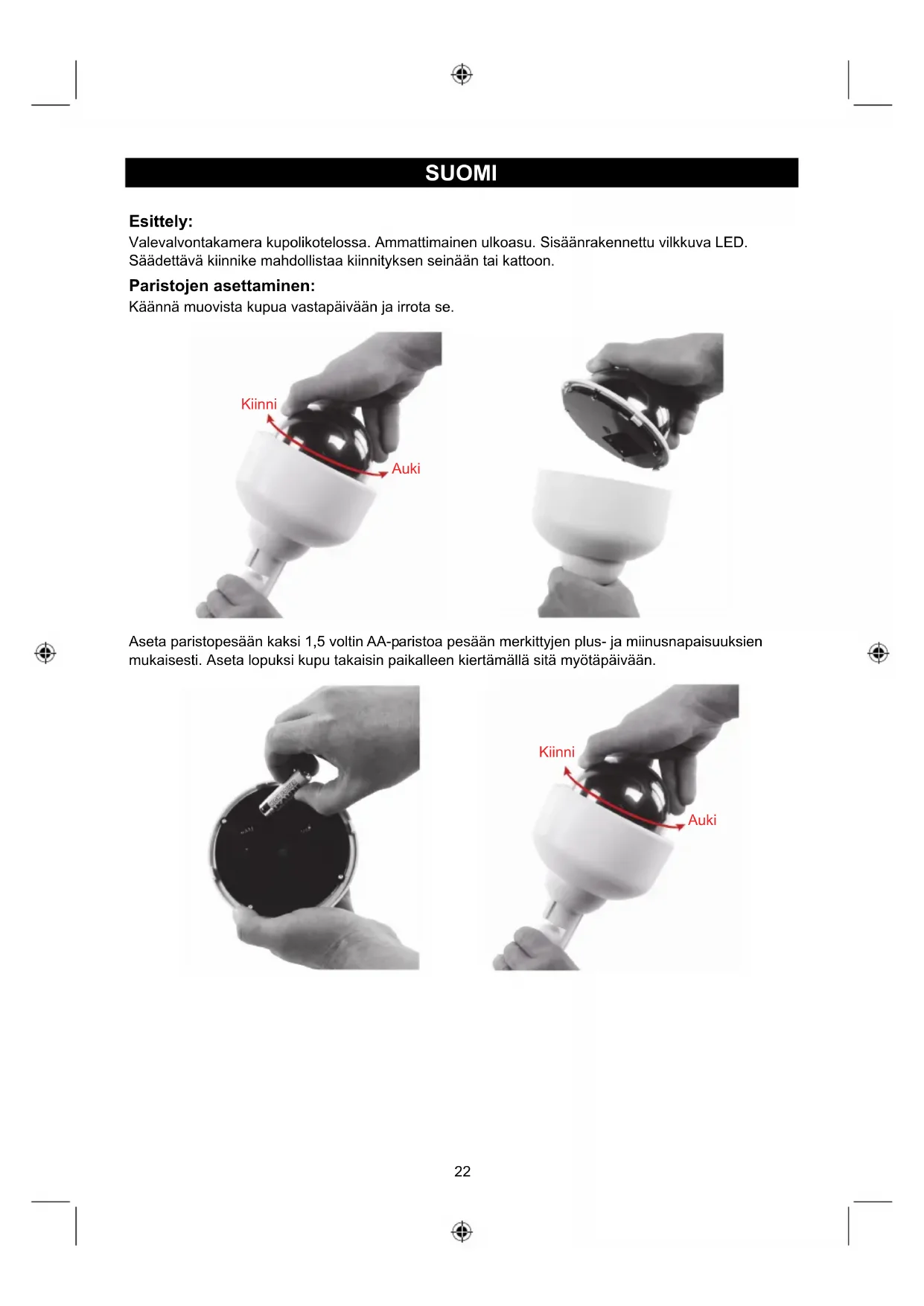 SUOMI

Esittely:
Valevalvontakamera kupolikotelossa. Ammattimainen ulkoasu. Sisäänrakennettu vilkkuva LED. Säädettävä kiinnike mahdollistaa kiinnityksen seinään tai kattoon.

Paristojen asettaminen:
Käännä muovista kupua vastapäivään ja irrota se.

Kiinni
Auki

Aseta paristopesään kaksi 1,5 voltin AA-paristoa pesään merkittyjen plus- ja miinusnapaisuuksien mukaisesti. Aseta lopuksi kupu takaisin paikalleen kiertämällä sitä myötäpäivään.

Kiinni
Auki

22