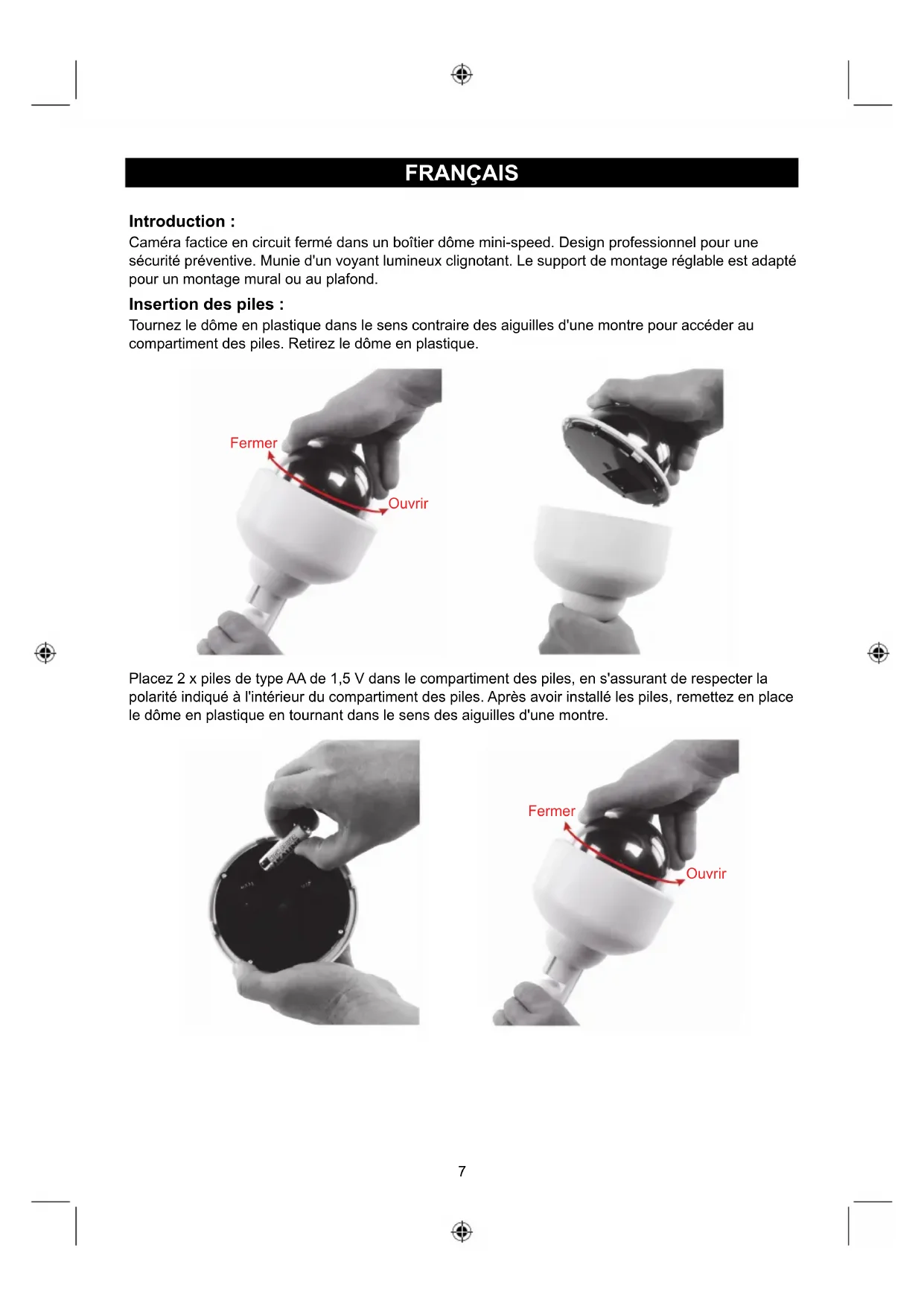 FRANÇAIS

Introduction :
Caméra factice en circuit fermé dans un boîtier dôme mini-speed. Design professionnel pour une sécurité préventive. Munie d'un voyant lumineux clignotant. Le support de montage réglable est adapté pour un montage mural ou au plafond.

Insertion des piles :
Tournez le dôme en plastique dans le sens contraire des aiguilles d'une montre pour accéder au compartiment des piles. Retirez le dôme en plastique.

Fermer
Ouvrir

Placez 2 x piles de type AA de 1,5 V dans le compartiment des piles, en s'assurant de respecter la polarité indiqué à l'intérieur du compartiment des piles. Après avoir installé les piles, remettez en place le dôme en plastique en tournant dans le sens des aiguilles d'une montre.

Fermer
Ouvrir

7