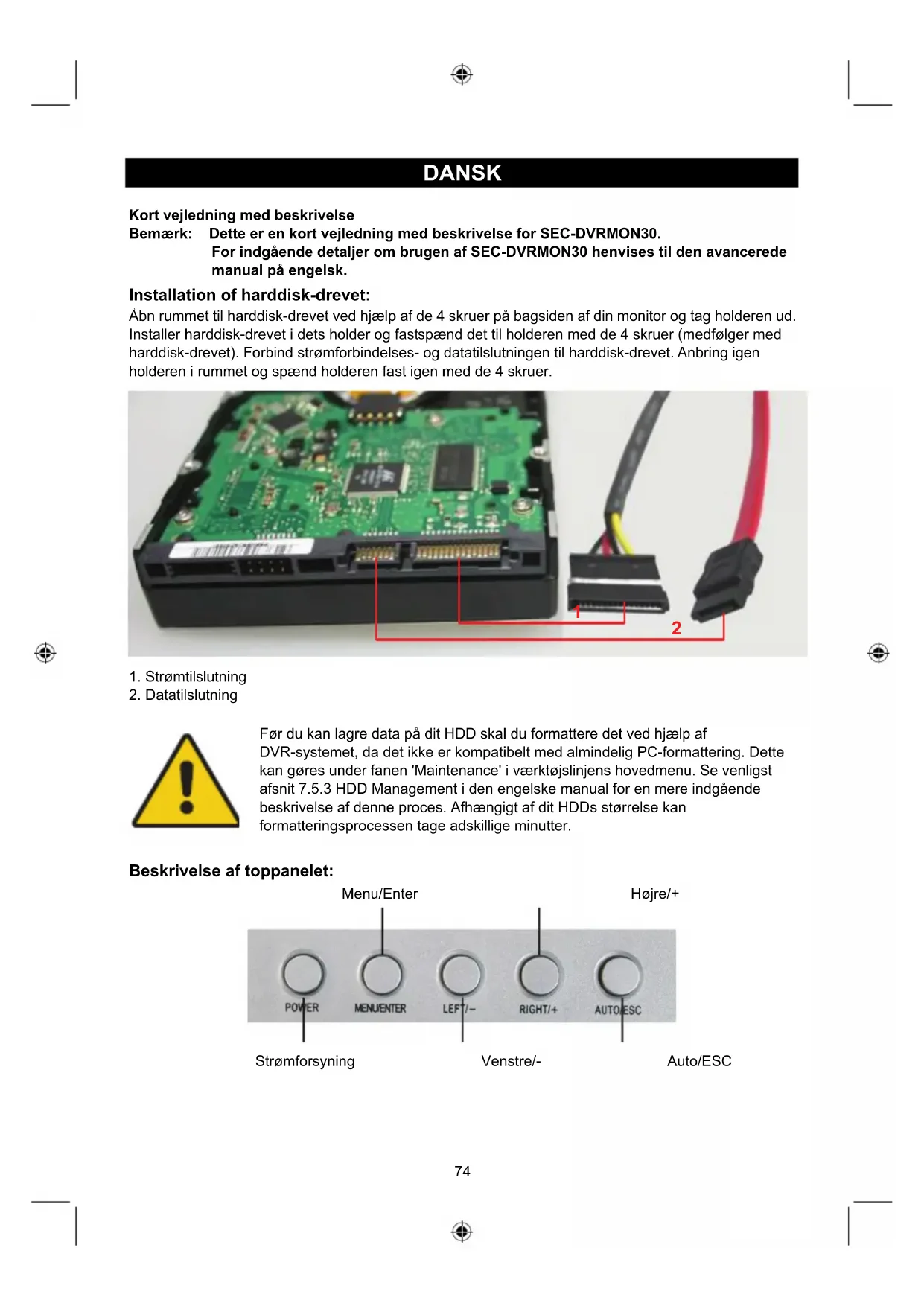 DANSK

Kort vejledning med beskrivelse
Bemærk: Dette er en kort vejledning med beskrivelse for SEC-DVRMON30. For indgående detaljer om brugen af SEC-DVRMON30 henvises til den avancerede manual på engelsk.

Installation of harddisk-drevet:
Åbn rummet til harddisk-drevet ved hjælp af de 4 skruer på bagsiden af din monitor og tag holderen ud. Installer harddisk-drevet i dets holder og fastspænd det til holderen med de 4 skruer (medfølger med harddisk-drevet). Forbind strømforbindelses- og datatilslutningen til harddisk-drevet. Anbring igen holderen i rummet og spænd holderen fast igen med de 4 skruer.

1
2

1. Strømtilslutning
2. Datatilslutning

Før du kan lagre data på dit HDD skal du formattere det ved hjælp af DVR-systemet, da det ikke er kompatibelt med almindelig PC-formattering. Dette kan gøres under fanen 'Maintenance' i værktøjslinjens hovedmenu. Se venligst afsnit 7.5.3 HDD Management i den engelske manual for en mere indgående beskrivelse af denne proces. Afhængigt af dit HDDs størrelse kan formatteringsprocessen tage adskillige minutter.

Beskrivelse af toppanelet:
Menu/Enter
Højre/+
POWER
MENU/ENTER
LEFT/–
RIGHT/+
AUTO/ESC
Strømforsyning
Venstre/-
Auto/ESC

74