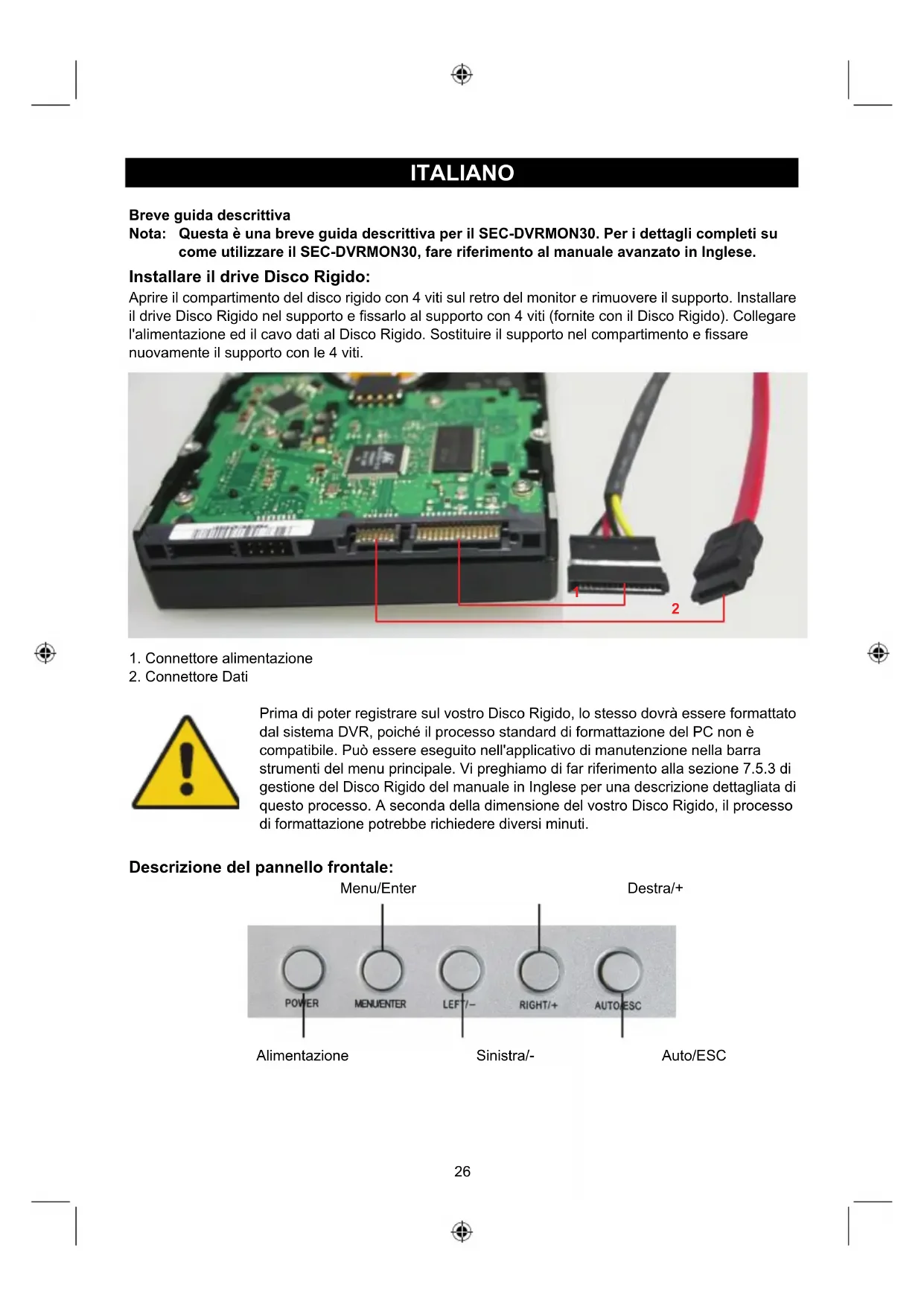 ITALIANO

Breve guida descrittiva

Nota: Questa è una breve guida descrittiva per il SEC-DVRMON30. Per i dettagli completi su come utilizzare il SEC-DVRMON30, fare riferimento al manuale avanzato in Inglese.

Installare il drive Disco Rigido:

Aprire il compartimento del disco rigido con 4 viti sul retro del monitor e rimuovere il supporto. Installare il drive Disco Rigido nel supporto e fissarlo al supporto con 4 viti (fornite con il Disco Rigido). Collegare l'alimentazione ed il cavo dati al Disco Rigido. Sostituire il supporto nel compartimento e fissare nuovamente il supporto con le 4 viti.

1

2

1. Connettore alimentazione
2. Connettore Dati

Prima di poter registrare sul vostro Disco Rigido, lo stesso dovrà essere formattato dal sistema DVR, poiché il processo standard di formattazione del PC non è compatibile. Può essere eseguito nell'applicativo di manutenzione nella barra strumenti del menu principale. Vi preghiamo di far riferimento alla sezione 7.5.3 di gestione del Disco Rigido del manuale in Inglese per una descrizione dettagliata di questo processo. A seconda della dimensione del vostro Disco Rigido, il processo di formattazione potrebbe richiedere diversi minuti.

Descrizione del pannello frontale:

Menu/Enter

Destra/+

POWER MENU/ENTER LEFT/– RIGHT/+ AUTO/ESC

Alimentazione

Sinistra/-

Auto/ESC

26