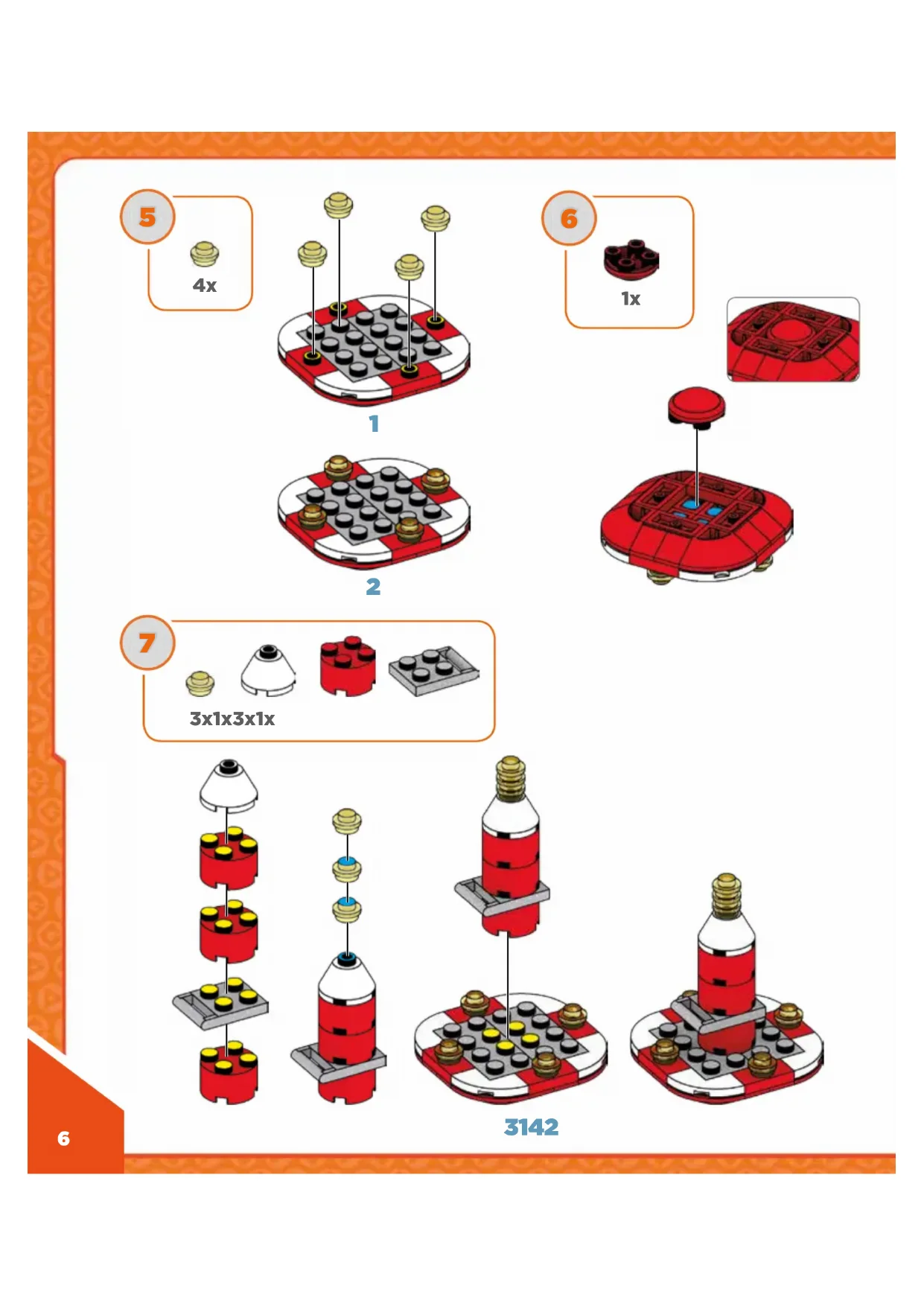 5

4x

1

2

6

1x

7

3x1x3x1x

3142

6