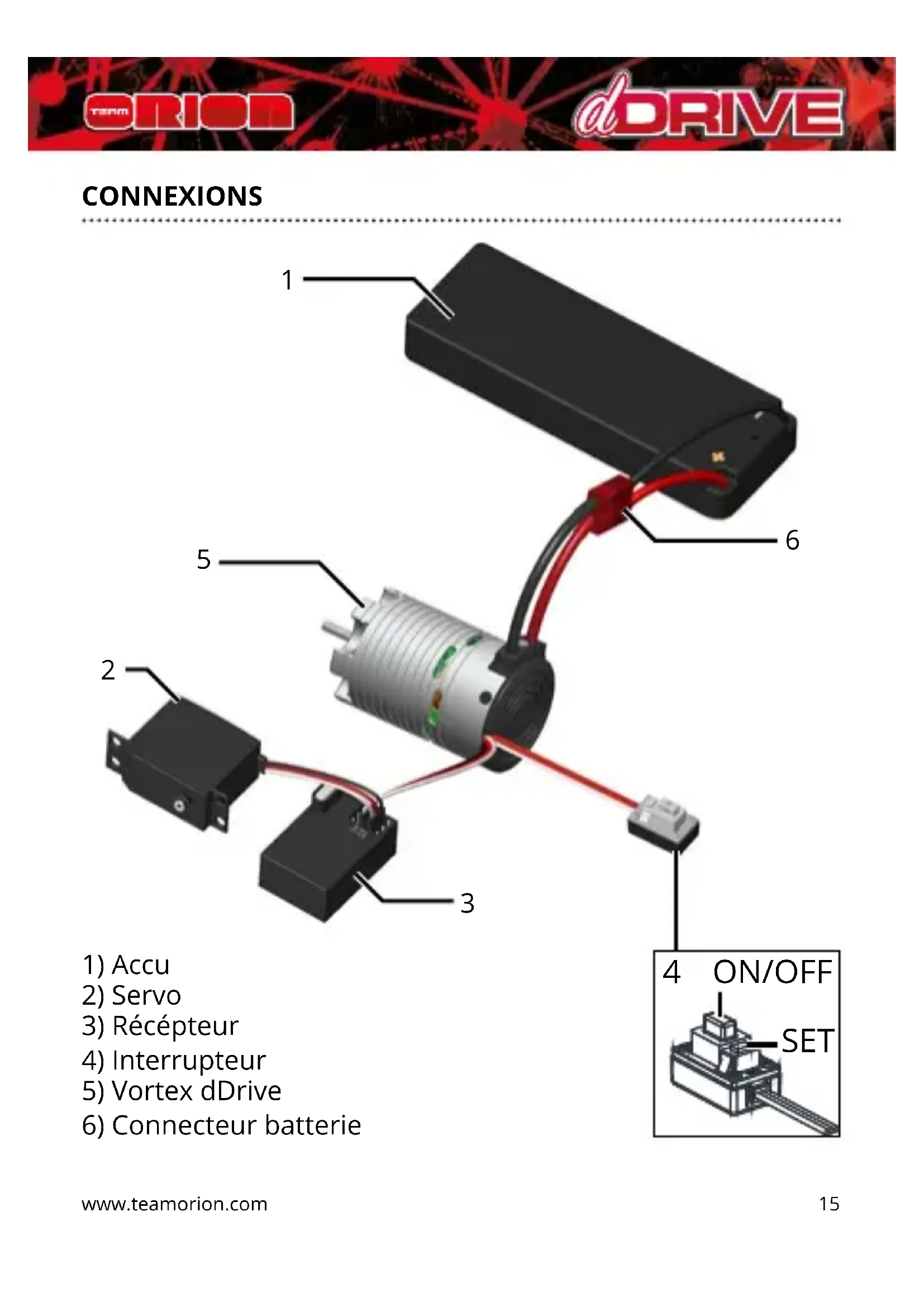 TEAM ORION dDRIVE

CONNEXIONS

1

6

5

2

3

4 ON/OFF

SET

1) Accu
2) Servo
3) Récépteur
4) Interrupteur
5) Vortex dDrive
6) Connecteur batterie

www.teamorion.com

15