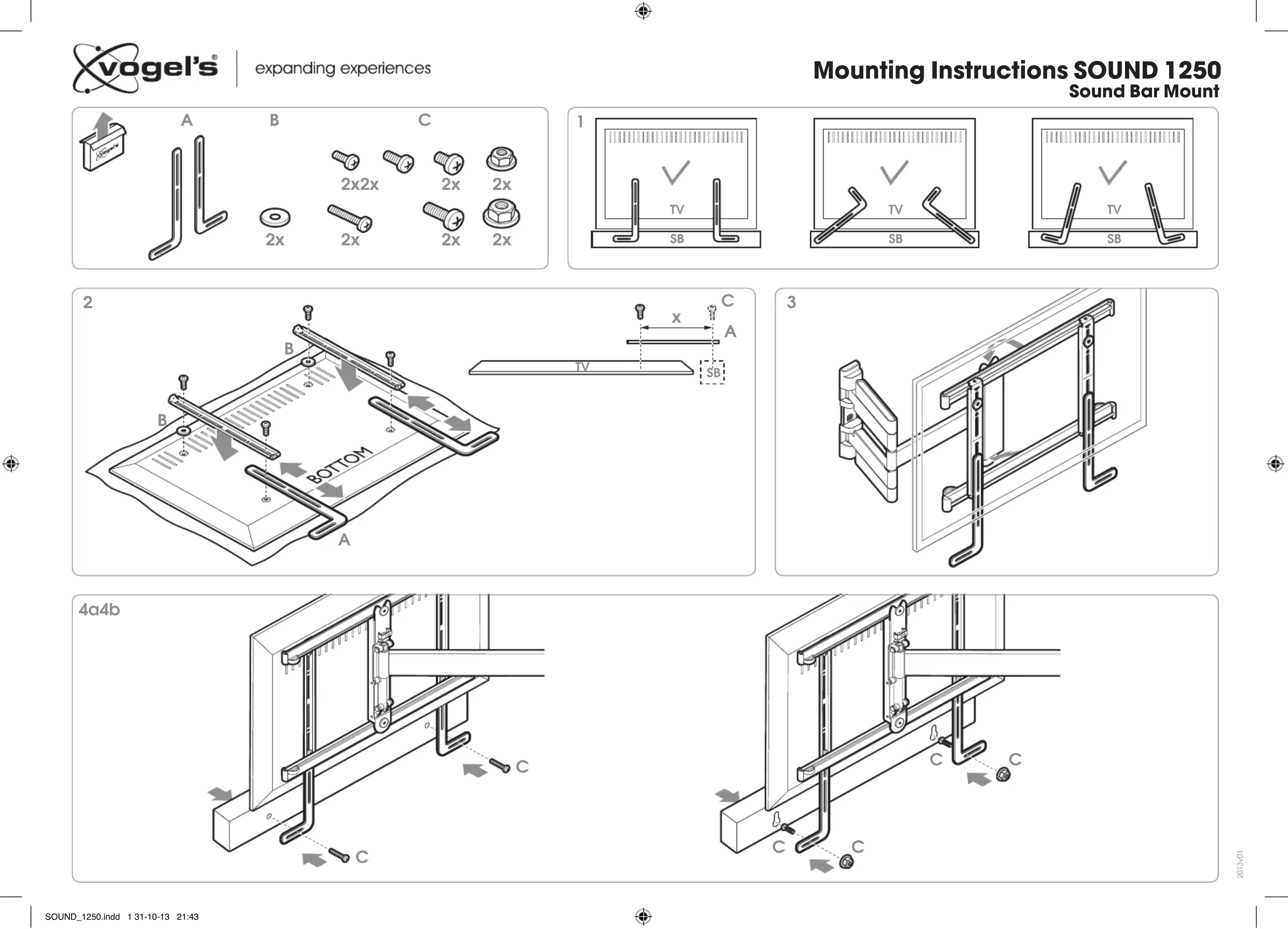 vogel's® expanding experiences

Mounting Instructions SOUND 1250
Sound Bar Mount

vogel's

A B C

2x2x 2x 2x

2x 2x 2x 2x

1

TV
SB

TV
SB

TV
SB

2

B
B
BOTTOM
A

C
x
A
TV
SB

3

4a4b

C
C

C C
C C

2013v01

SOUND_1250.indd 1 31-10-13 21:43