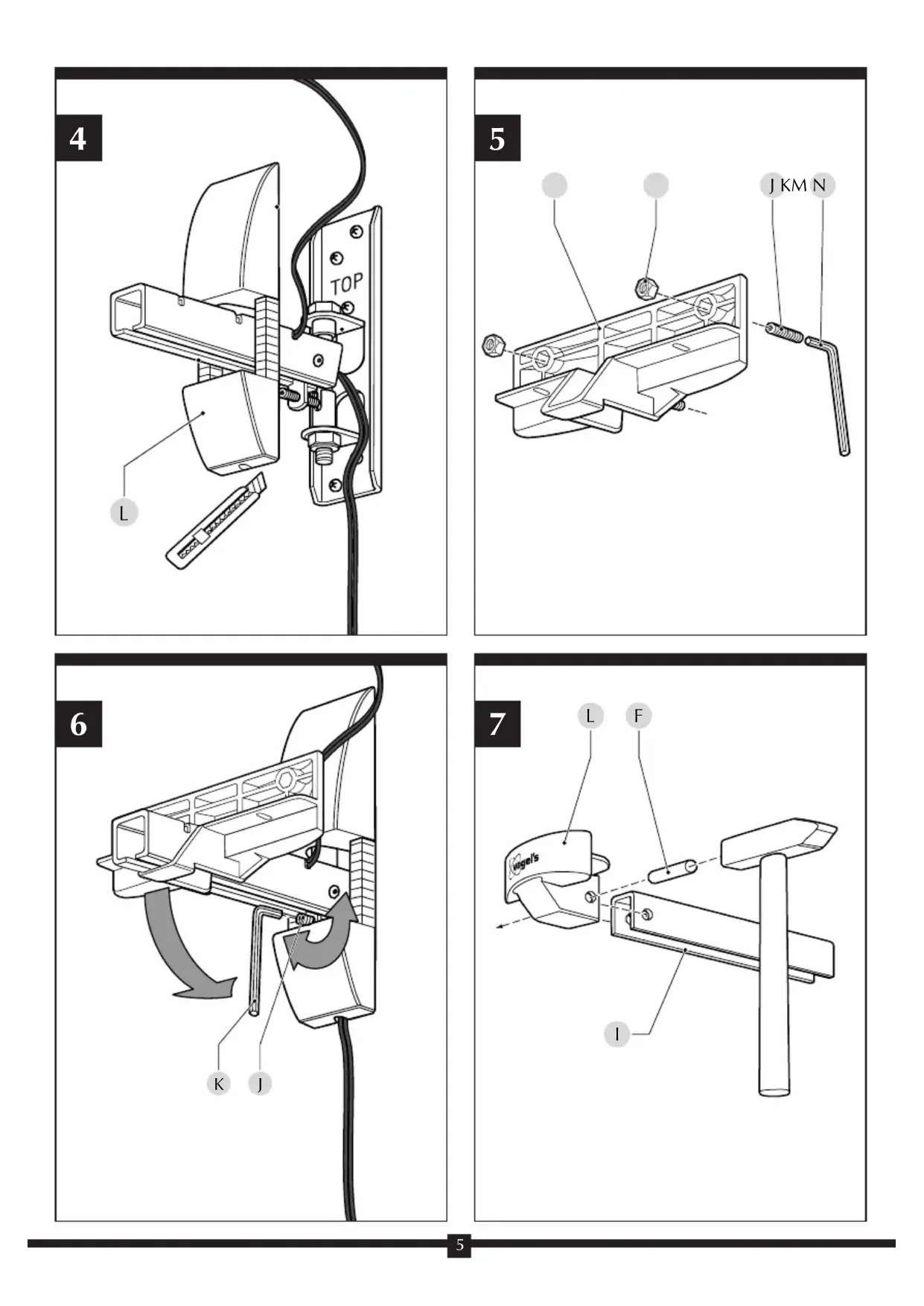 4

TOP

L

5

J KM N

6

K J

7

L F

vogel's

I

5