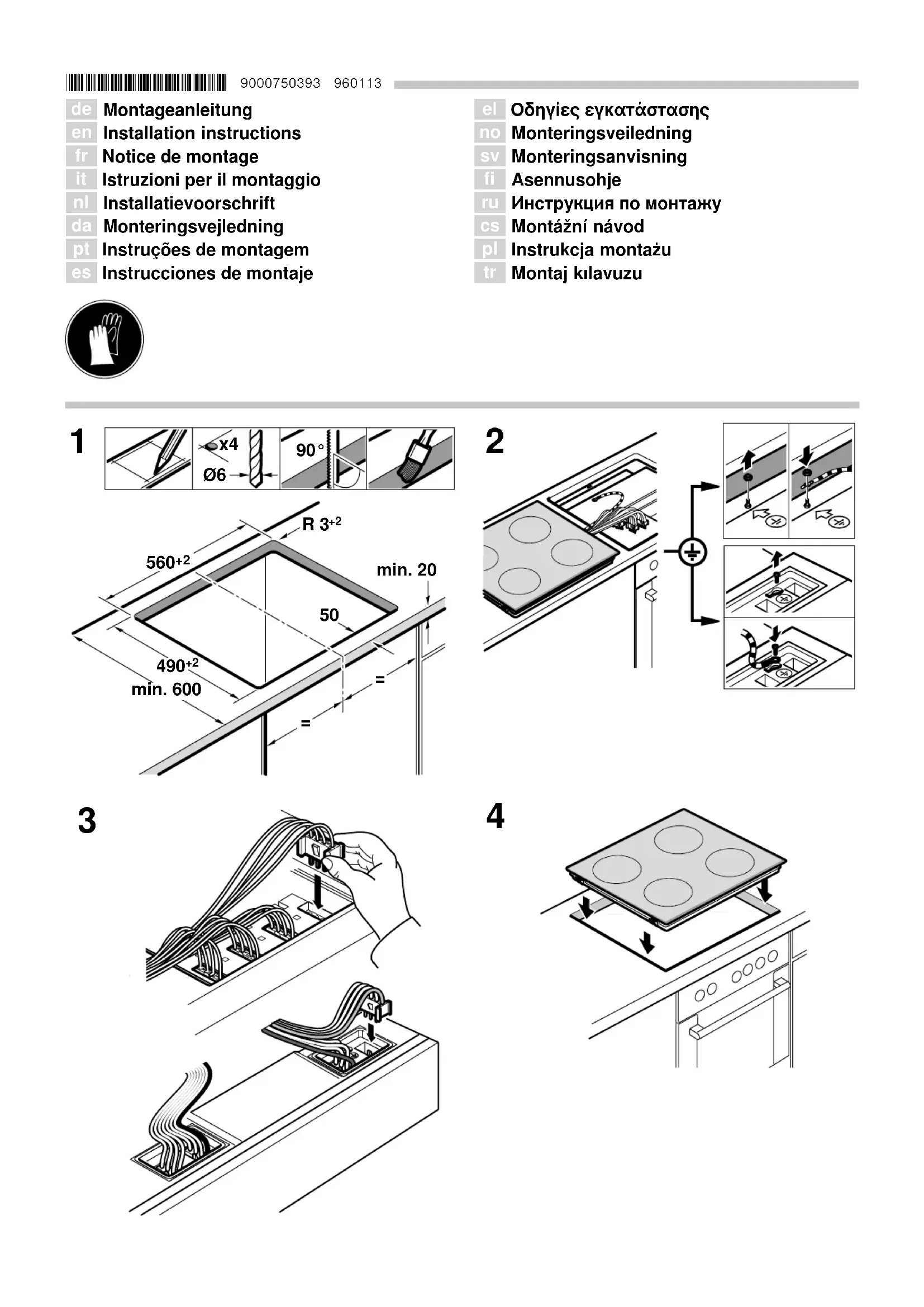 9000750393 960113

de Montageanleitung
en Installation instructions
fr Notice de montage
it Istruzioni per il montaggio
nl Installatievoorschrift
da Monteringsvejledning
pt Instruções de montagem
es Instrucciones de montaje

el Οδηγίες εγκατάστασης
no Monteringsveiledning
sv Monteringsanvisning
fi Asennusohje
ru Инструкция по монтажу
cs Montážní návod
pl Instrukcja montażu
tr Montaj kılavuzu

1

x4
Ø6
90°

R $3^{+2}$
$560^{+2}$
min. 20
50
$490^{+2}$
min. 600
=
=

2

3

4