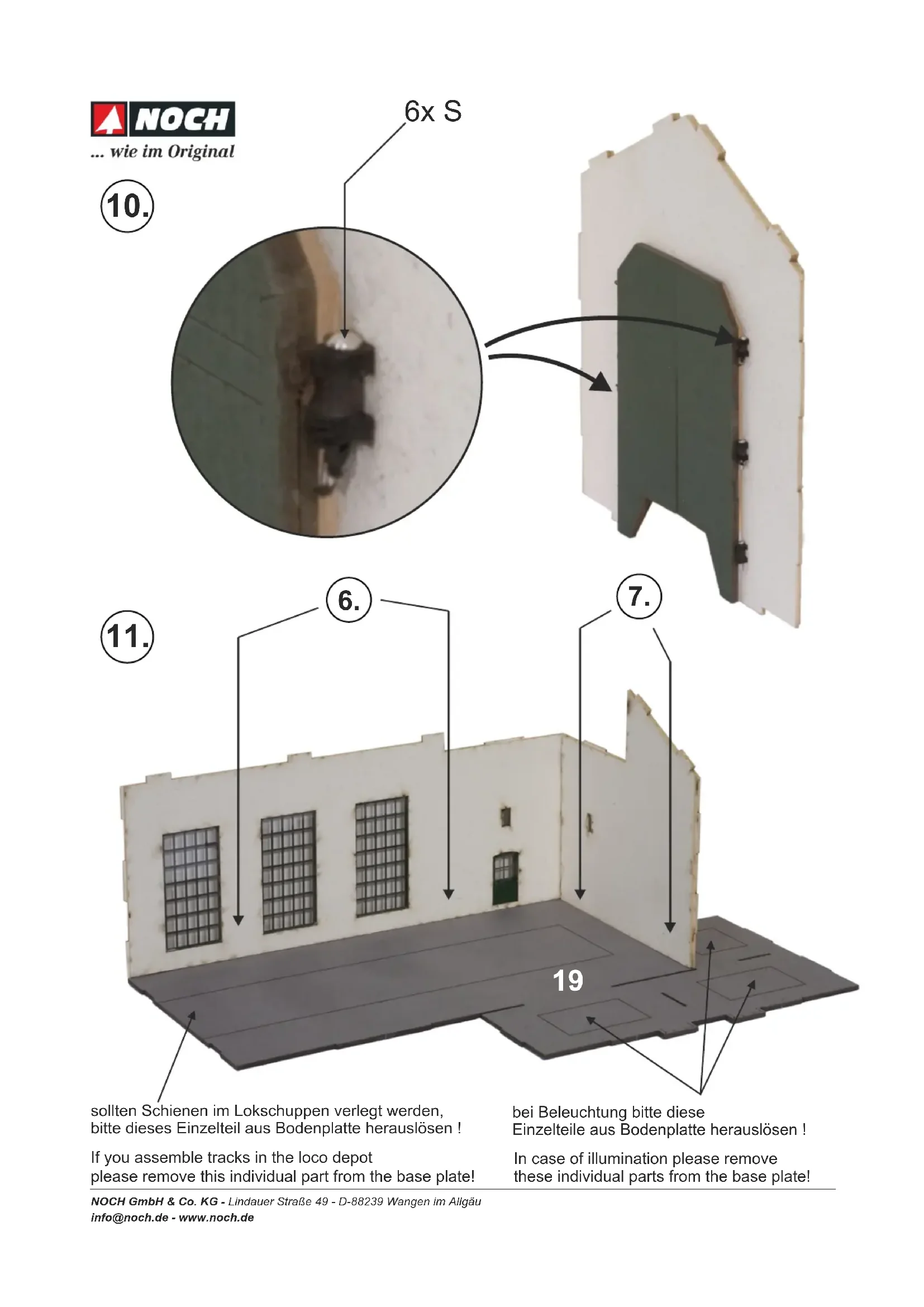 NOCH
... wie im Original

6x S

10.

6.

7.

11.

19

sollten Schienen im Lokschuppen verlegt werden, bitte dieses Einzelteil aus Bodenplatte herauslösen !

If you assemble tracks in the loco depot please remove this individual part from the base plate!

bei Beleuchtung bitte diese Einzelteile aus Bodenplatte herauslösen !

In case of illumination please remove these individual parts from the base plate!

NOCH GmbH & Co. KG - Lindauer Straße 49 - D-88239 Wangen im Allgäu
info@noch.de - www.noch.de