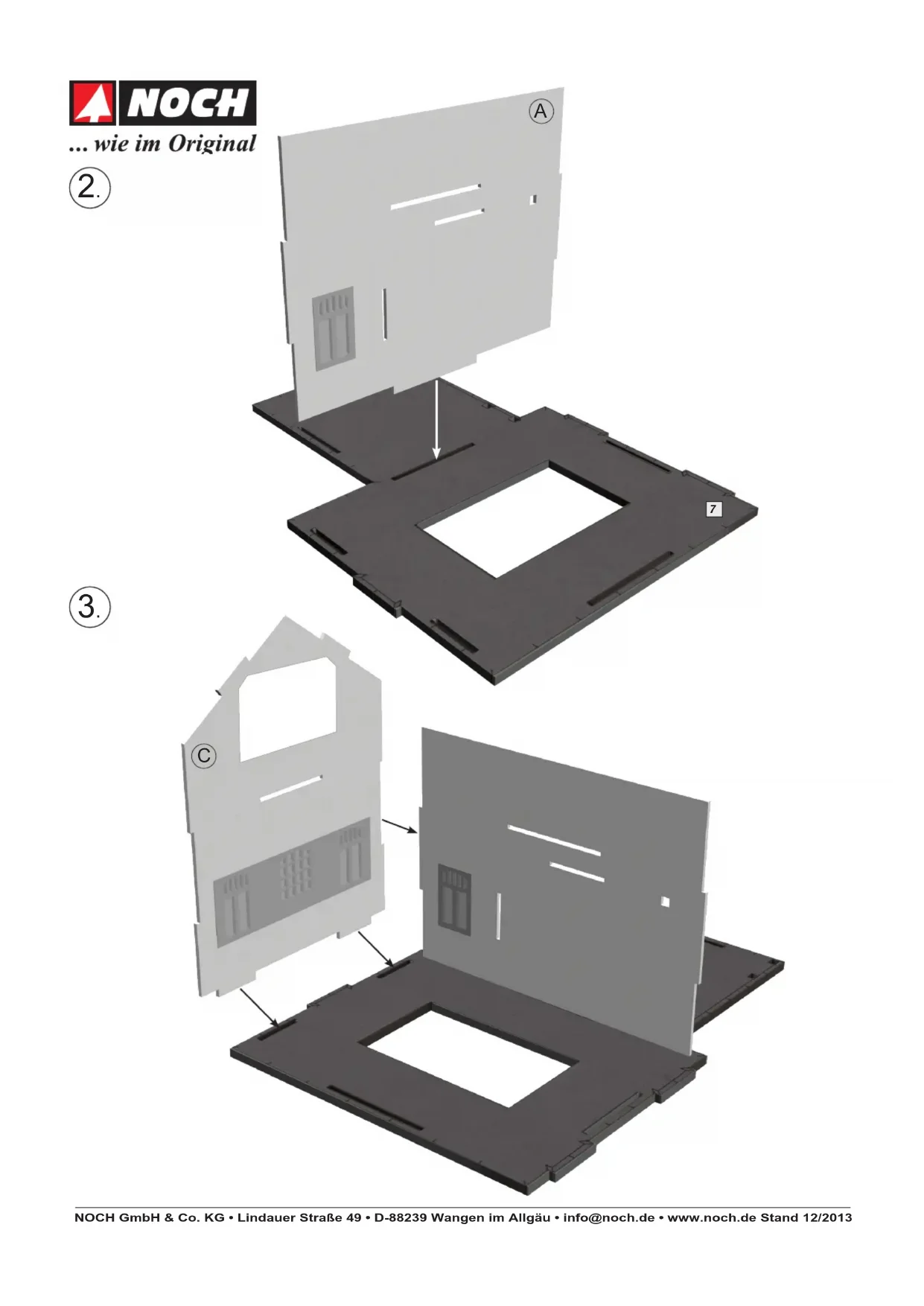 NOCH
... wie im Original

2.

A

7

3.

C

NOCH GmbH & Co. KG • Lindauer Straße 49 • D-88239 Wangen im Allgäu • info@noch.de • www.noch.de Stand 12/2013