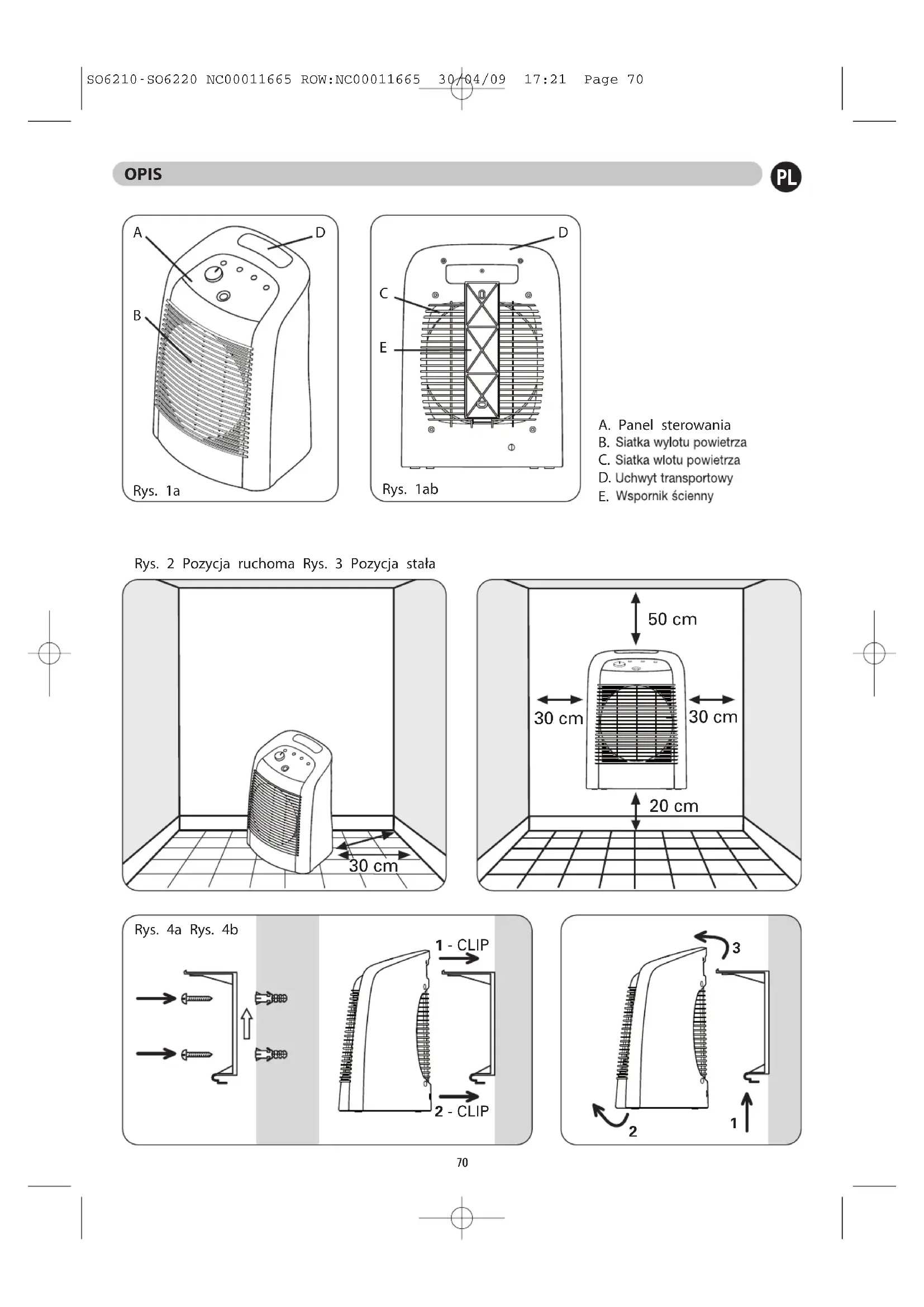 SO6210-SO6220 NC00011665 ROW:NC00011665 30/04/09 17:21 Page 70

OPIS

PL

A

D

B

Rys. 1a

D

C

E

Rys. 1ab

A. Panel sterowania
B. Siatka wylotu powietrza
C. Siatka wlotu powietrza
D. Uchwyt transportowy
E. Wspornik ścienny

Rys. 2 Pozycja ruchoma Rys. 3 Pozycja stała

30 cm

50 cm

30 cm

30 cm

20 cm

Rys. 4a Rys. 4b

1 - CLIP

2 - CLIP

3

2

1

70