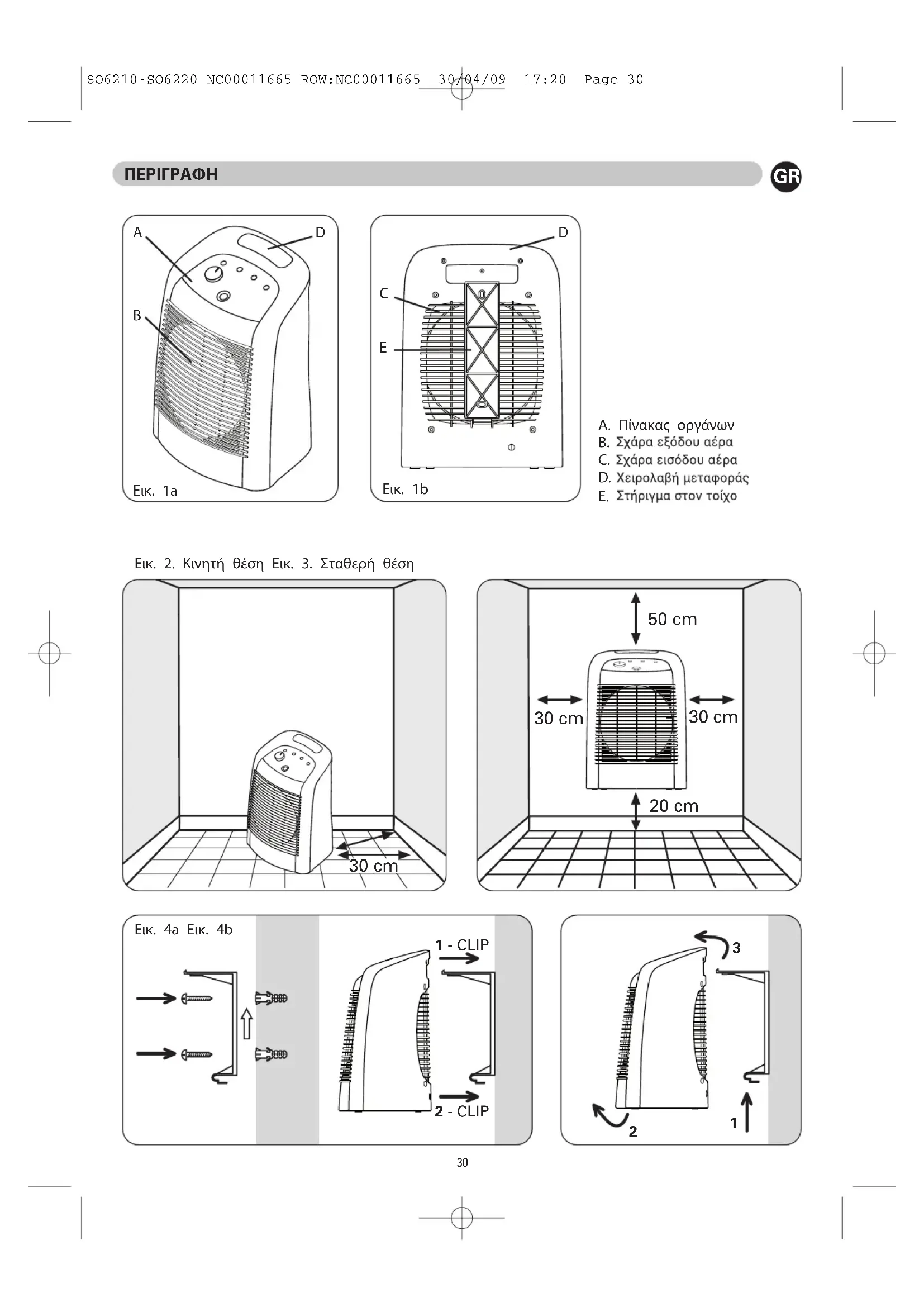 SO6210-SO6220 NC00011665 ROW:NC00011665 30/04/09 17:20 Page 30

ΠΕΡΙΓΡΑΦΗ

GR

A

D

B

Εικ. 1a

D

C

E

Εικ. 1b

A. Πίνακας οργάνων
B. Σχάρα εξόδου αέρα
C. Σχάρα εισόδου αέρα
D. Χειρολαβή μεταφοράς
E. Στήριγμα στον τοίχο

Εικ. 2. Κινητή θέση Εικ. 3. Σταθερή θέση

30 cm

50 cm

30 cm

30 cm

20 cm

Εικ. 4a Εικ. 4b

1 - CLIP

2 - CLIP

3

2

1

30