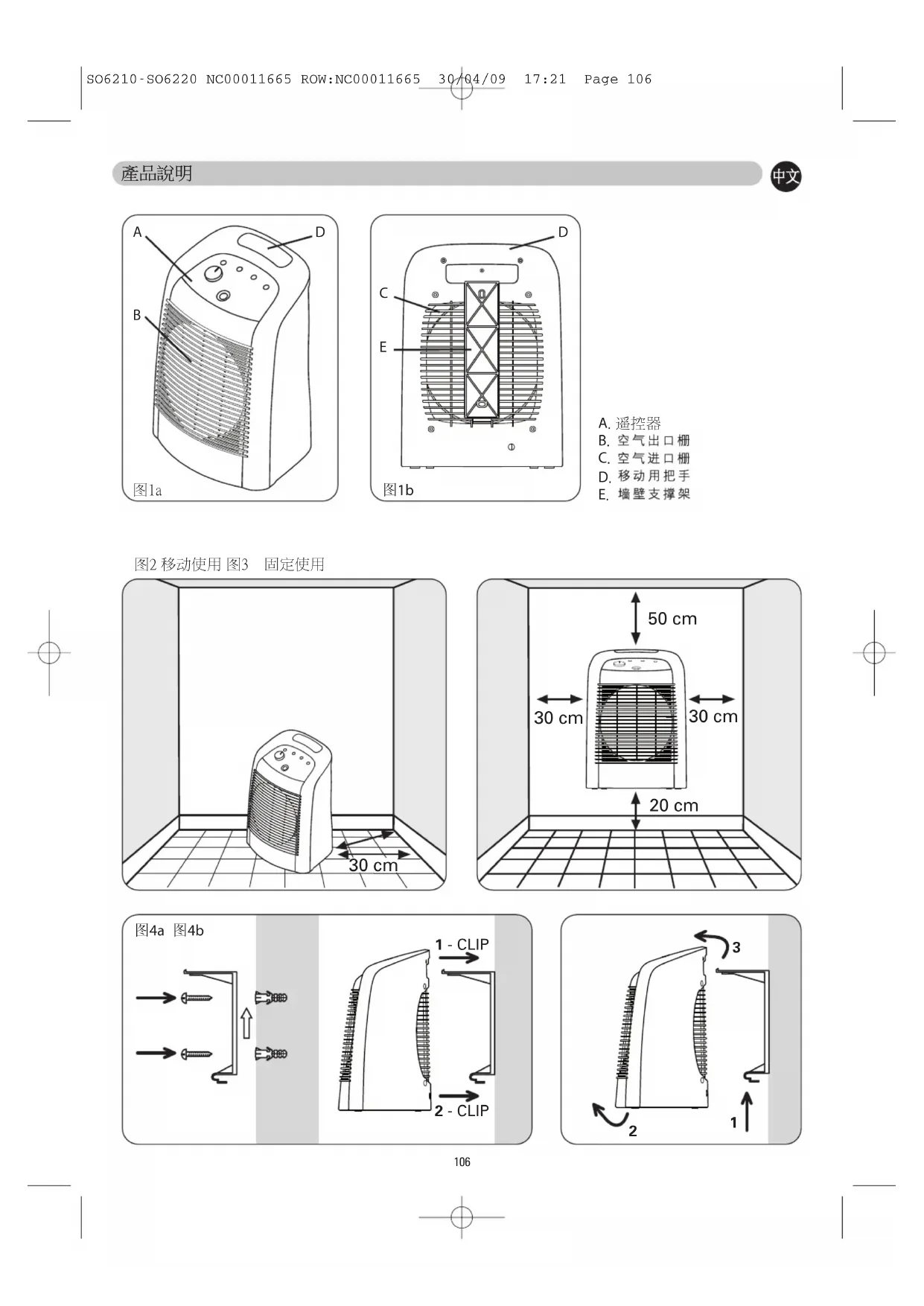 SO6210-SO6220 NC00011665 ROW:NC00011665 30/04/09 17:21 Page 106

產品說明

中文

A

D

B

图1a

D

C

E

图1b

A. 遥控器
B. 空气出口栅
C. 空气进口栅
D. 移动用把手
E. 墙壁支撑架

图2 移动使用 图3 固定使用

30 cm

50 cm

30 cm

30 cm

20 cm

图4a 图4b

1 - CLIP

2 - CLIP

3

2

1

106