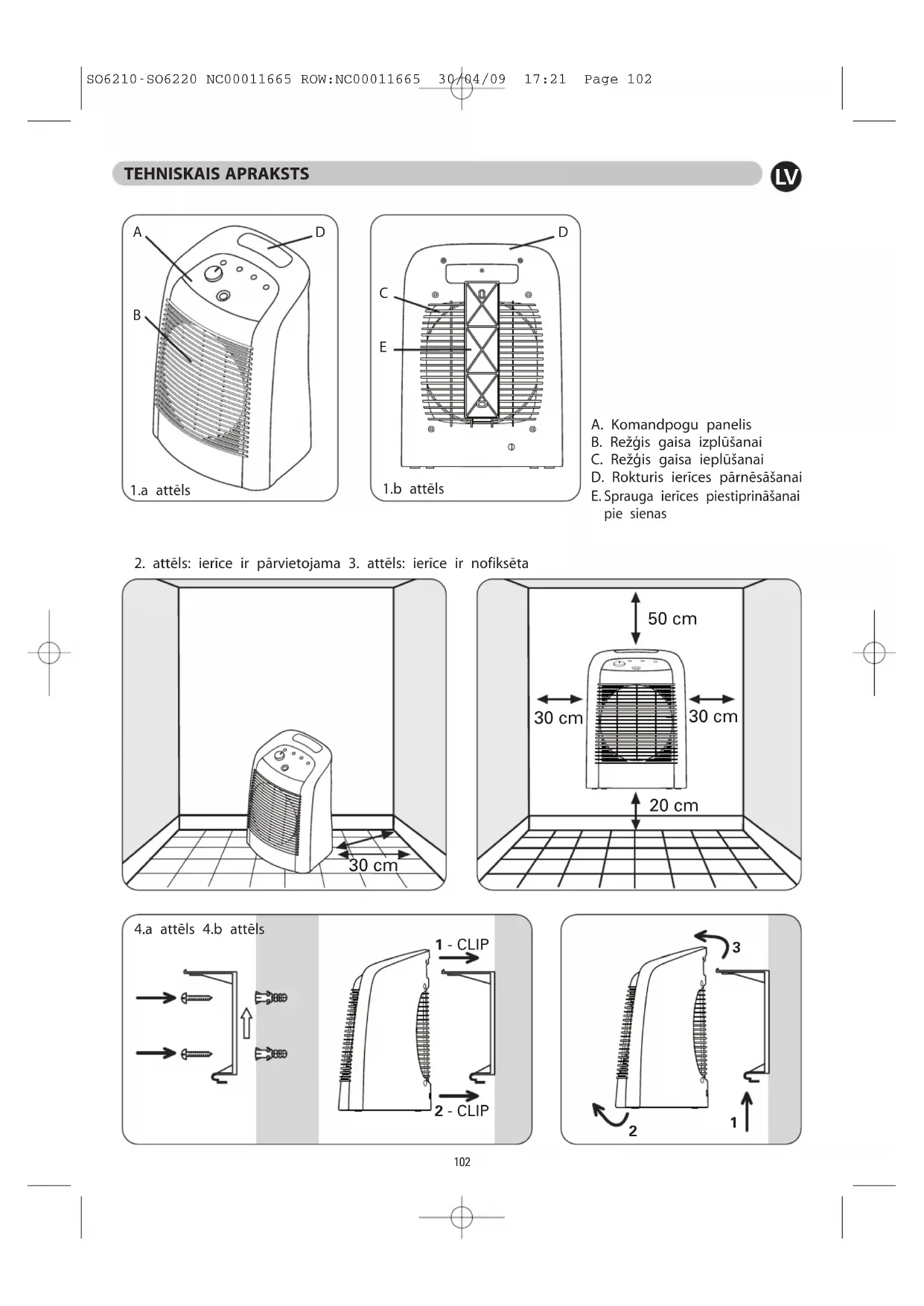 SO6210-SO6220 NC00011665 ROW:NC00011665 30/04/09 17:21 Page 102

TEHNISKAIS APRAKSTS

LV

A

D

B

1.a attēls

D

C

E

1.b attēls

A. Komandpogu panelis
B. Režģis gaisa izplūšanai
C. Režģis gaisa ieplūšanai
D. Rokturis ierīces pārnēsāšanai
E. Sprauga ierīces piestiprināšanai pie sienas

2. attēls: ierīce ir pārvietojama 3. attēls: ierīce ir nofiksēta

30 cm

50 cm

30 cm

30 cm

20 cm

4.a attēls 4.b attēls

1 - CLIP

2 - CLIP

3

2

1

102