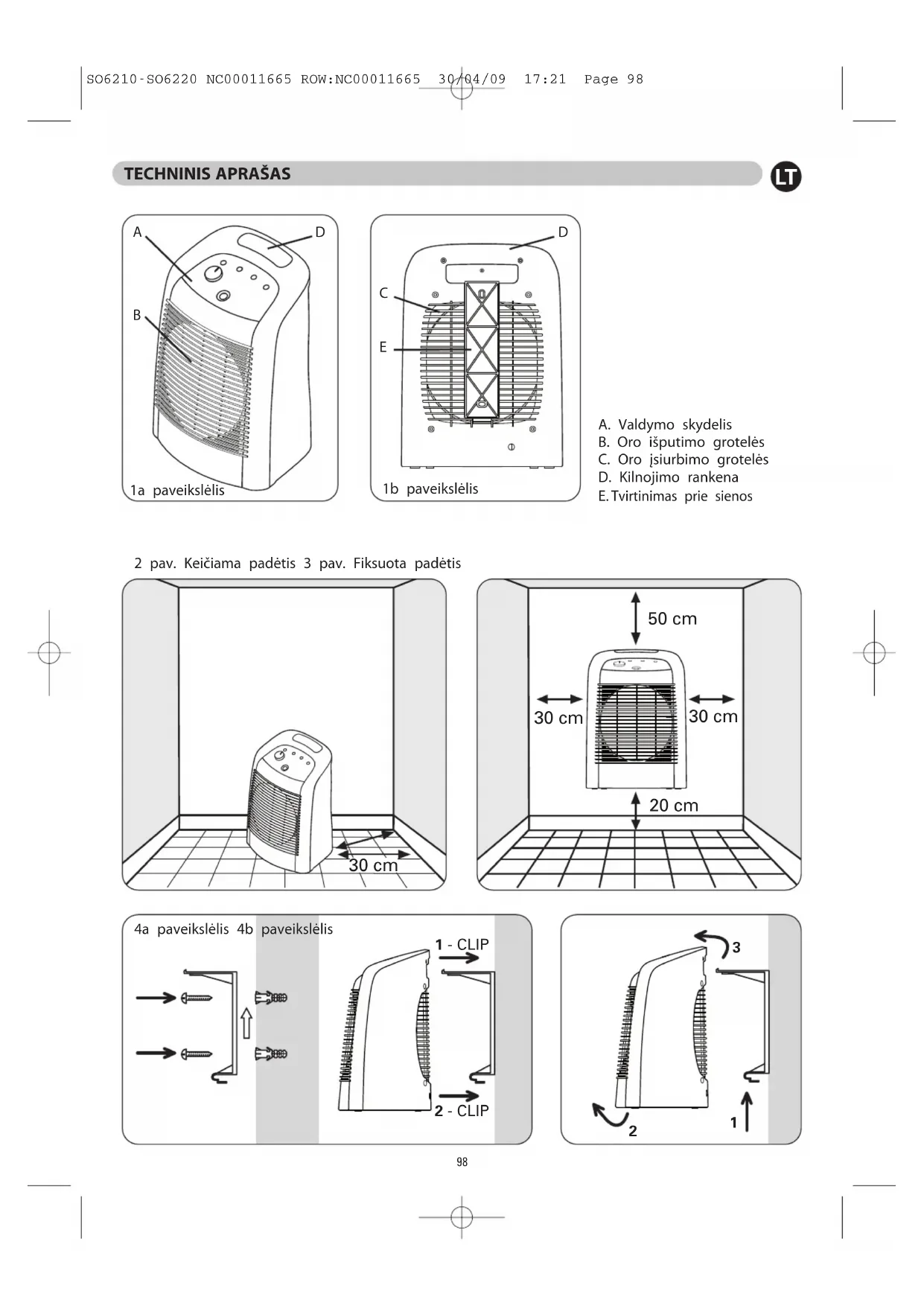 SO6210-SO6220 NC00011665 ROW:NC00011665 30/04/09 17:21 Page 98

TECHNINIS APRAŠAS

LT

A

D

B

1a paveikslėlis

D

C

E

1b paveikslėlis

A. Valdymo skydelis
B. Oro išputimo grotelės
C. Oro įsiurbimo grotelės
D. Kilnojimo rankena
E. Tvirtinimas prie sienos

2 pav. Keičiama padėtis 3 pav. Fiksuota padėtis

30 cm

50 cm

30 cm

30 cm

20 cm

4a paveikslėlis 4b paveikslėlis

1 - CLIP

2 - CLIP

3

2

1

98