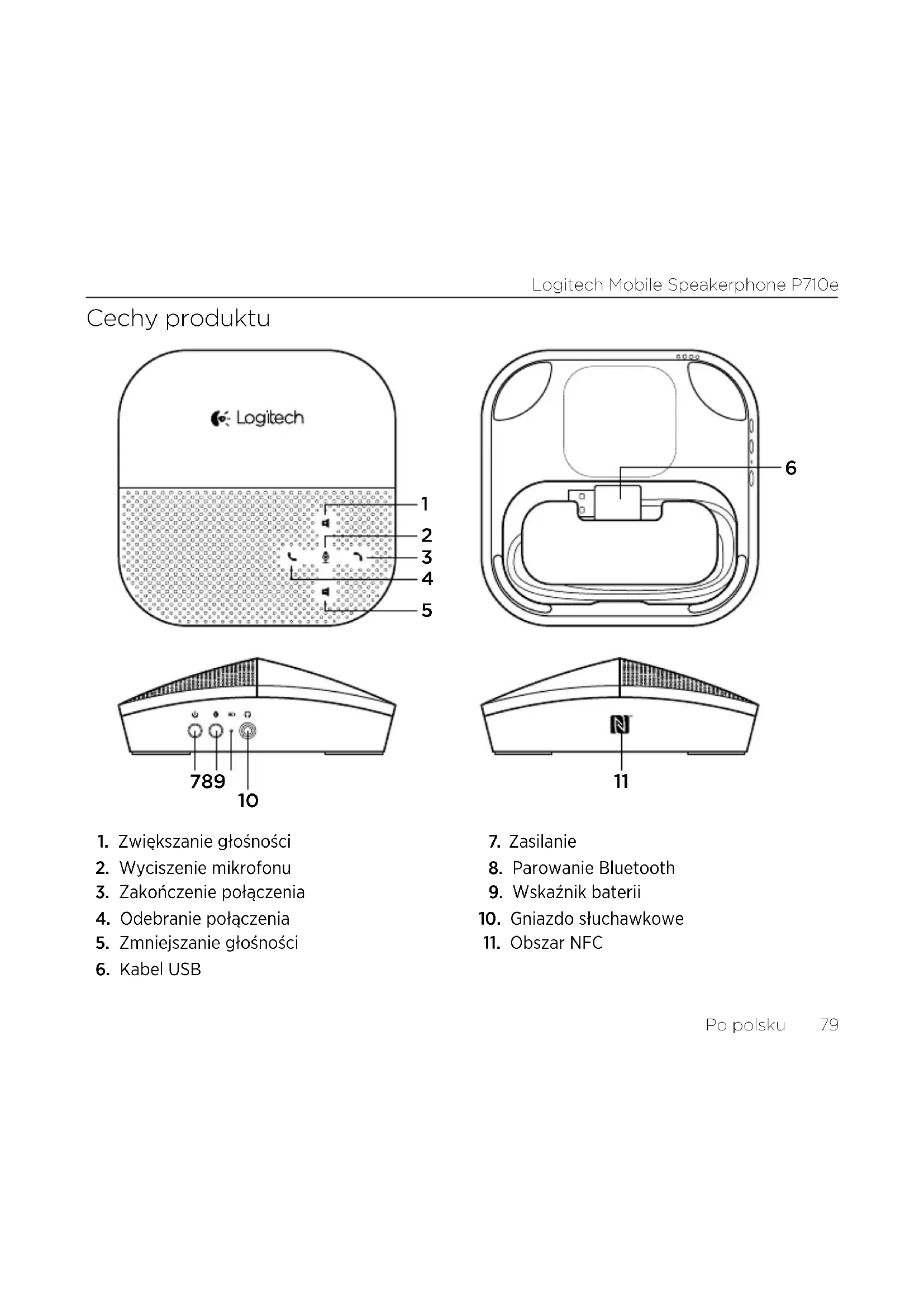 Logitech Mobile Speakerphone P710e

Cechy produktu

Logitech

1
2
3
4
5
6

789
10
11

1. Zwiększanie głośności
2. Wyciszenie mikrofonu
3. Zakończenie połączenia
4. Odebranie połączenia
5. Zmniejszanie głośności
6. Kabel USB

7. Zasilanie
8. Parowanie Bluetooth
9. Wskaźnik baterii
10. Gniazdo słuchawkowe
11. Obszar NFC

Po polsku 79