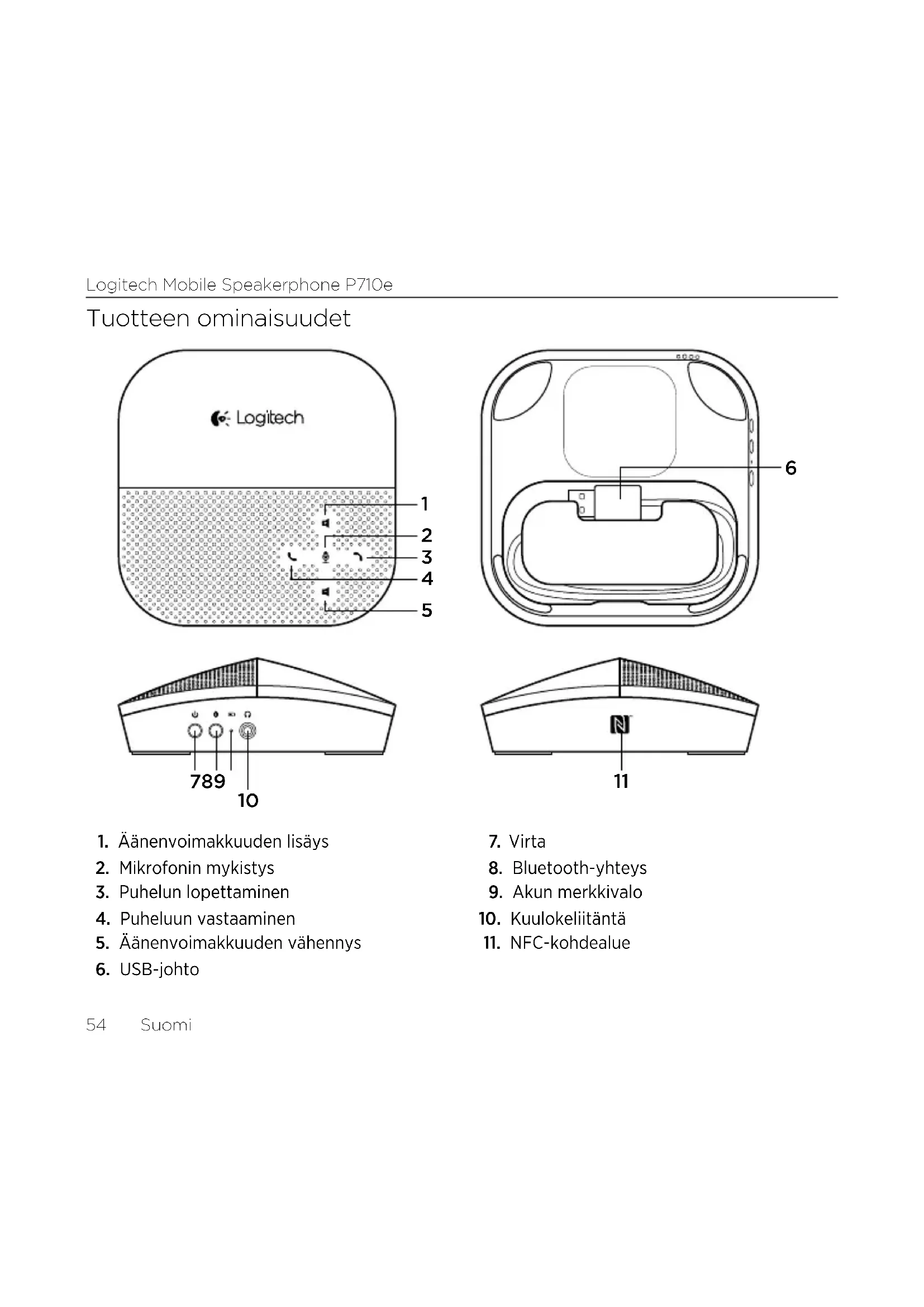 Logitech Mobile Speakerphone P710e

Tuotteen ominaisuudet

Logitech

1
2
3
4
5
6
789
10
11

1. Äänenvoimakkuuden lisäys
2. Mikrofonin mykistys
3. Puhelun lopettaminen
4. Puheluun vastaaminen
5. Äänenvoimakkuuden vähennys
6. USB-johto

7. Virta
8. Bluetooth-yhteys
9. Akun merkkivalo
10. Kuulokeliitäntä
11. NFC-kohdealue

54 Suomi