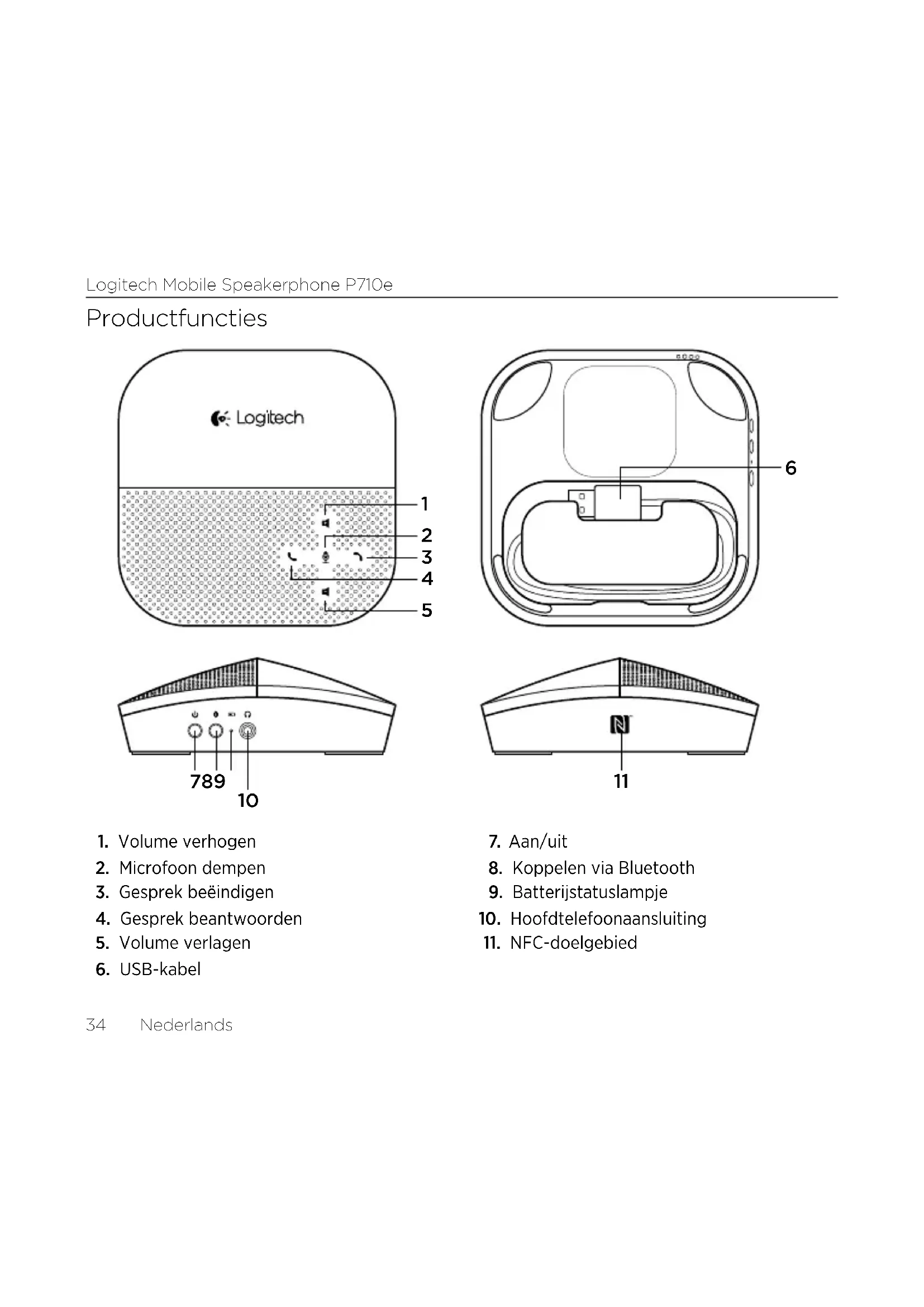 Logitech Mobile Speakerphone P710e

Productfuncties

Logitech

1
2
3
4
5
6

789
10
11

1. Volume verhogen
2. Microfoon dempen
3. Gesprek beëindigen
4. Gesprek beantwoorden
5. Volume verlagen
6. USB-kabel

7. Aan/uit
8. Koppelen via Bluetooth
9. Batterijstatuslampje
10. Hoofdtelefoonaansluiting
11. NFC-doelgebied

34 Nederlands