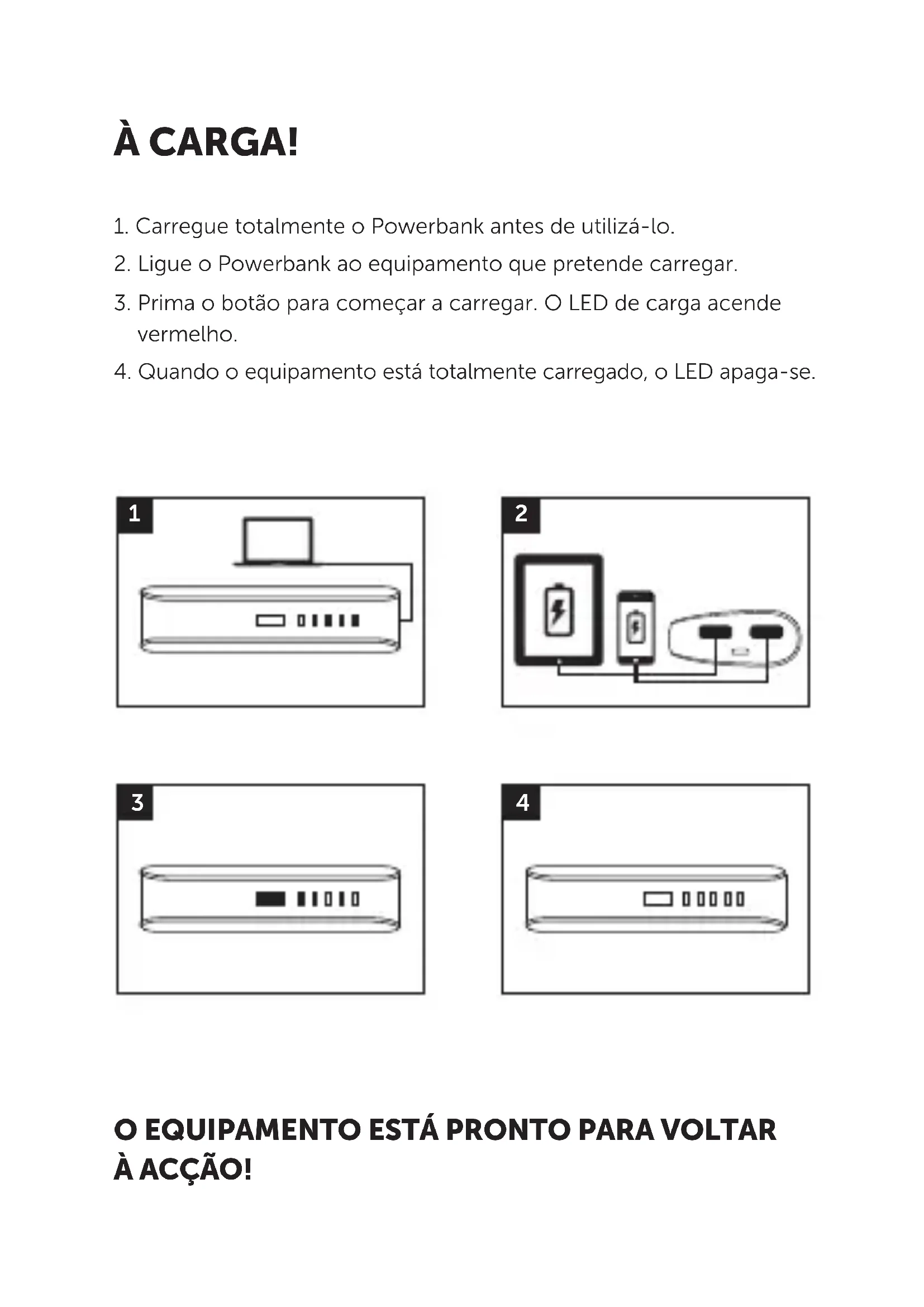 À CARGA!

1. Carregue totalmente o Powerbank antes de utilizá-lo.

2. Ligue o Powerbank ao equipamento que pretende carregar.

3. Prima o botão para começar a carregar. O LED de carga acende vermelho.

4. Quando o equipamento está totalmente carregado, o LED apaga-se.

1

2

3

4

O EQUIPAMENTO ESTÁ PRONTO PARA VOLTAR À ACÇÃO!