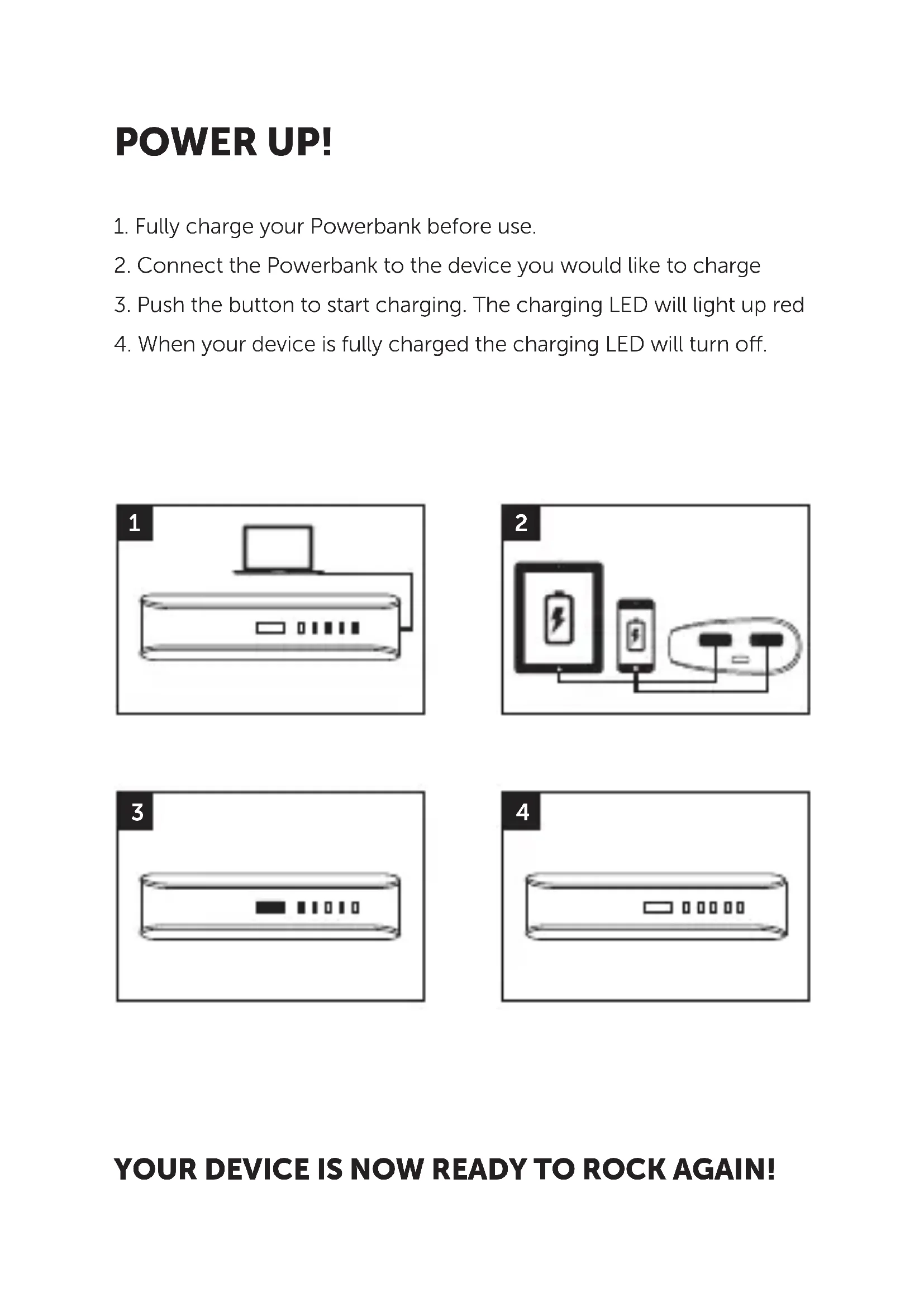 POWER UP!

1. Fully charge your Powerbank before use.

2. Connect the Powerbank to the device you would like to charge

3. Push the button to start charging. The charging LED will light up red

4. When your device is fully charged the charging LED will turn off.

1

2

3

4

YOUR DEVICE IS NOW READY TO ROCK AGAIN!