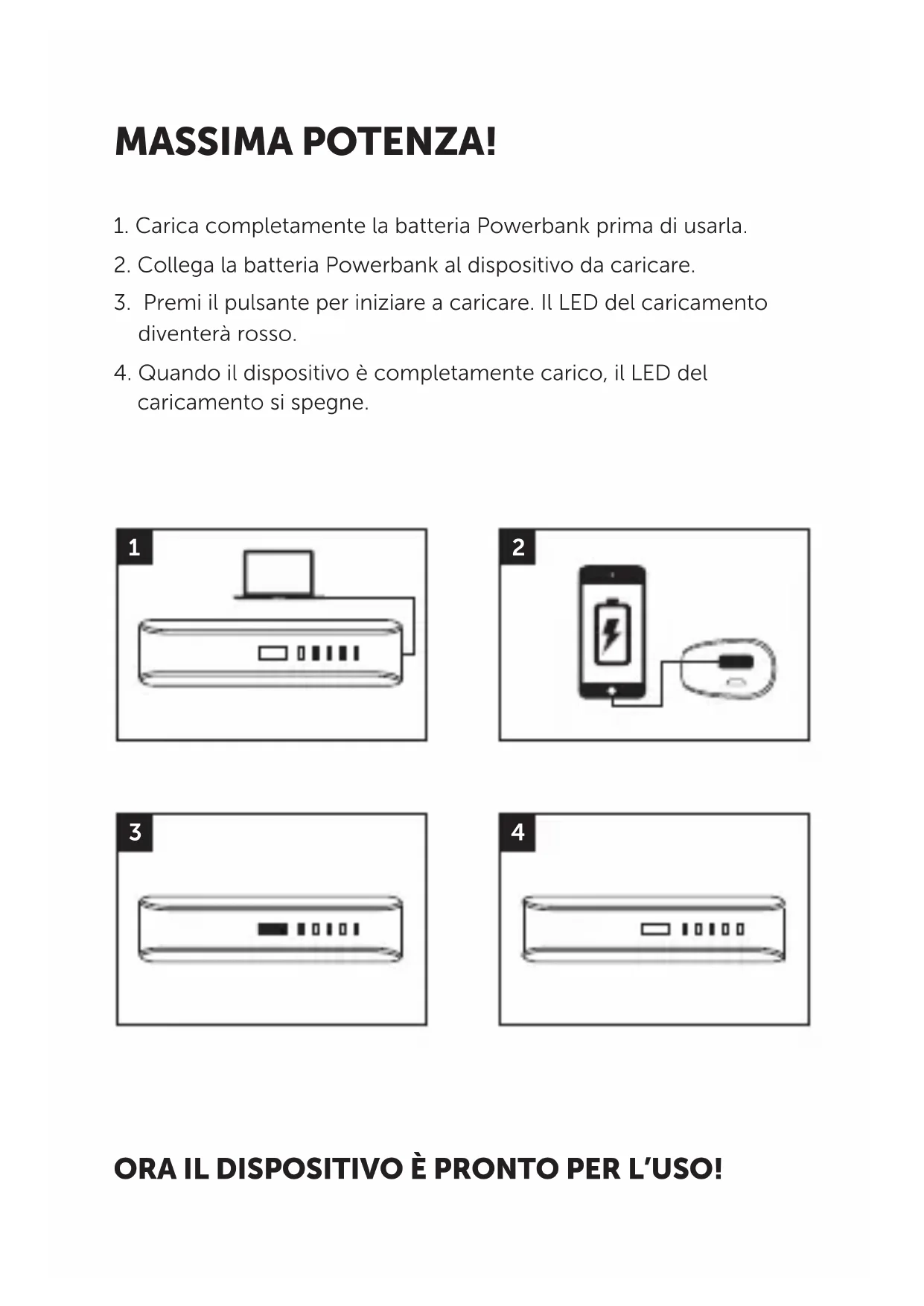 MASSIMA POTENZA!

1. Carica completamente la batteria Powerbank prima di usarla.

2. Collega la batteria Powerbank al dispositivo da caricare.

3. Premi il pulsante per iniziare a caricare. Il LED del caricamento diventerà rosso.

4. Quando il dispositivo è completamente carico, il LED del caricamento si spegne.

1

2

3

4

ORA IL DISPOSITIVO È PRONTO PER L'USO!