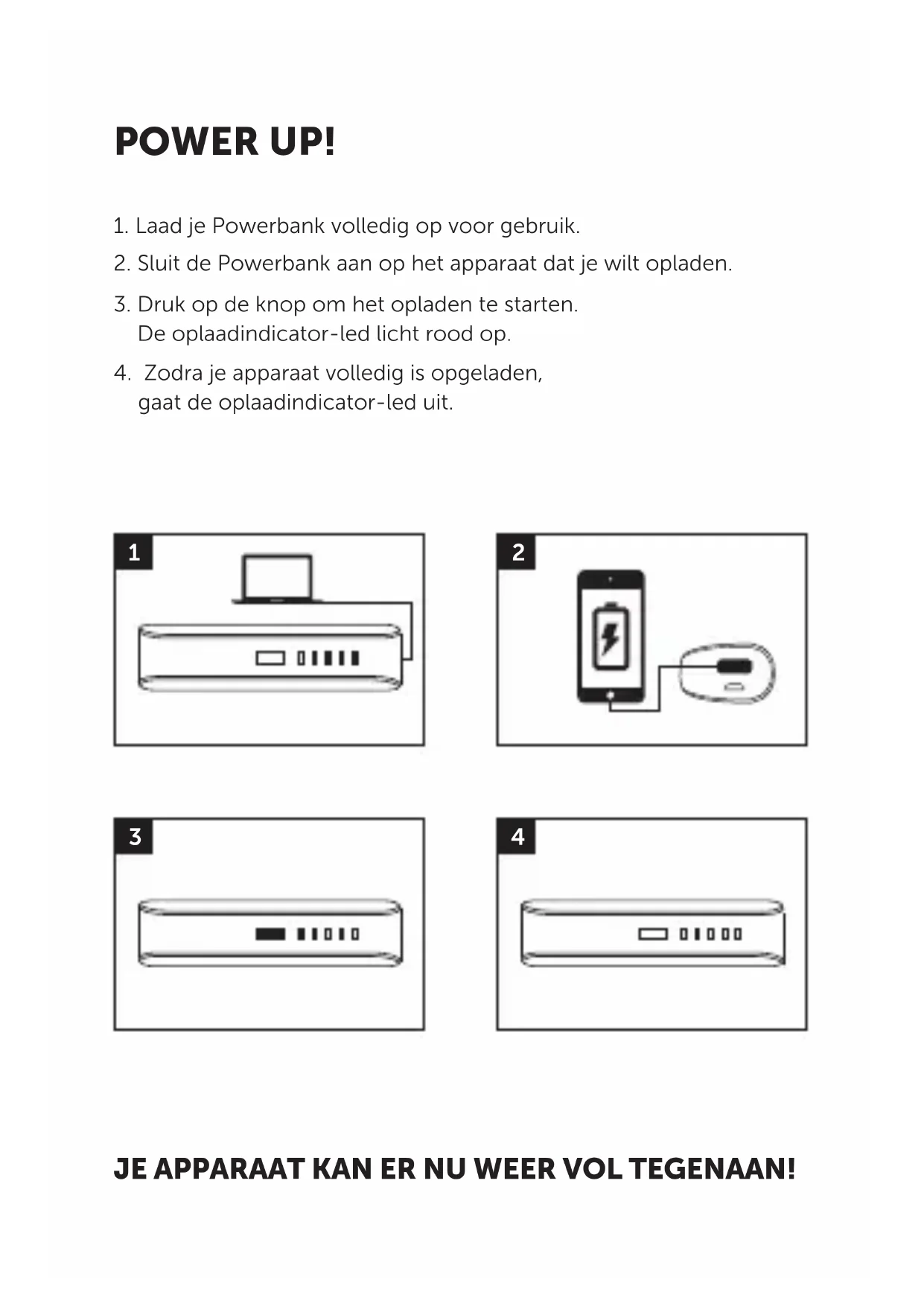 POWER UP!

1. Laad je Powerbank volledig op voor gebruik.

2. Sluit de Powerbank aan op het apparaat dat je wilt opladen.

3. Druk op de knop om het opladen te starten. De oplaadindicator-led licht rood op.

4. Zodra je apparaat volledig is opgeladen, gaat de oplaadindicator-led uit.

1

2

3

4

JE APPARAAT KAN ER NU WEER VOL TEGENAAN!