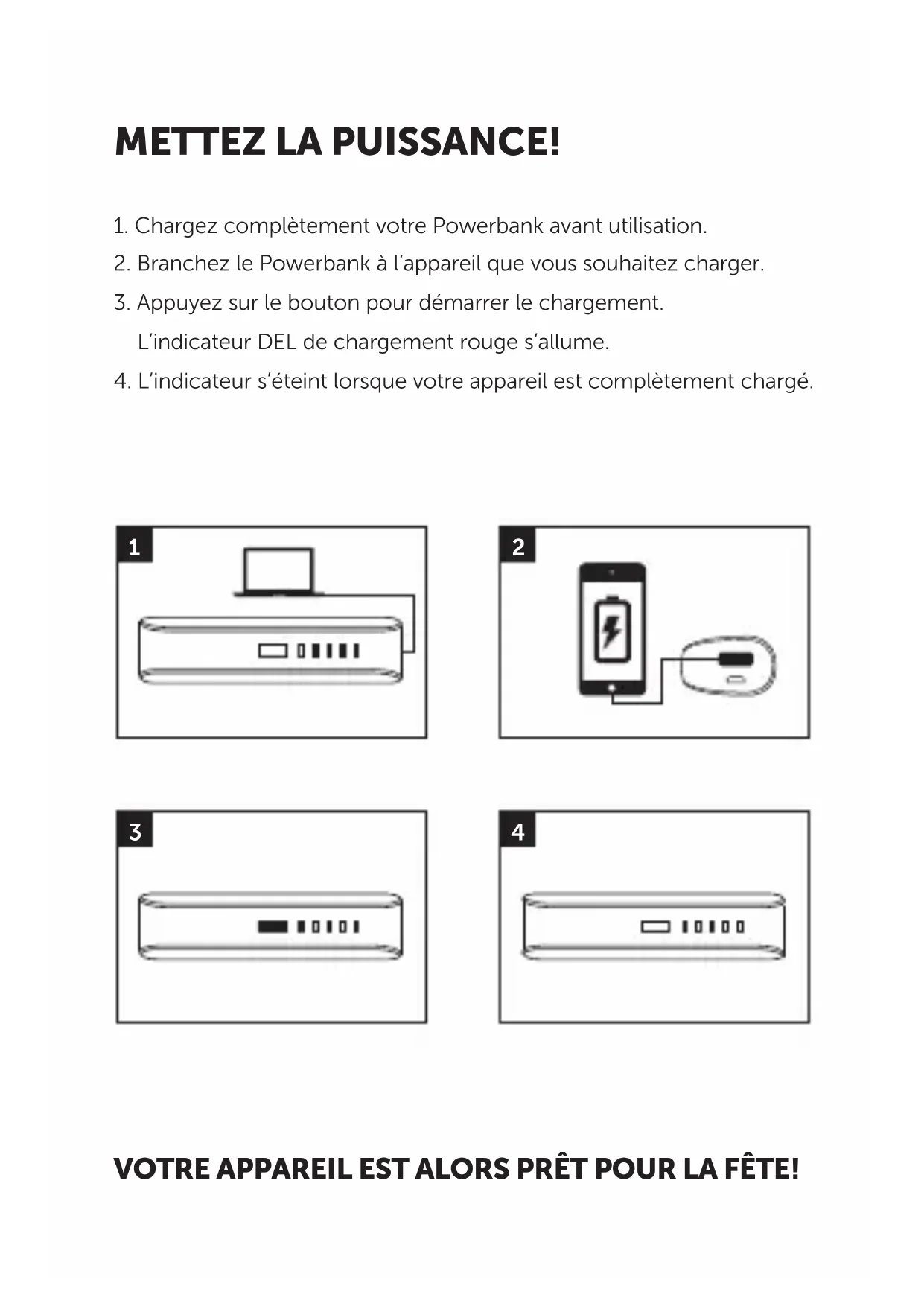 METTEZ LA PUISSANCE!

1. Chargez complètement votre Powerbank avant utilisation.
2. Branchez le Powerbank à l'appareil que vous souhaitez charger.
3. Appuyez sur le bouton pour démarrer le chargement. L'indicateur DEL de chargement rouge s'allume.
4. L'indicateur s'éteint lorsque votre appareil est complètement chargé.

1

2

3

4

VOTRE APPAREIL EST ALORS PRÊT POUR LA FÊTE!