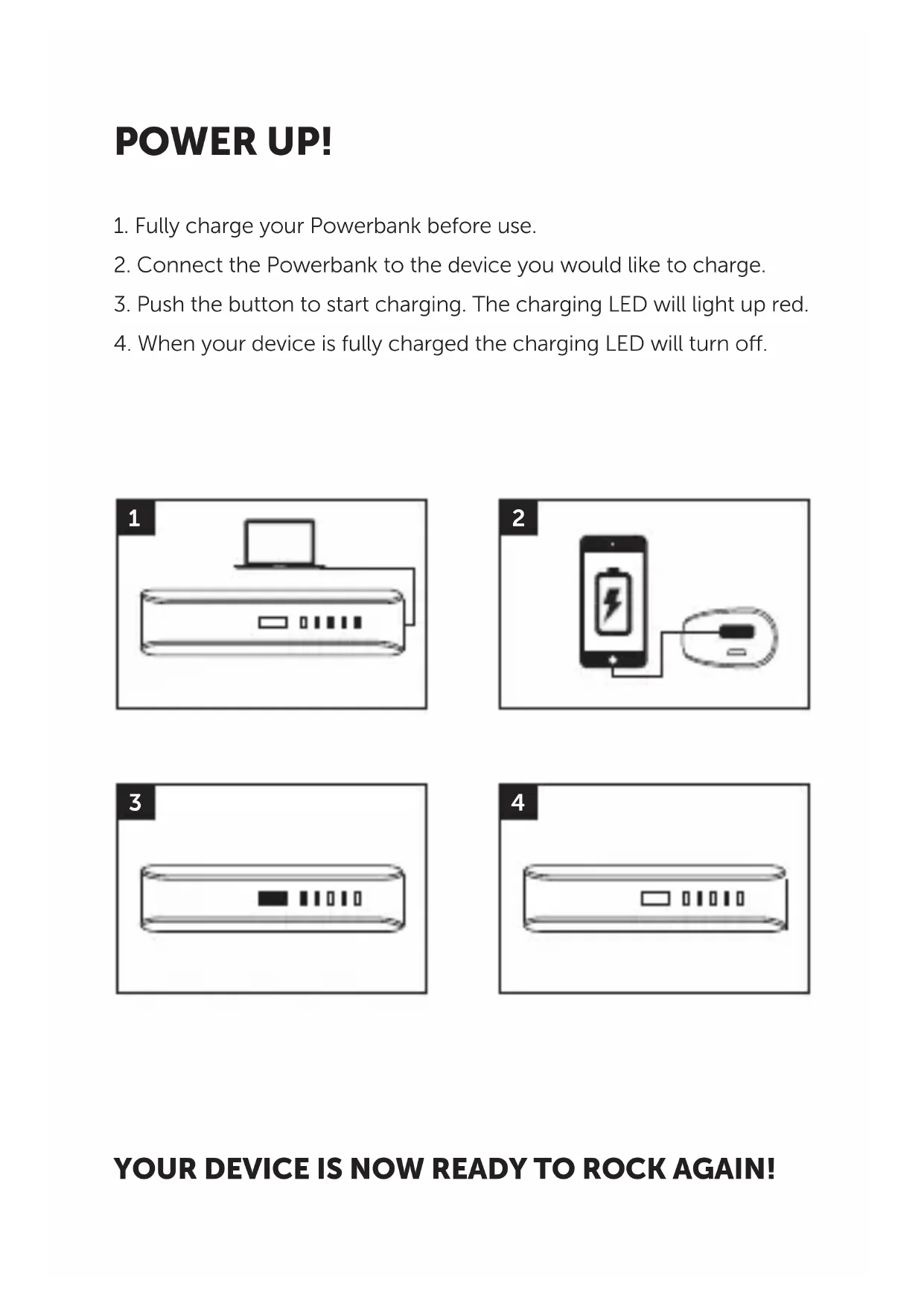 POWER UP!

1. Fully charge your Powerbank before use.

2. Connect the Powerbank to the device you would like to charge.

3. Push the button to start charging. The charging LED will light up red.

4. When your device is fully charged the charging LED will turn off.

1

2

3

4

YOUR DEVICE IS NOW READY TO ROCK AGAIN!