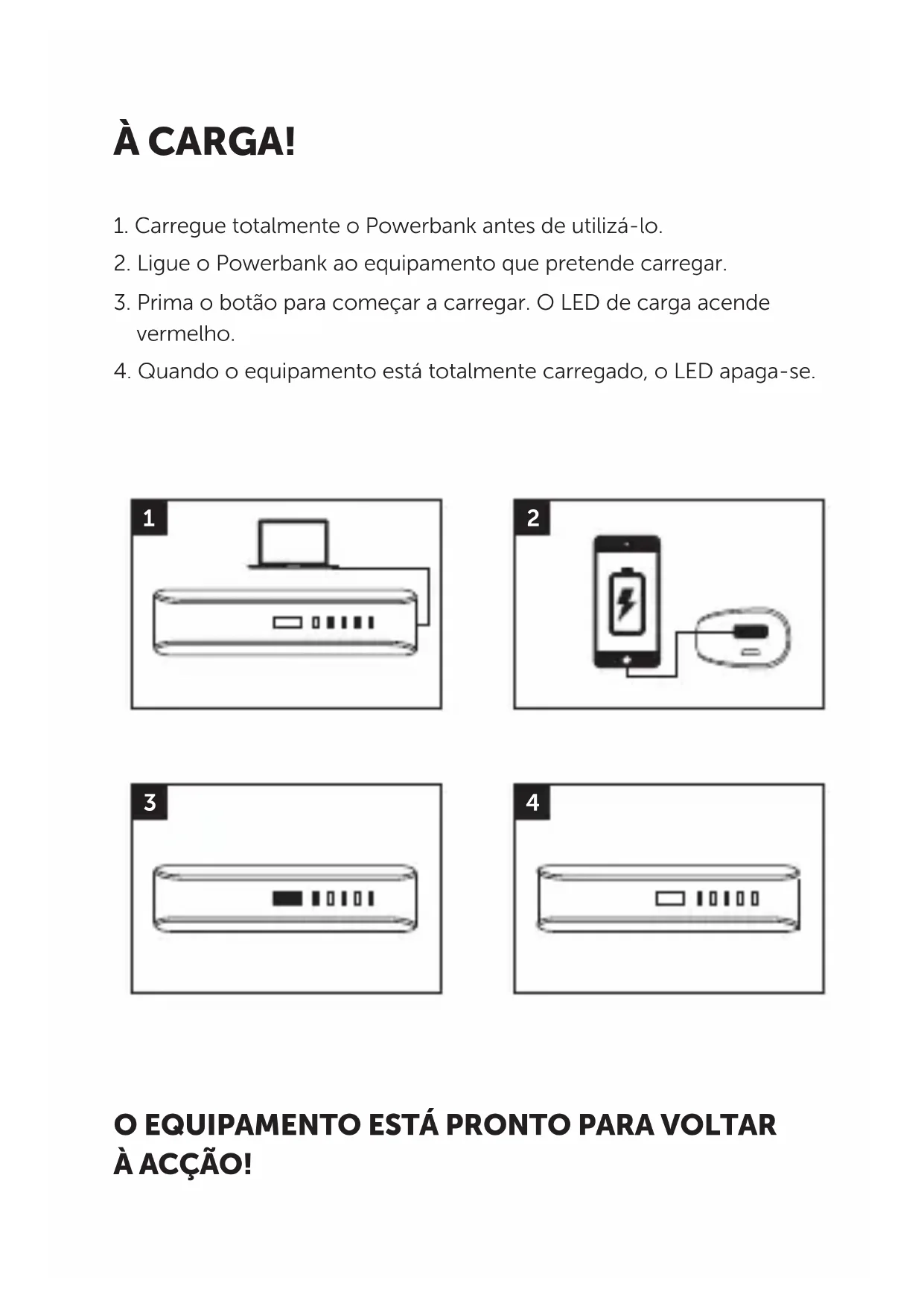 À CARGA!

1. Carregue totalmente o Powerbank antes de utilizá-lo.
2. Ligue o Powerbank ao equipamento que pretende carregar.
3. Prima o botão para começar a carregar. O LED de carga acende vermelho.
4. Quando o equipamento está totalmente carregado, o LED apaga-se.

1

2

3

4

O EQUIPAMENTO ESTÁ PRONTO PARA VOLTAR À ACÇÃO!