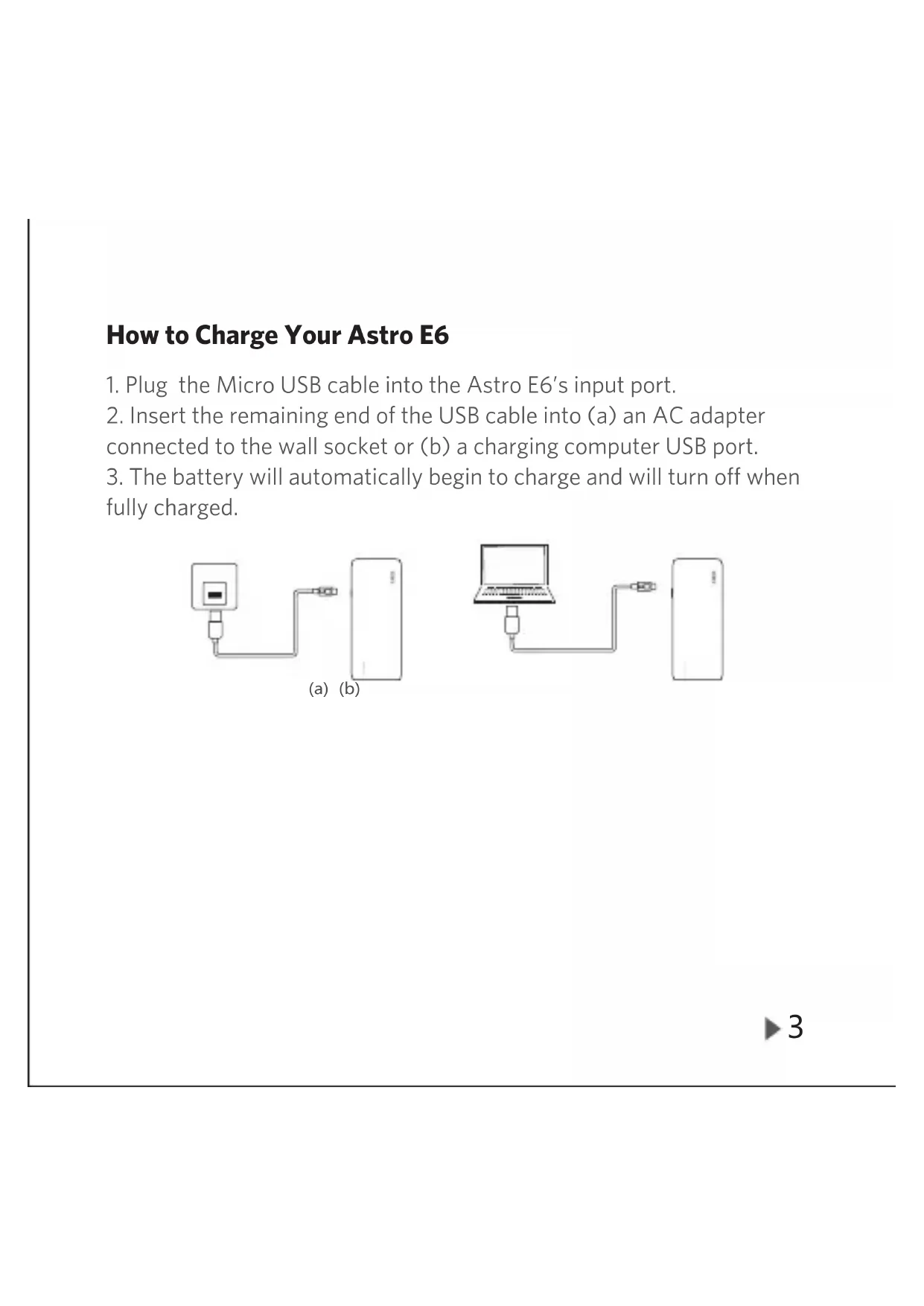 How to Charge Your Astro E6

1. Plug  the Micro USB cable into the Astro E6's input port.
2. Insert the remaining end of the USB cable into (a) an AC adapter connected to the wall socket or (b) a charging computer USB port.
3. The battery will automatically begin to charge and will turn off when fully charged.

(a)  (b)

3