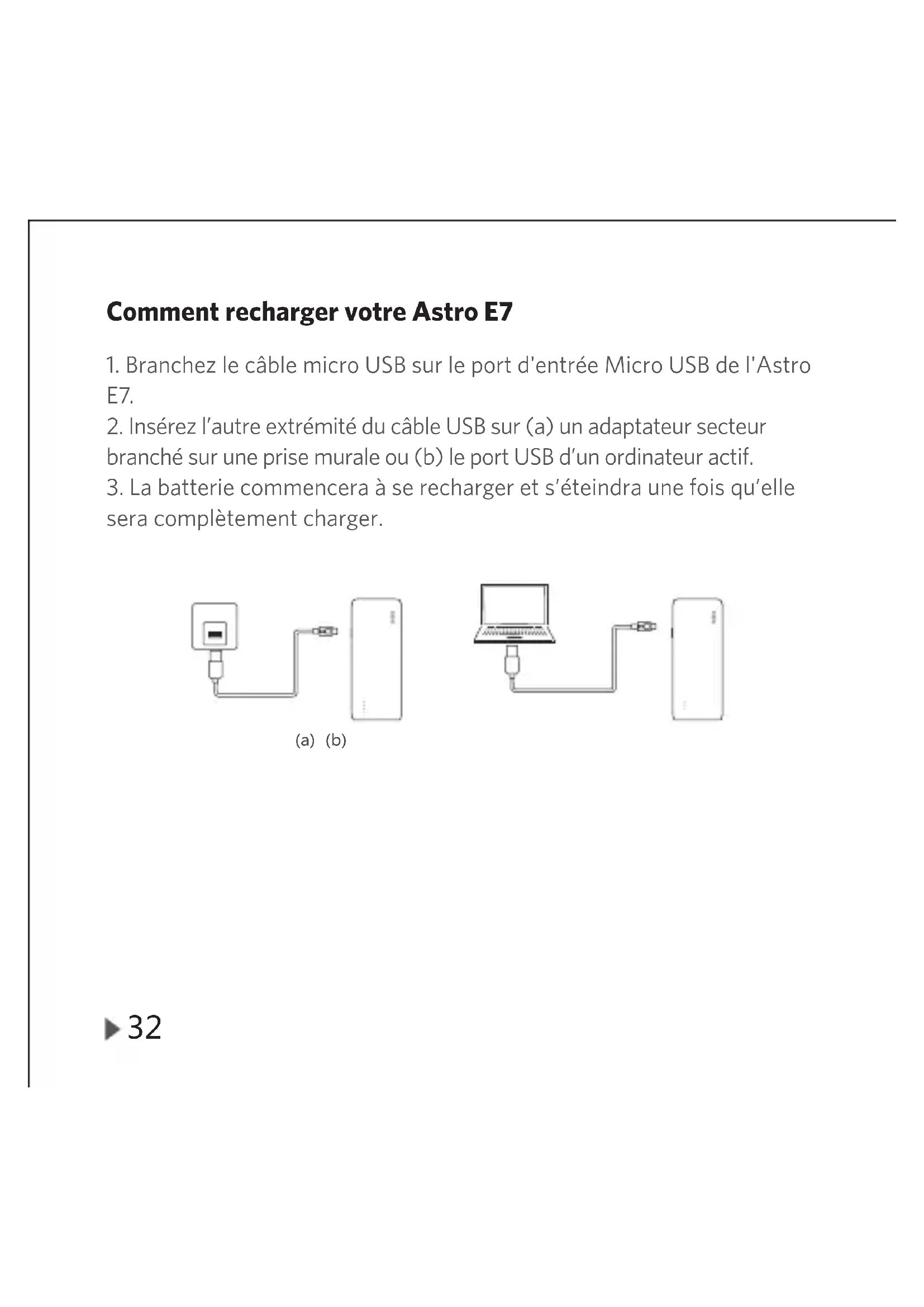 Comment recharger votre Astro E7

1. Branchez le câble micro USB sur le port d'entrée Micro USB de l'Astro E7.
2. Insérez l'autre extrémité du câble USB sur (a) un adaptateur secteur branché sur une prise murale ou (b) le port USB d'un ordinateur actif.
3. La batterie commencera à se recharger et s'éteindra une fois qu'elle sera complètement charger.

(a) (b)

32