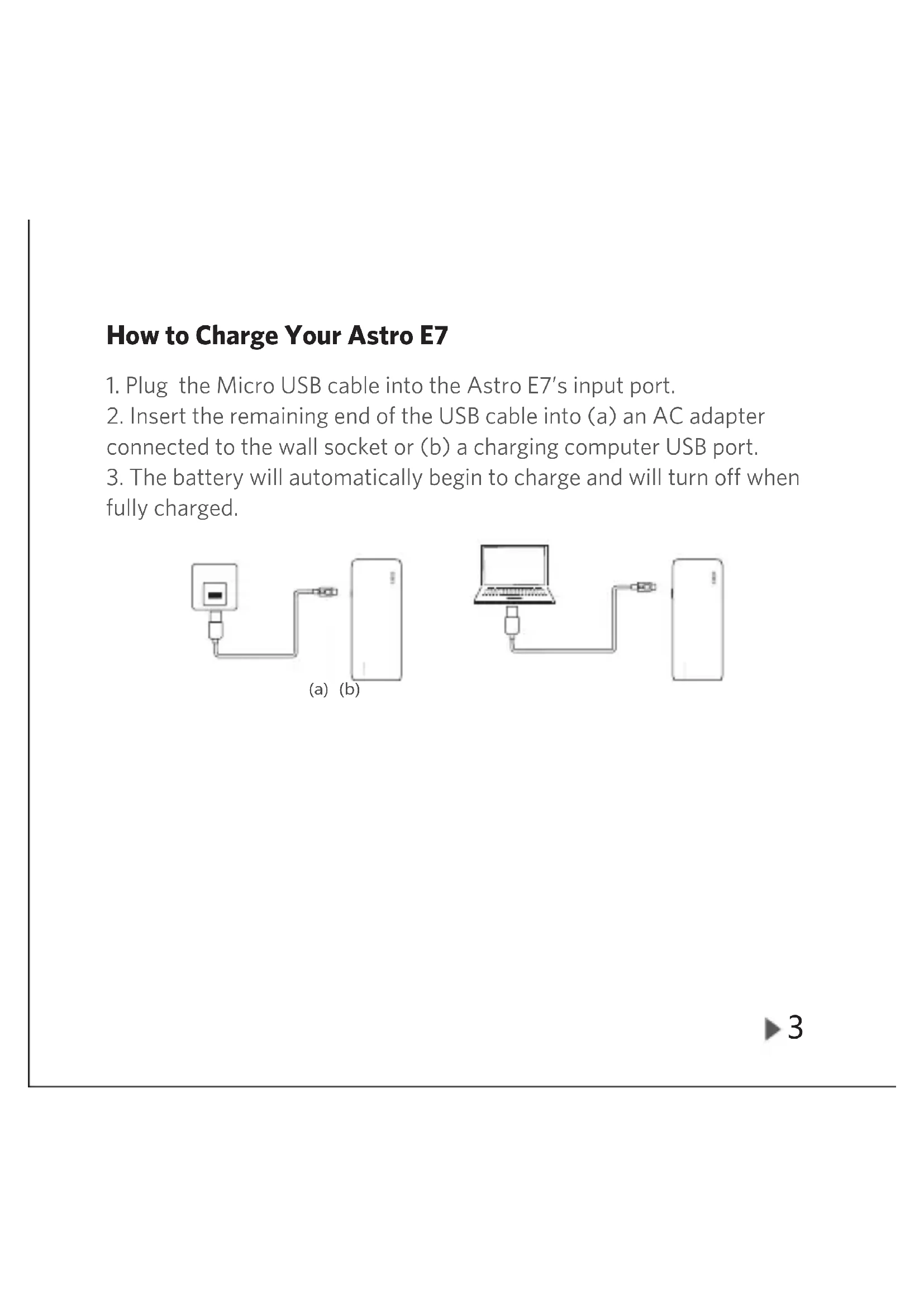 How to Charge Your Astro E7

1. Plug the Micro USB cable into the Astro E7's input port.
2. Insert the remaining end of the USB cable into (a) an AC adapter connected to the wall socket or (b) a charging computer USB port.
3. The battery will automatically begin to charge and will turn off when fully charged.

(a) (b)

3