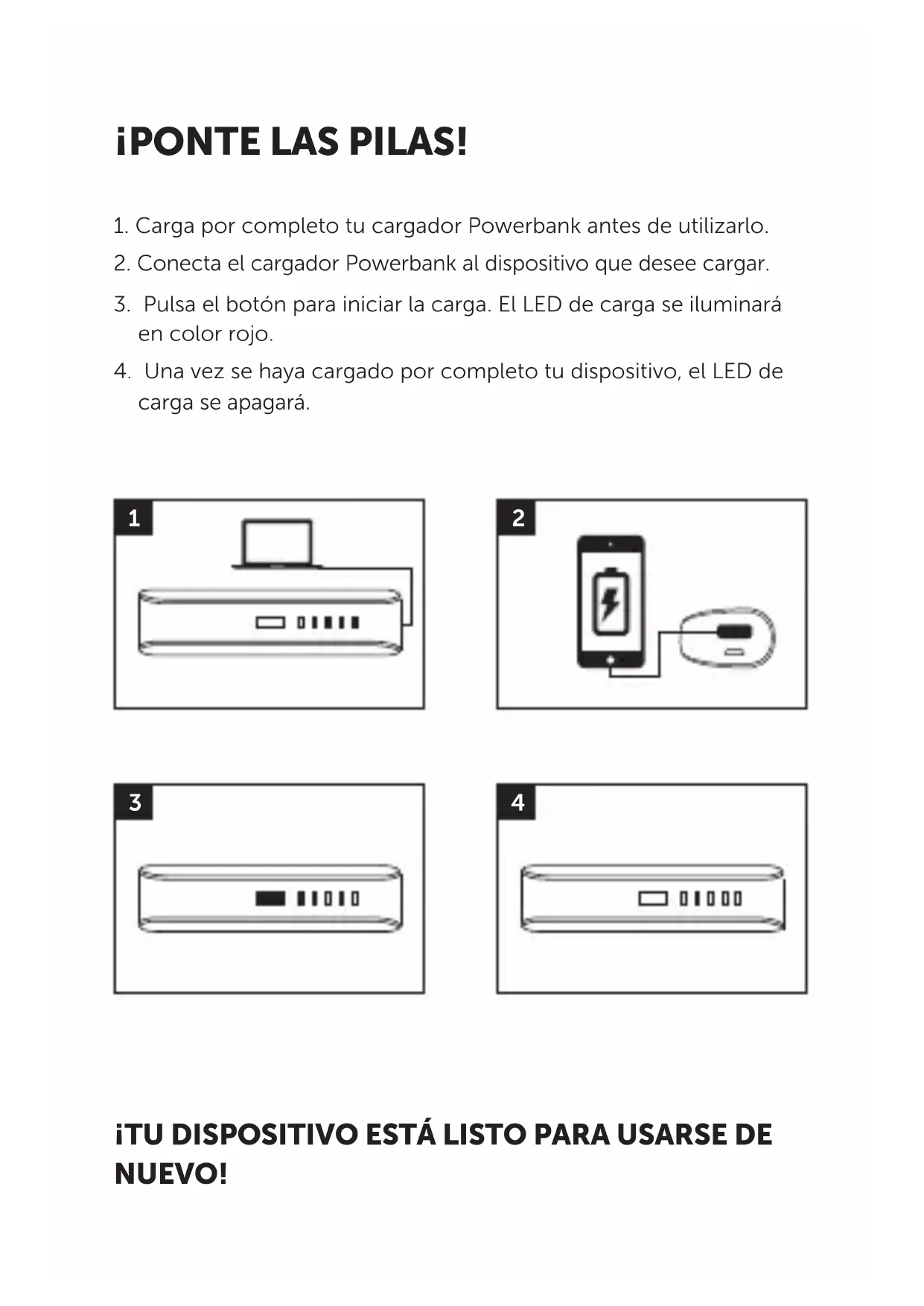 ¡PONTE LAS PILAS!

1. Carga por completo tu cargador Powerbank antes de utilizarlo.

2. Conecta el cargador Powerbank al dispositivo que desee cargar.

3. Pulsa el botón para iniciar la carga. El LED de carga se iluminará en color rojo.

4. Una vez se haya cargado por completo tu dispositivo, el LED de carga se apagará.

1

2

3

4

¡TU DISPOSITIVO ESTÁ LISTO PARA USARSE DE NUEVO!