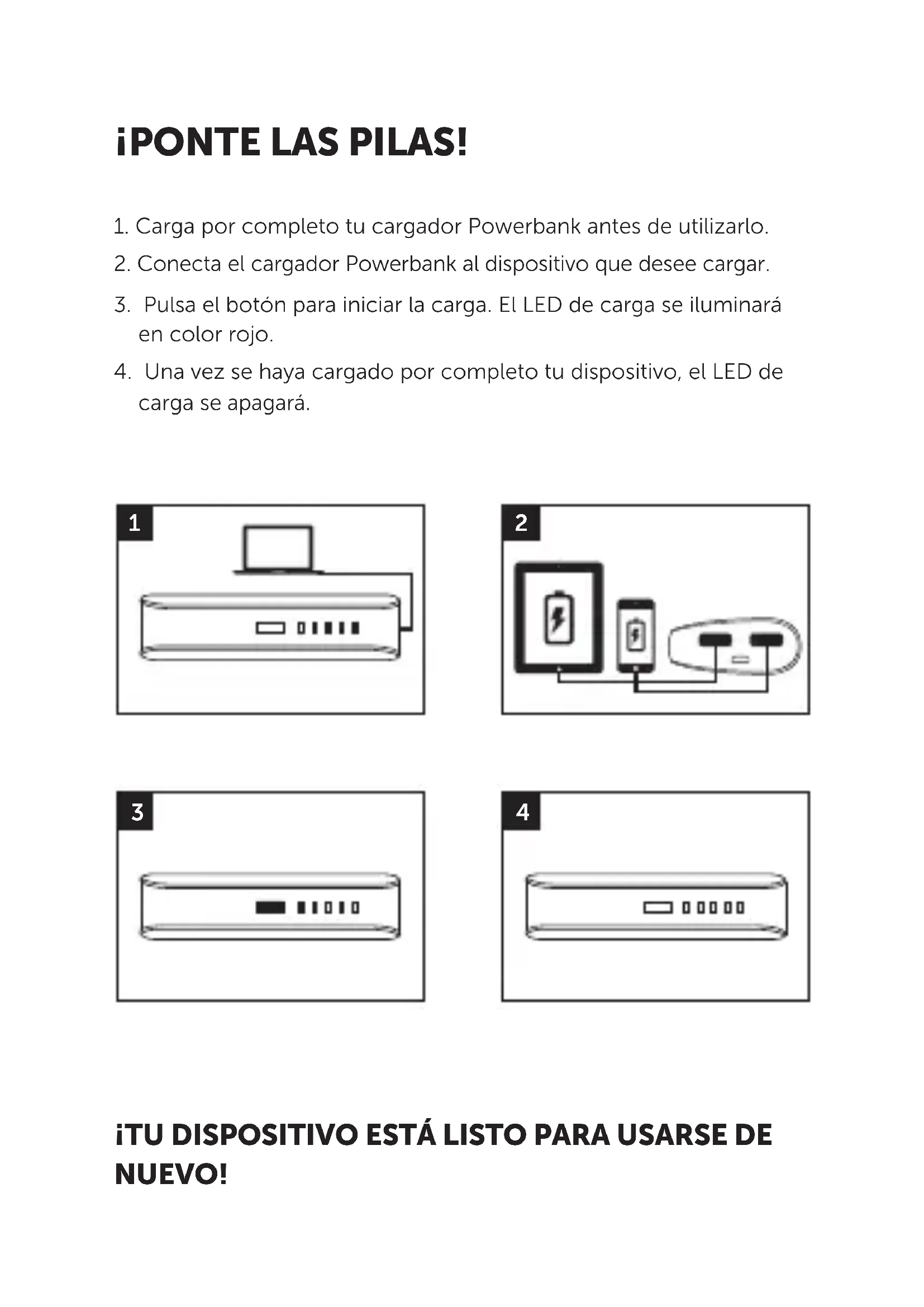 ¡PONTE LAS PILAS!

1. Carga por completo tu cargador Powerbank antes de utilizarlo.
2. Conecta el cargador Powerbank al dispositivo que desee cargar.
3. Pulsa el botón para iniciar la carga. El LED de carga se iluminará en color rojo.
4. Una vez se haya cargado por completo tu dispositivo, el LED de carga se apagará.

1

2

3

4

¡TU DISPOSITIVO ESTÁ LISTO PARA USARSE DE NUEVO!