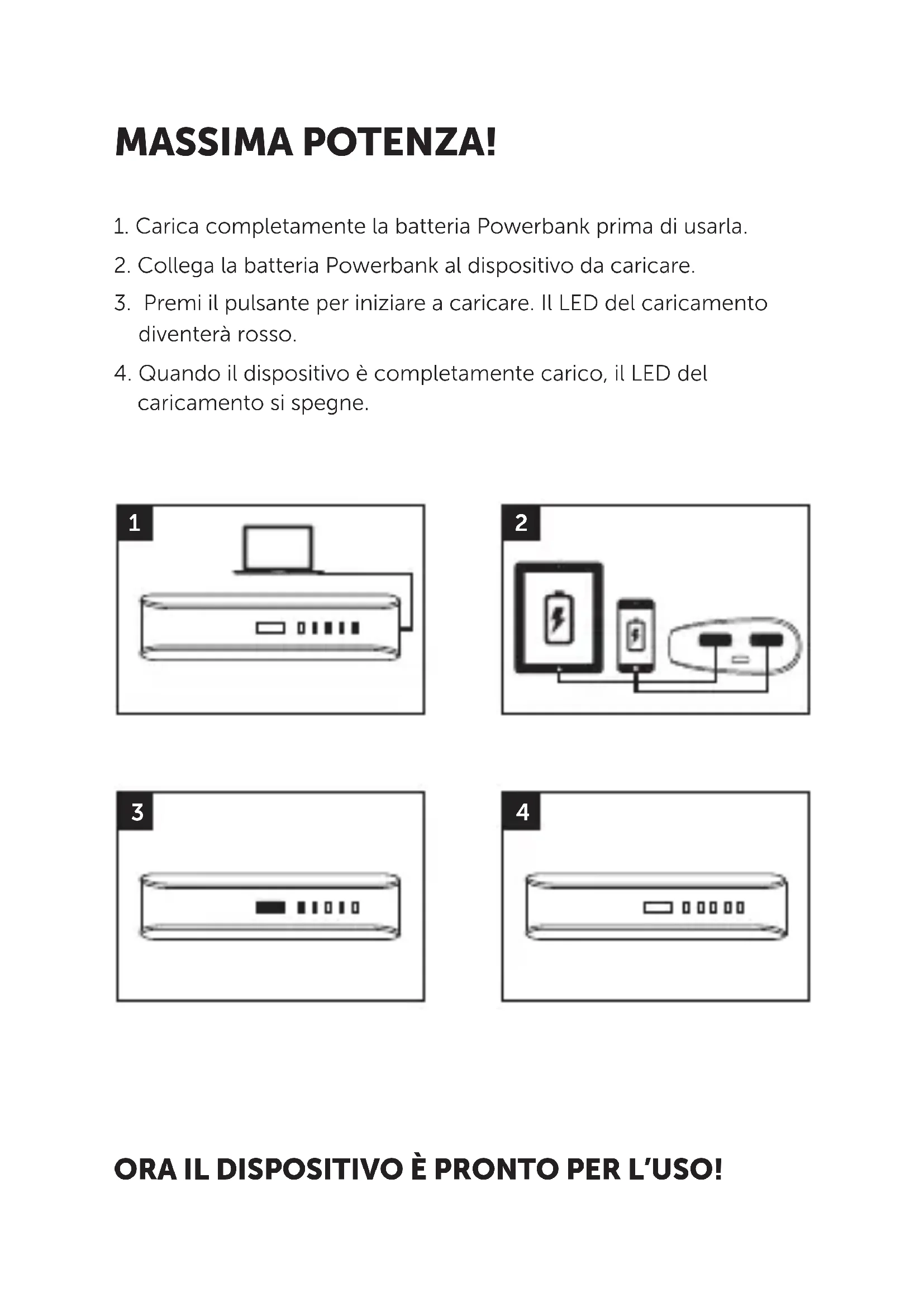 MASSIMA POTENZA!

1. Carica completamente la batteria Powerbank prima di usarla.

2. Collega la batteria Powerbank al dispositivo da caricare.

3. Premi il pulsante per iniziare a caricare. Il LED del caricamento diventerà rosso.

4. Quando il dispositivo è completamente carico, il LED del caricamento si spegne.

1

2

3

4

ORA IL DISPOSITIVO È PRONTO PER L'USO!