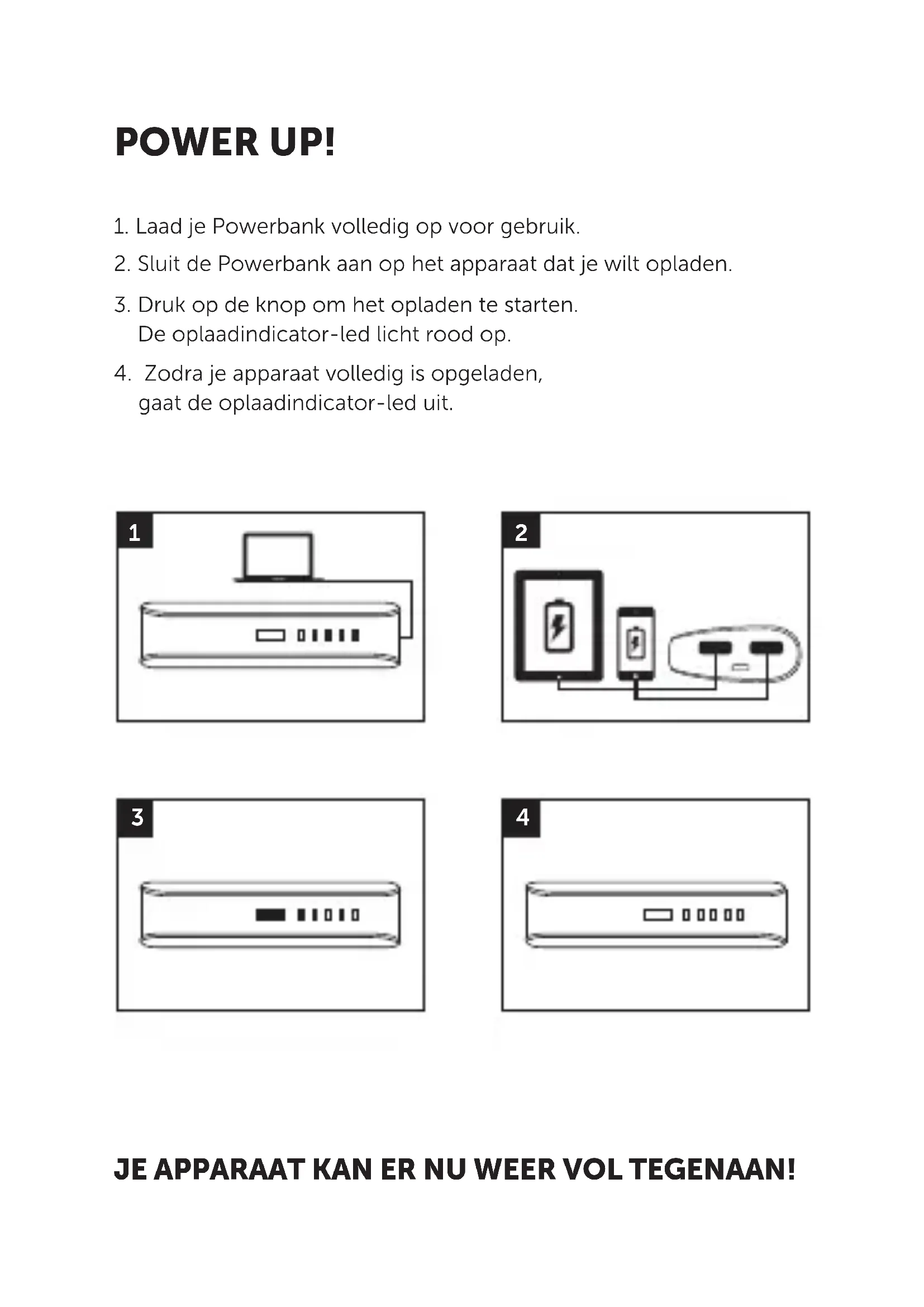 POWER UP!

1. Laad je Powerbank volledig op voor gebruik.

2. Sluit de Powerbank aan op het apparaat dat je wilt opladen.

3. Druk op de knop om het opladen te starten.
De oplaadindicator-led licht rood op.

4. Zodra je apparaat volledig is opgeladen,
gaat de oplaadindicator-led uit.

1

2

3

4

JE APPARAAT KAN ER NU WEER VOL TEGENAAN!