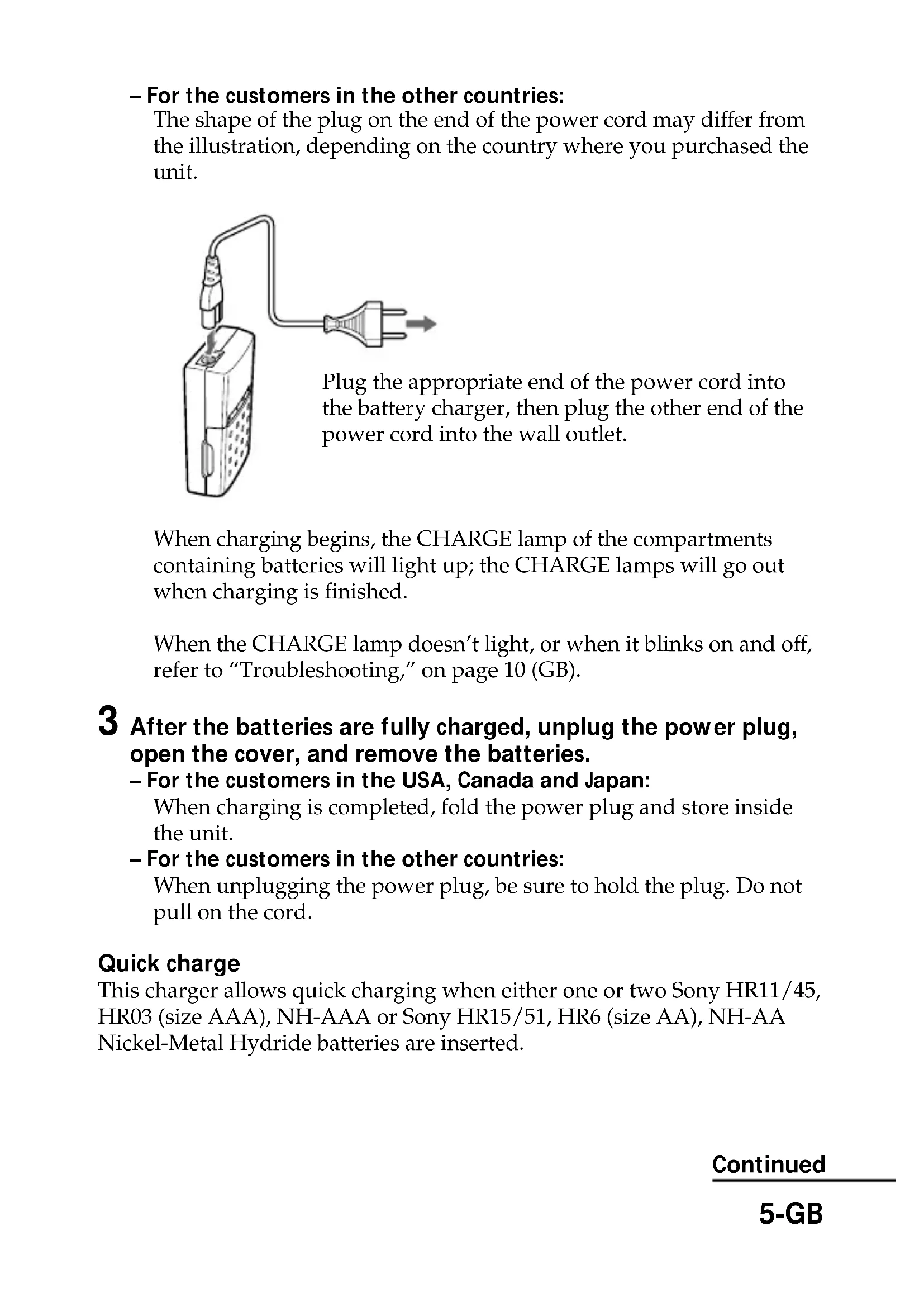 – For the customers in the other countries:
The shape of the plug on the end of the power cord may differ from the illustration, depending on the country where you purchased the unit.

Plug the appropriate end of the power cord into the battery charger, then plug the other end of the power cord into the wall outlet.

When charging begins, the CHARGE lamp of the compartments containing batteries will light up; the CHARGE lamps will go out when charging is finished.

When the CHARGE lamp doesn't light, or when it blinks on and off, refer to "Troubleshooting," on page 10 (GB).

3 After the batteries are fully charged, unplug the power plug, open the cover, and remove the batteries.
– For the customers in the USA, Canada and Japan:
When charging is completed, fold the power plug and store inside the unit.
– For the customers in the other countries:
When unplugging the power plug, be sure to hold the plug. Do not pull on the cord.

Quick charge
This charger allows quick charging when either one or two Sony HR11/45, HR03 (size AAA), NH-AAA or Sony HR15/51, HR6 (size AA), NH-AA Nickel-Metal Hydride batteries are inserted.

Continued

5-GB