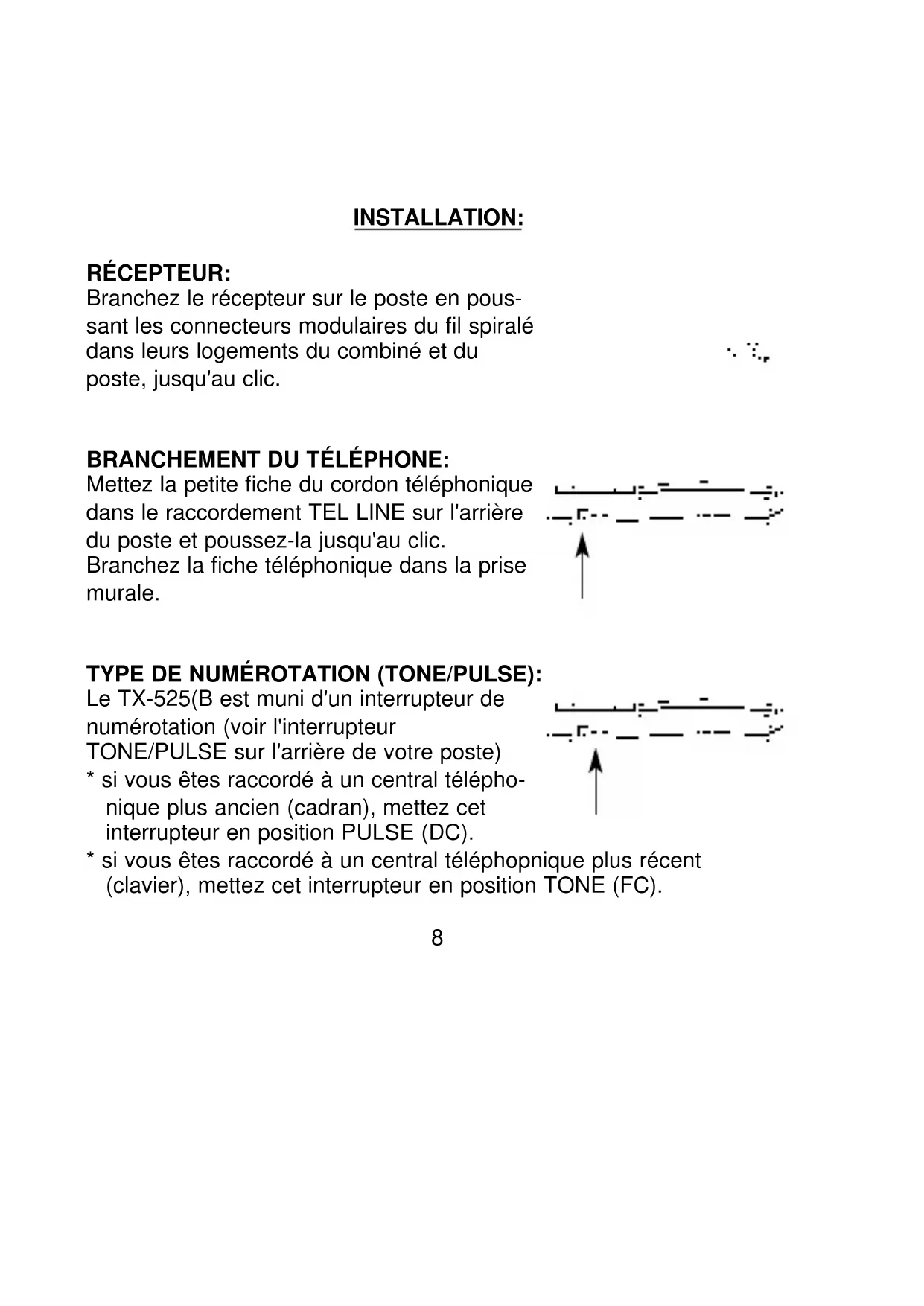 INSTALLATION:

RÉCEPTEUR:
Branchez le récepteur sur le poste en poussant les connecteurs modulaires du fil spiralé dans leurs logements du combiné et du poste, jusqu'au clic.

BRANCHEMENT DU TÉLÉPHONE:
Mettez la petite fiche du cordon téléphonique dans le raccordement TEL LINE sur l'arrière du poste et poussez-la jusqu'au clic.
Branchez la fiche téléphonique dans la prise murale.

TYPE DE NUMÉROTATION (TONE/PULSE):
Le TX-525(B est muni d'un interrupteur de numérotation (voir l'interrupteur TONE/PULSE sur l'arrière de votre poste)
* si vous êtes raccordé à un central téléphonique plus ancien (cadran), mettez cet interrupteur en position PULSE (DC).
* si vous êtes raccordé à un central téléphopnique plus récent (clavier), mettez cet interrupteur en position TONE (FC).

8