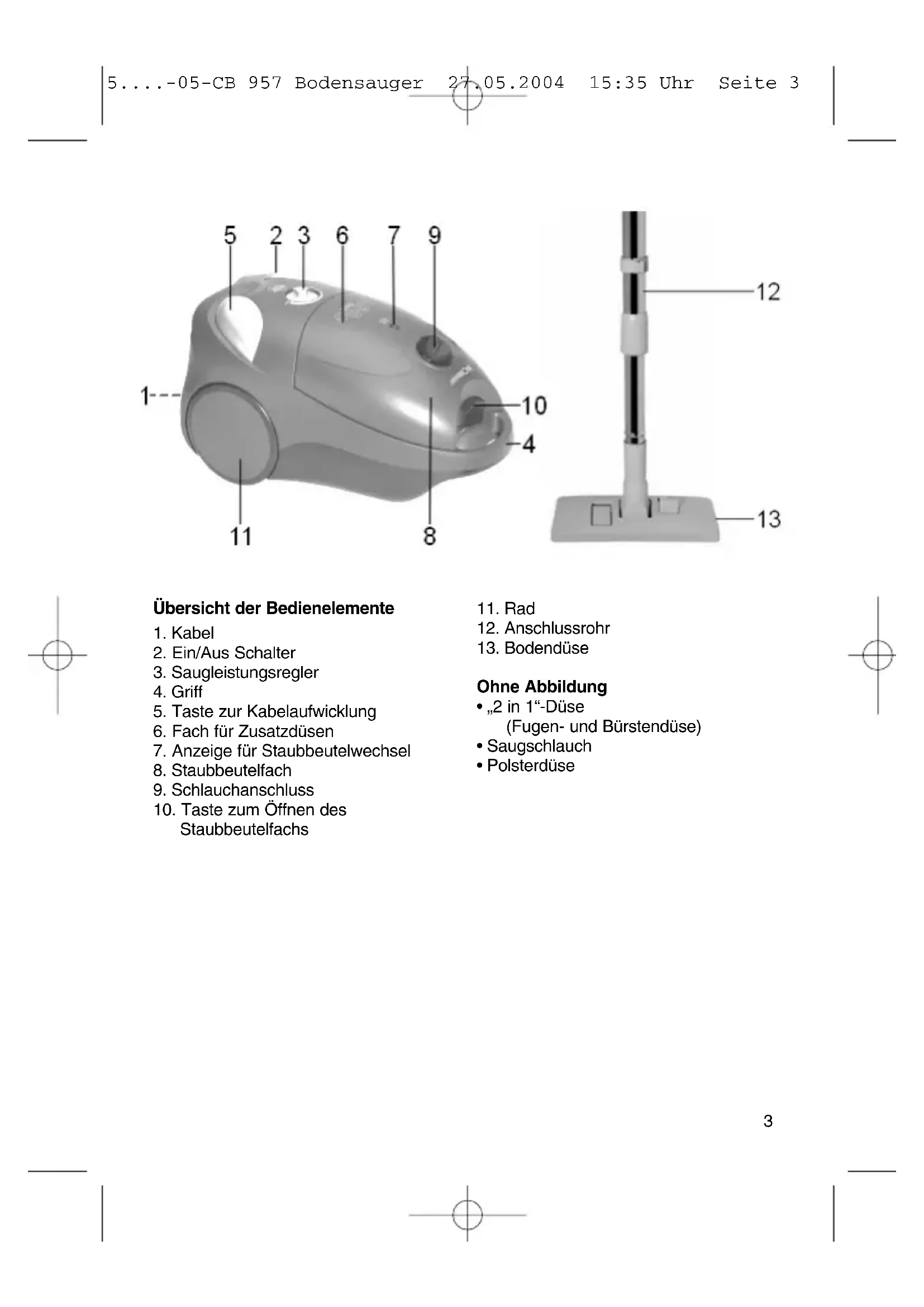 5....-05-CB 957 Bodensauger 27.05.2004 15:35 Uhr Seite 3

5 2 3 6 7 9

12

1

10

4

13

11 8

**Übersicht der Bedienelemente**
1. Kabel
2. Ein/Aus Schalter
3. Saugleistungsregler
4. Griff
5. Taste zur Kabelaufwicklung
6. Fach für Zusatzdüsen
7. Anzeige für Staubbeutelwechsel
8. Staubbeutelfach
9. Schlauchanschluss
10. Taste zum Öffnen des Staubbeutelfachs

11. Rad
12. Anschlussrohr
13. Bodendüse

**Ohne Abbildung**
• „2 in 1“-Düse (Fugen- und Bürstendüse)
• Saugschlauch
• Polsterdüse

3