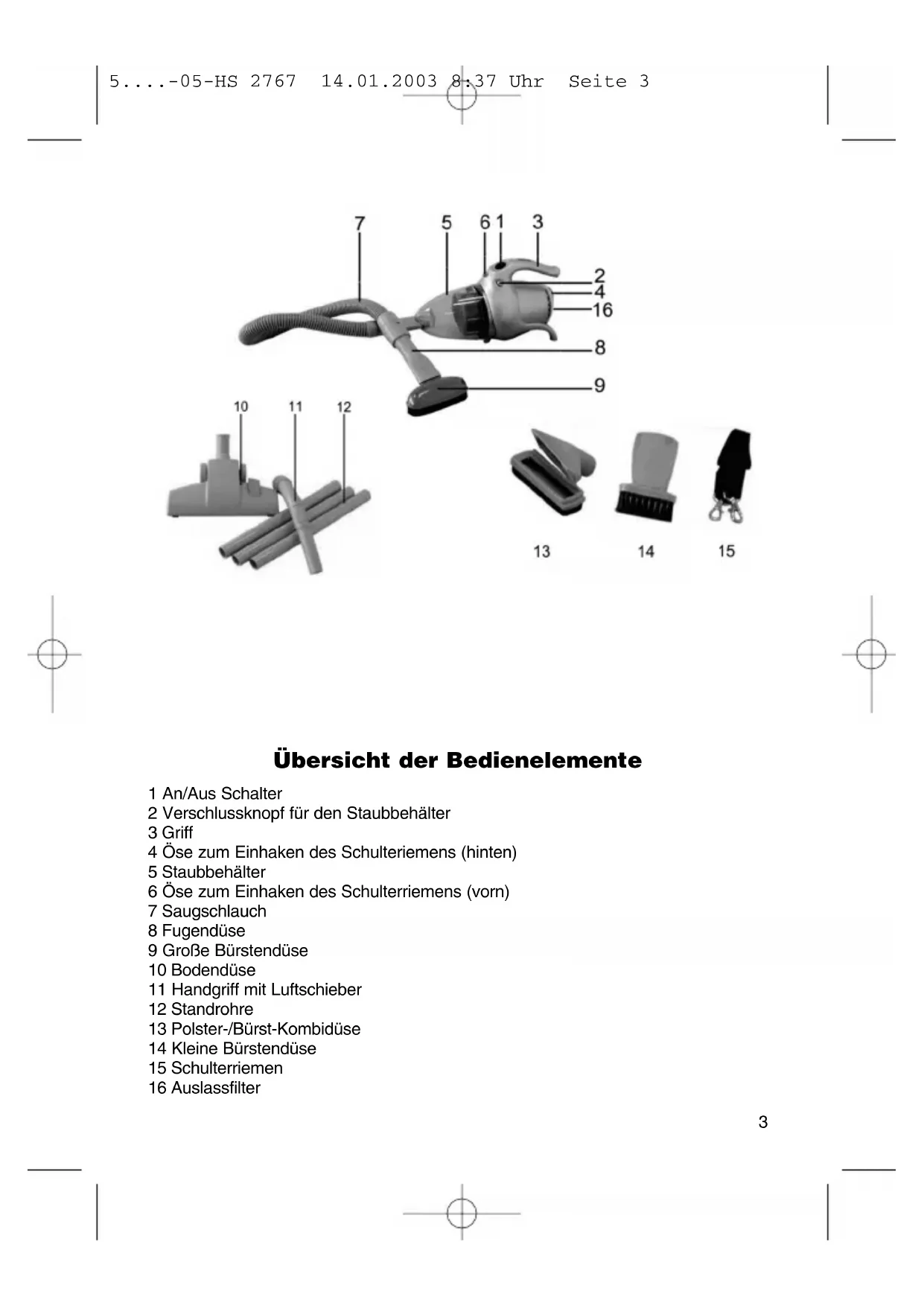 5....-05-HS 2767 14.01.2003 8:37 Uhr Seite 3

7 5 6 1 3 2 4 16 8 9

10 11 12

13 14 15

Übersicht der Bedienelemente

1 An/Aus Schalter
2 Verschlussknopf für den Staubbehälter
3 Griff
4 Öse zum Einhaken des Schulteriemens (hinten)
5 Staubbehälter
6 Öse zum Einhaken des Schulterriemens (vorn)
7 Saugschlauch
8 Fugendüse
9 Große Bürstendüse
10 Bodendüse
11 Handgriff mit Luftschieber
12 Standrohre
13 Polster-/Bürst-Kombidüse
14 Kleine Bürstendüse
15 Schulterriemen
16 Auslassfilter

3