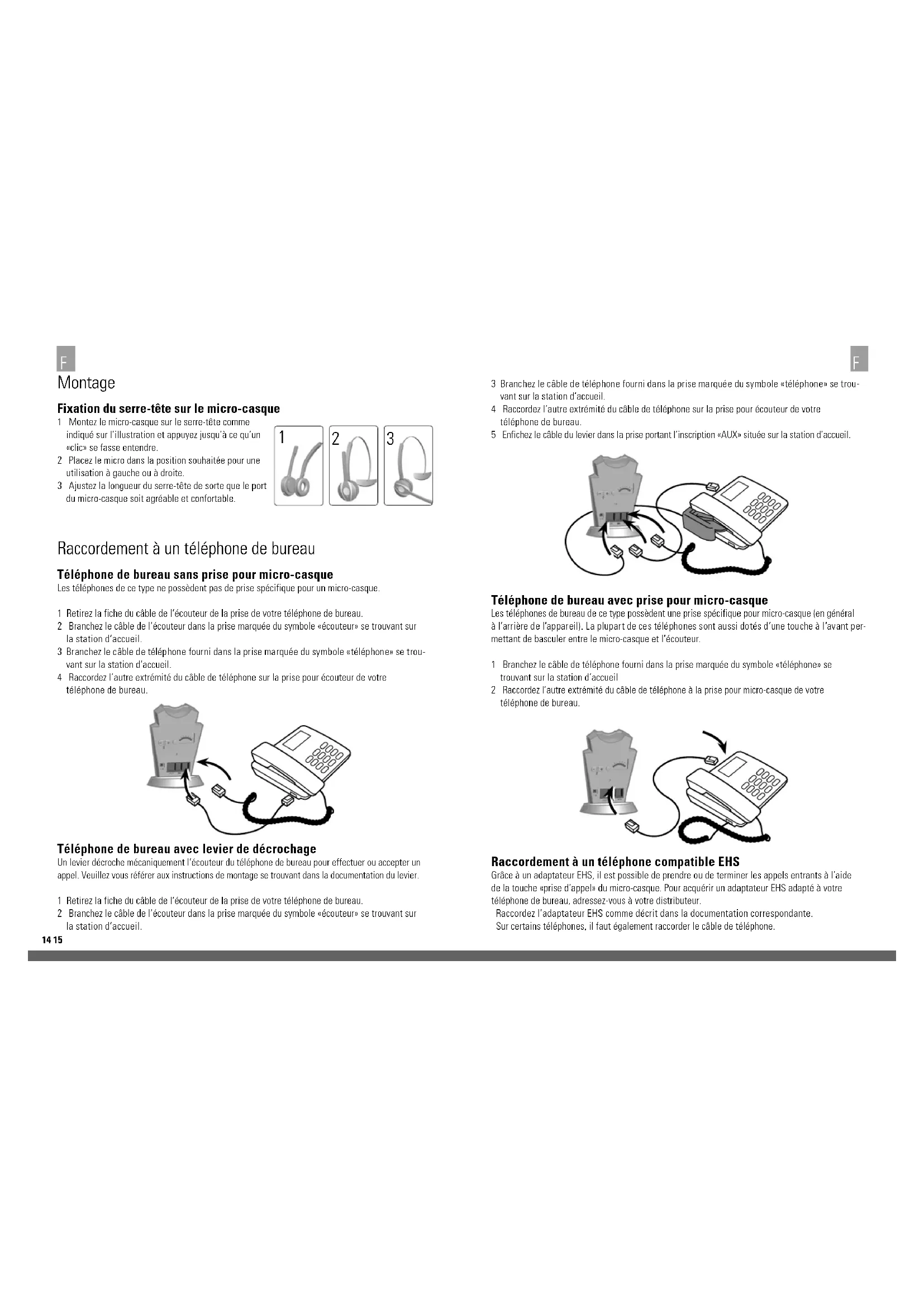 F

Montage

Fixation du serre-tête sur le micro-casque

1 Montez le micro-casque sur le serre-tête comme indiqué sur l'illustration et appuyez jusqu'à ce qu'un «clic» se fasse entendre.
2 Placez le micro dans la position souhaitée pour une utilisation à gauche ou à droite.
3 Ajustez la longueur du serre-tête de sorte que le port du micro-casque soit agréable et confortable.

1 2 3

Raccordement à un téléphone de bureau

Téléphone de bureau sans prise pour micro-casque

Les téléphones de ce type ne possèdent pas de prise spécifique pour un micro-casque.

1 Retirez la fiche du câble de l'écouteur de la prise de votre téléphone de bureau.
2 Branchez le câble de l'écouteur dans la prise marquée du symbole «écouteur» se trouvant sur la station d'accueil.
3 Branchez le câble de téléphone fourni dans la prise marquée du symbole «téléphone» se trouvant sur la station d'accueil.
4 Raccordez l'autre extrémité du câble de téléphone sur la prise pour écouteur de votre téléphone de bureau.

Téléphone de bureau avec levier de décrochage

Un levier décroche mécaniquement l'écouteur du téléphone de bureau pour effectuer ou accepter un appel. Veuillez vous référer aux instructions de montage se trouvant dans la documentation du levier.

1 Retirez la fiche du câble de l'écouteur de la prise de votre téléphone de bureau.
2 Branchez le câble de l'écouteur dans la prise marquée du symbole «écouteur» se trouvant sur la station d'accueil.

14 15

F

3 Branchez le câble de téléphone fourni dans la prise marquée du symbole «téléphone» se trouvant sur la station d'accueil.
4 Raccordez l'autre extrémité du câble de téléphone sur la prise pour écouteur de votre téléphone de bureau.
5 Enfichez le câble du levier dans la prise portant l'inscription «AUX» située sur la station d'accueil.

Téléphone de bureau avec prise pour micro-casque

Les téléphones de bureau de ce type possèdent une prise spécifique pour micro-casque (en général à l'arrière de l'appareil). La plupart de ces téléphones sont aussi dotés d'une touche à l'avant permettant de basculer entre le micro-casque et l'écouteur.

1 Branchez le câble de téléphone fourni dans la prise marquée du symbole «téléphone» se trouvant sur la station d'accueil
2 Raccordez l'autre extrémité du câble de téléphone à la prise pour micro-casque de votre téléphone de bureau.

Raccordement à un téléphone compatible EHS

Grâce à un adaptateur EHS, il est possible de prendre ou de terminer les appels entrants à l'aide de la touche «prise d'appel» du micro-casque. Pour acquérir un adaptateur EHS adapté à votre téléphone de bureau, adressez-vous à votre distributeur.
Raccordez l'adaptateur EHS comme décrit dans la documentation correspondante.
Sur certains téléphones, il faut également raccorder le câble de téléphone.