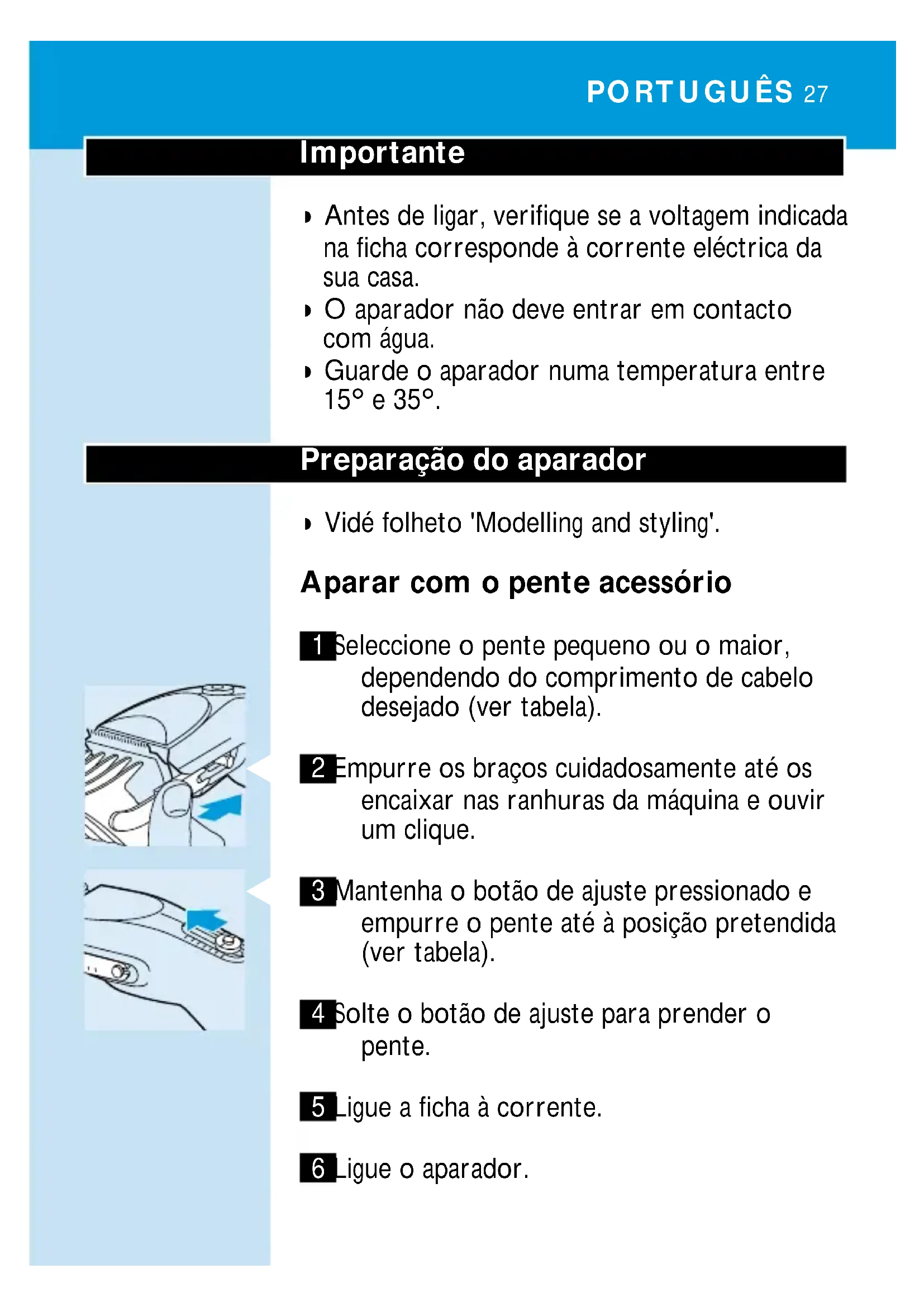 PORTUGUÊS 27

Importante

◗ Antes de ligar, verifique se a voltagem indicada na ficha corresponde à corrente eléctrica da sua casa.
◗ O aparador não deve entrar em contacto com água.
◗ Guarde o aparador numa temperatura entre 15° e 35°.

Preparação do aparador

◗ Vidé folheto 'Modelling and styling'.

Aparar com o pente acessório

1 Seleccione o pente pequeno ou o maior, dependendo do comprimento de cabelo desejado (ver tabela).

2 Empurre os braços cuidadosamente até os encaixar nas ranhuras da máquina e ouvir um clique.

3 Mantenha o botão de ajuste pressionado e empurre o pente até à posição pretendida (ver tabela).

4 Solte o botão de ajuste para prender o pente.

5 Ligue a ficha à corrente.

6 Ligue o aparador.