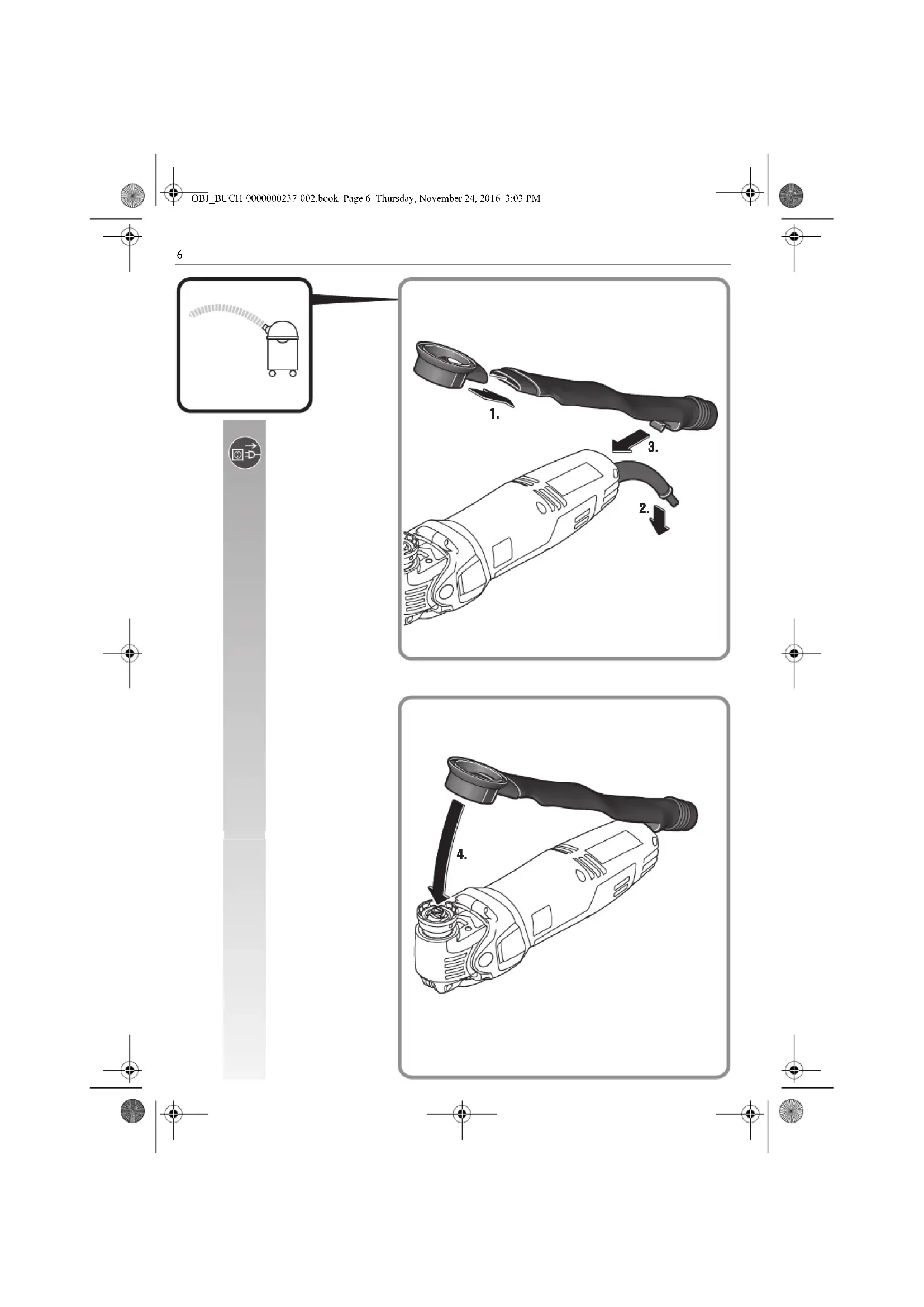 OBJ_BUCH-0000000237-002.book Page 6 Thursday, November 24, 2016 3:03 PM

6

1.

3.

2.

4.