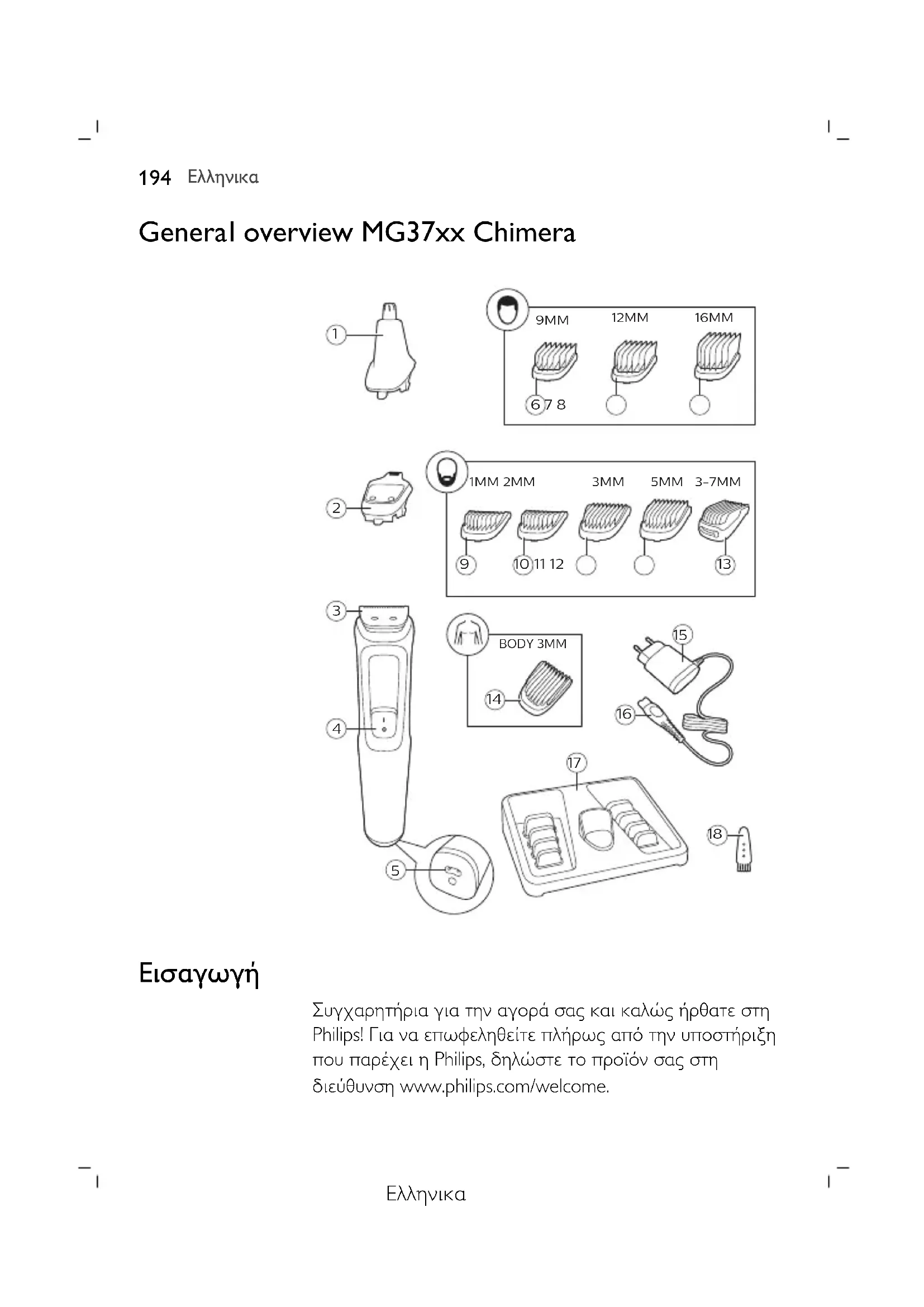 194 Ελληνικα

General overview MG37xx Chimera

1

9MM 12MM 16MM

6 7 8

2

1MM 2MM 3MM 5MM 3-7MM

9 10 11 12 13

3

BODY 3MM

14

15

16

4

17

18

5

Εισαγωγή

Συγχαρητήρια για την αγορά σας και καλώς ήρθατε στη Philips! Για να επωφεληθείτε πλήρως από την υποστήριξη που παρέχει η Philips, δηλώστε το προϊόν σας στη διεύθυνση www.philips.com/welcome.

Ελληνικα