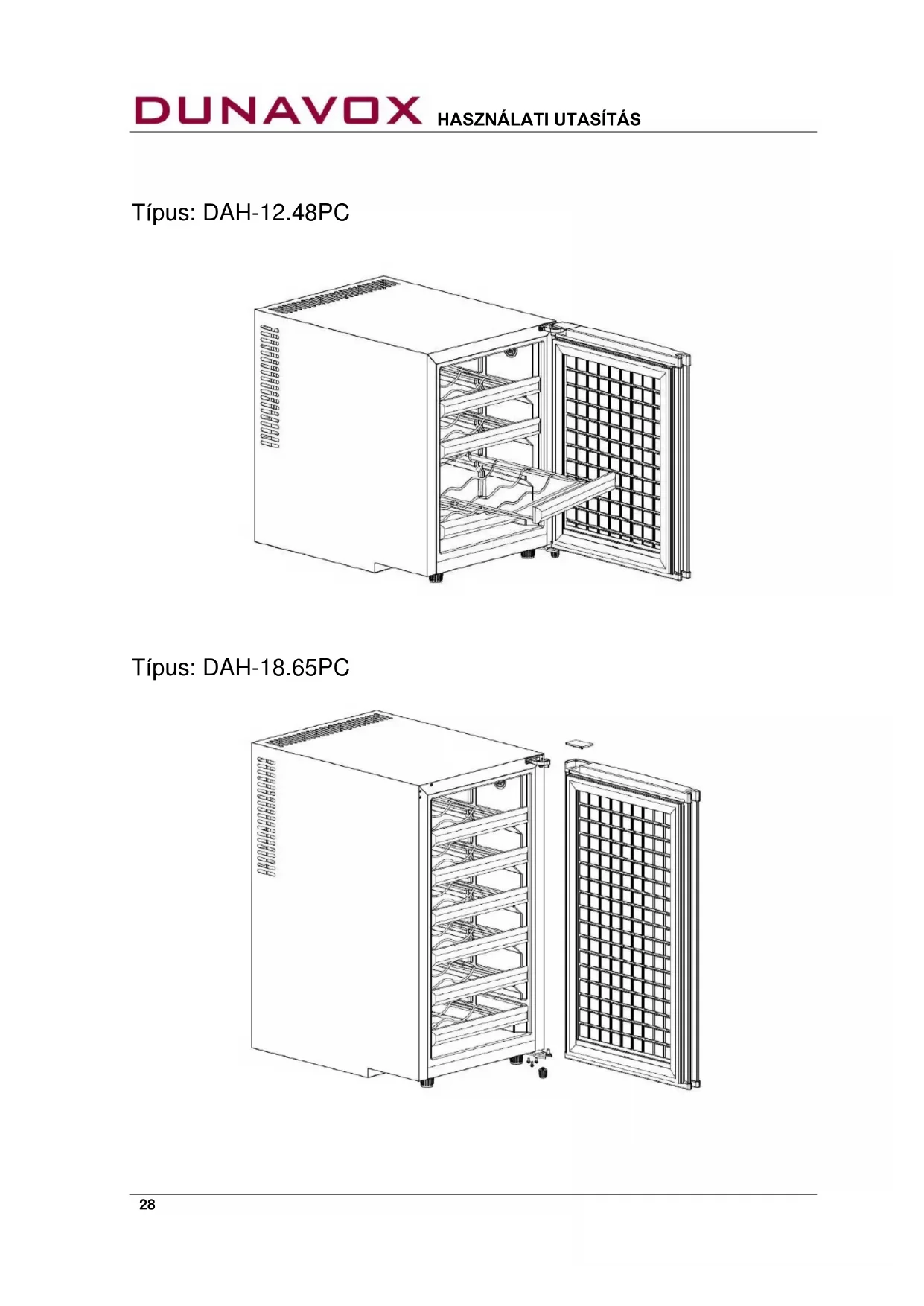 DUNAVOX HASZNÁLATI UTASÍTÁS

Típus: DAH-12.48PC

Típus: DAH-18.65PC

28