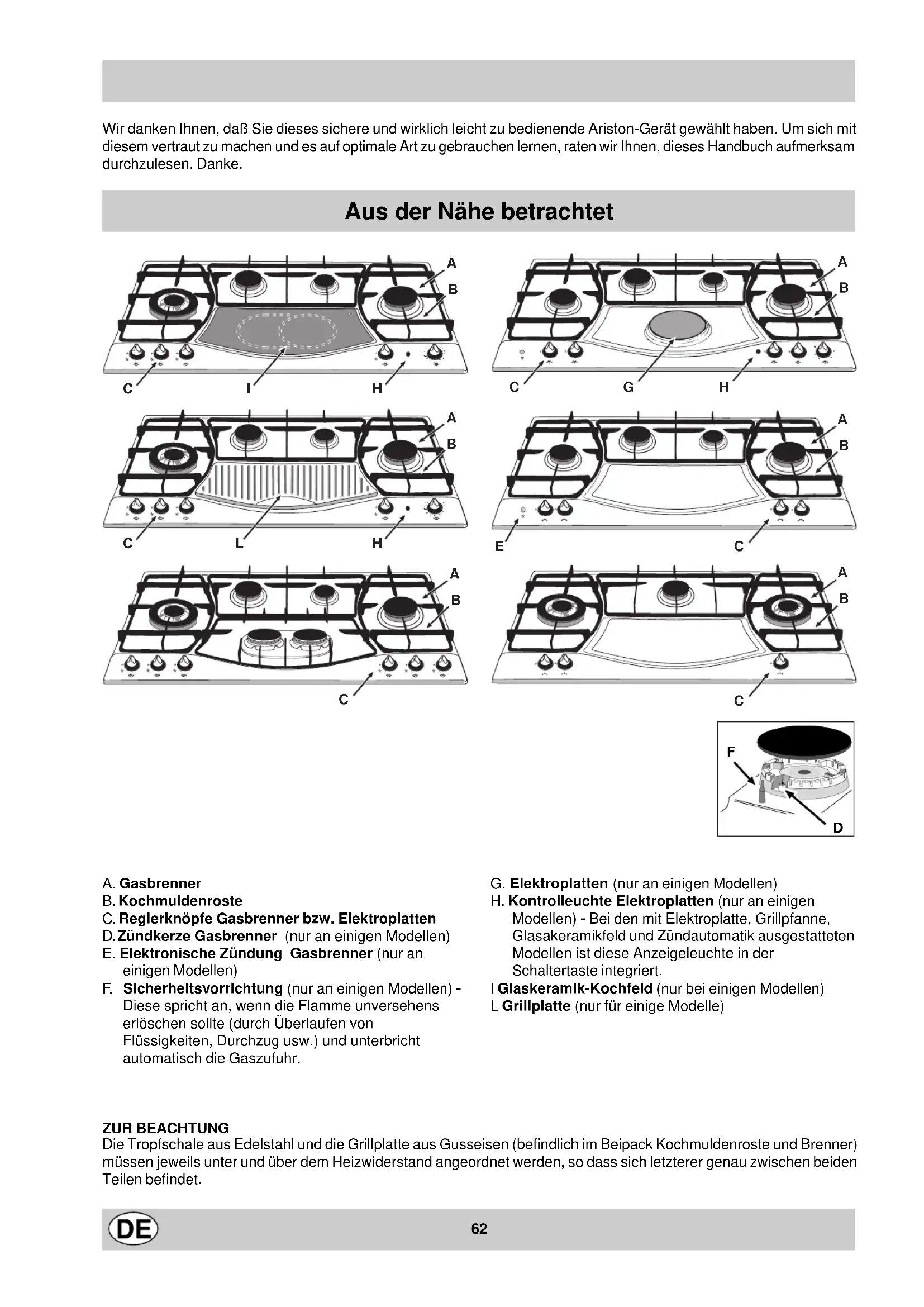 Wir danken Ihnen, daß Sie dieses sichere und wirklich leicht zu bedienende Ariston-Gerät gewählt haben. Um sich mit diesem vertraut zu machen und es auf optimale Art zu gebrauchen lernen, raten wir Ihnen, dieses Handbuch aufmerksam durchzulesen. Danke.

Aus der Nähe betrachtet

A
B
C
I
H

A
B
C
G
H

A
B
C
L
H

A
B
E
C

A
B
C

A
B
C

F
D

A. Gasbrenner
B. Kochmuldenroste
C. Reglerknöpfe Gasbrenner bzw. Elektroplatten
D. Zündkerze Gasbrenner (nur an einigen Modellen)
E. Elektronische Zündung Gasbrenner (nur an einigen Modellen)
F. Sicherheitsvorrichtung (nur an einigen Modellen) - Diese spricht an, wenn die Flamme unversehens erlöschen sollte (durch Überlaufen von Flüssigkeiten, Durchzug usw.) und unterbricht automatisch die Gaszufuhr.

G. Elektroplatten (nur an einigen Modellen)
H. Kontrolleuchte Elektroplatten (nur an einigen Modellen) - Bei den mit Elektroplatte, Grillpfanne, Glasakeramikfeld und Zündautomatik ausgestatteten Modellen ist diese Anzeigeleuchte in der Schaltertaste integriert.
I Glaskeramik-Kochfeld (nur bei einigen Modellen)
L Grillplatte (nur für einige Modelle)

ZUR BEACHTUNG
Die Tropfschale aus Edelstahl und die Grillplatte aus Gusseisen (befindlich im Beipack Kochmuldenroste und Brenner) müssen jeweils unter und über dem Heizwiderstand angeordnet werden, so dass sich letzterer genau zwischen beiden Teilen befindet.

DE
62