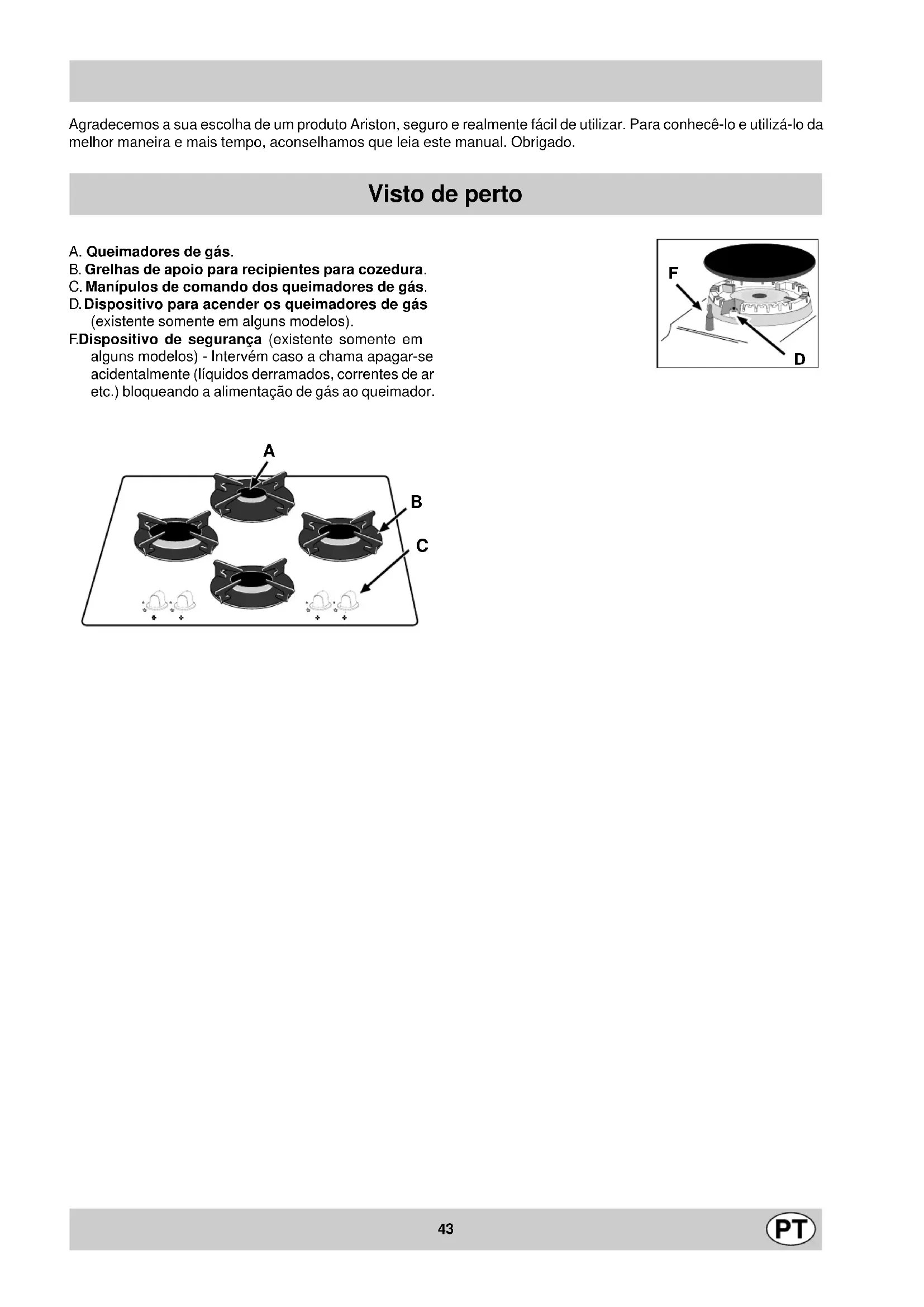 Agradecemos a sua escolha de um produto Ariston, seguro e realmente fácil de utilizar. Para conhecê-lo e utilizá-lo da melhor maneira e mais tempo, aconselhamos que leia este manual. Obrigado.

Visto de perto

A. Queimadores de gás.
B. Grelhas de apoio para recipientes para cozedura.
C. Manípulos de comando dos queimadores de gás.
D. Dispositivo para acender os queimadores de gás (existente somente em alguns modelos).
F.Dispositivo de segurança (existente somente em alguns modelos) - Intervém caso a chama apagar-se acidentalmente (líquidos derramados, correntes de ar etc.) bloqueando a alimentação de gás ao queimador.

F
D

A
B
C

43
PT