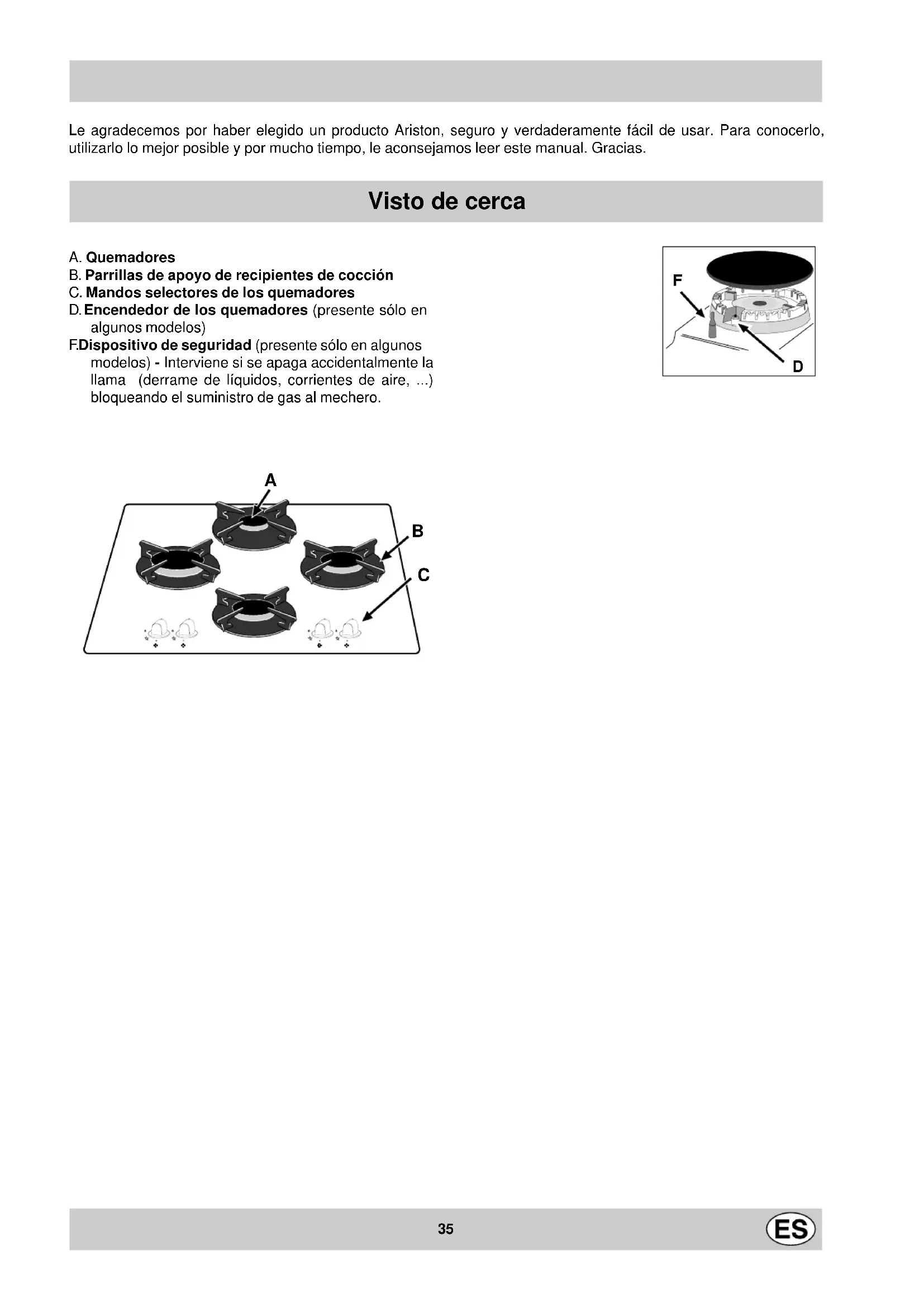 Le agradecemos por haber elegido un producto Ariston, seguro y verdaderamente fácil de usar. Para conocerlo, utilizarlo lo mejor posible y por mucho tiempo, le aconsejamos leer este manual. Gracias.

Visto de cerca

A. Quemadores
B. Parrillas de apoyo de recipientes de cocción
C. Mandos selectores de los quemadores
D. Encendedor de los quemadores (presente sólo en algunos modelos)
F.Dispositivo de seguridad (presente sólo en algunos modelos) - Interviene si se apaga accidentalmente la llama (derrame de líquidos, corrientes de aire, ...) bloqueando el suministro de gas al mechero.

F
D

A
B
C

35
ES